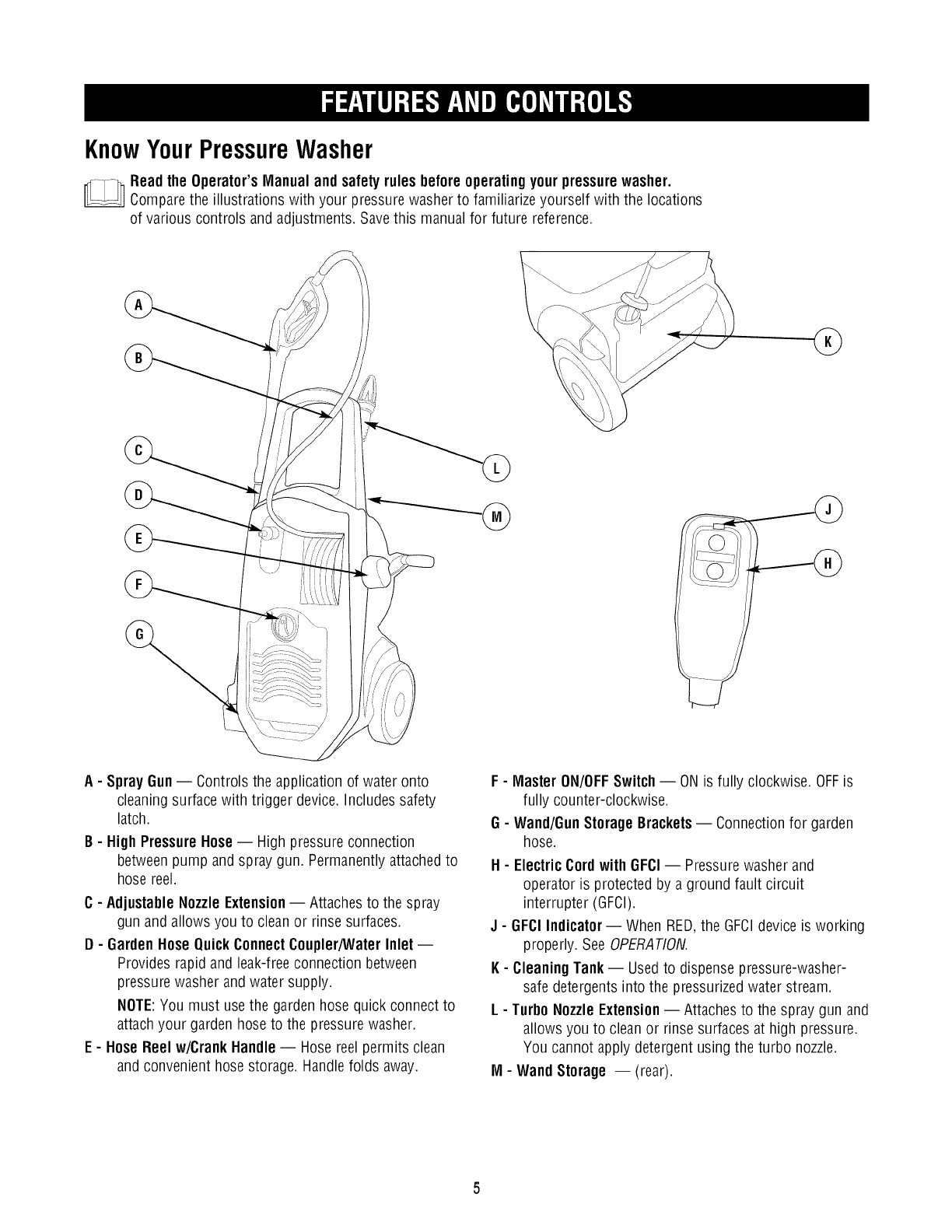 FEATURES AND CONTROLS

Know Your Pressure Washer

Read the Operator's Manual and safety rules before operating your pressure washer. Compare the illustrations with your pressure washer to familiarize yourself with the locations of various controls and adjustments. Save this manual for future reference.

A

B

C

D

E

F

G

L

M

K

J

H

A - Spray Gun — Controls the application of water onto cleaning surface with trigger device. Includes safety latch.

B - High Pressure Hose — High pressure connection between pump and spray gun. Permanently attached to hose reel.

C - Adjustable Nozzle Extension — Attaches to the spray gun and allows you to clean or rinse surfaces.

D - Garden Hose Quick Connect Coupler/Water Inlet — Provides rapid and leak-free connection between pressure washer and water supply.

NOTE: You must use the garden hose quick connect to attach your garden hose to the pressure washer.

E - Hose Reel w/Crank Handle — Hose reel permits clean and convenient hose storage. Handle folds away.

F - Master ON/OFF Switch — ON is fully clockwise. OFF is fully counter-clockwise.

G - Wand/Gun Storage Brackets — Connection for garden hose.

H - Electric Cord with GFCI — Pressure washer and operator is protected by a ground fault circuit interrupter (GFCI).

J - GFCI Indicator — When RED, the GFCI device is working properly. See OPERATION.

K - Cleaning Tank — Used to dispense pressure-washer-safe detergents into the pressurized water stream.

L - Turbo Nozzle Extension — Attaches to the spray gun and allows you to clean or rinse surfaces at high pressure. You cannot apply detergent using the turbo nozzle.

M - Wand Storage — (rear).

5