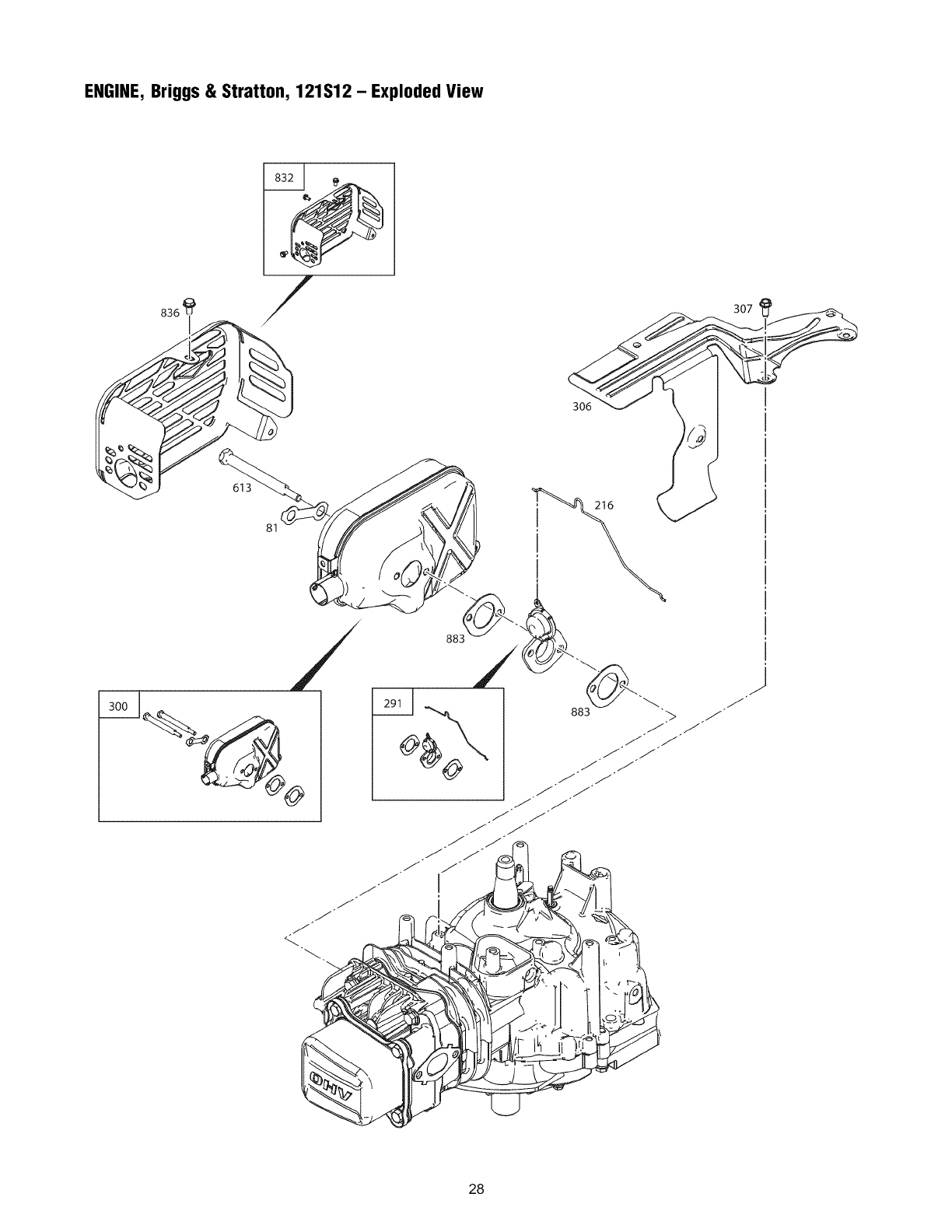 ENGINE, Briggs & Stratton, 121S12 – Exploded View

832

836

307

306

613

81

216

883

883

300

291

OHV

28