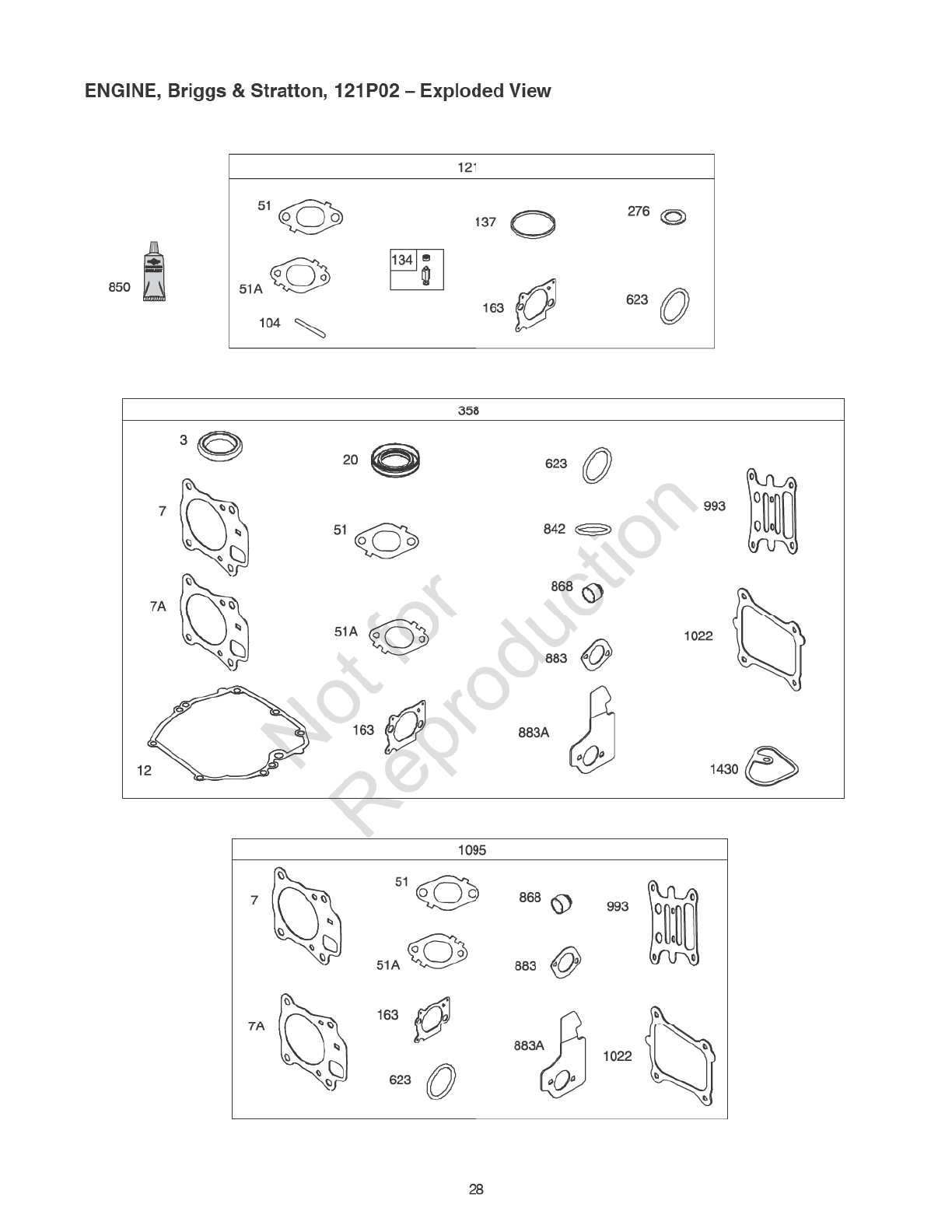 ENGINE, Briggs & Stratton, 121P02 – Exploded View

850

121

51

51A

104

134

137

163

276

623

358

3

7

7A

12

20

51

51A

163

623

842

868

883

883A

993

1022

1430

Not for Reproduction

1095

7

7A

51

51A

163

623

868

883

883A

993

1022

28