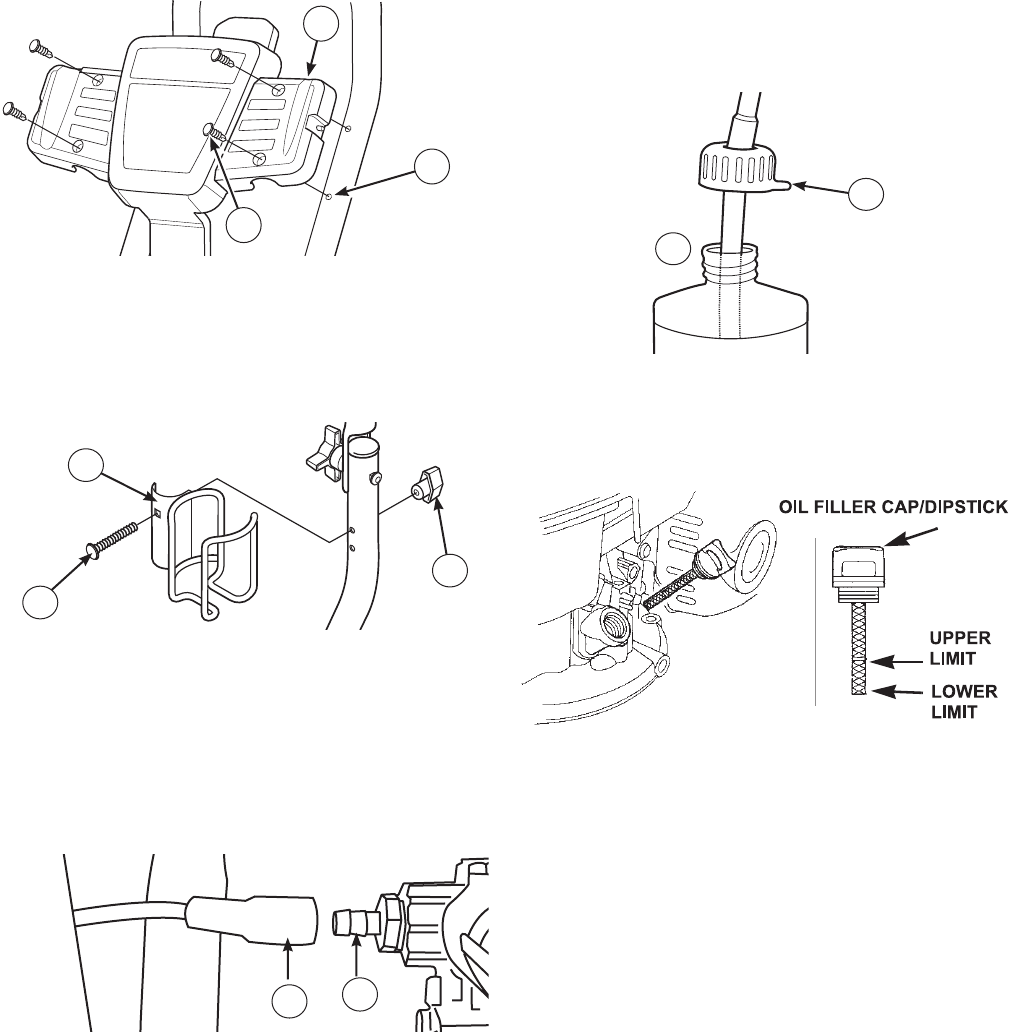 OIL FILLER CAP/DIPSTICK

UPPER LIMIT

LOWER LIMIT