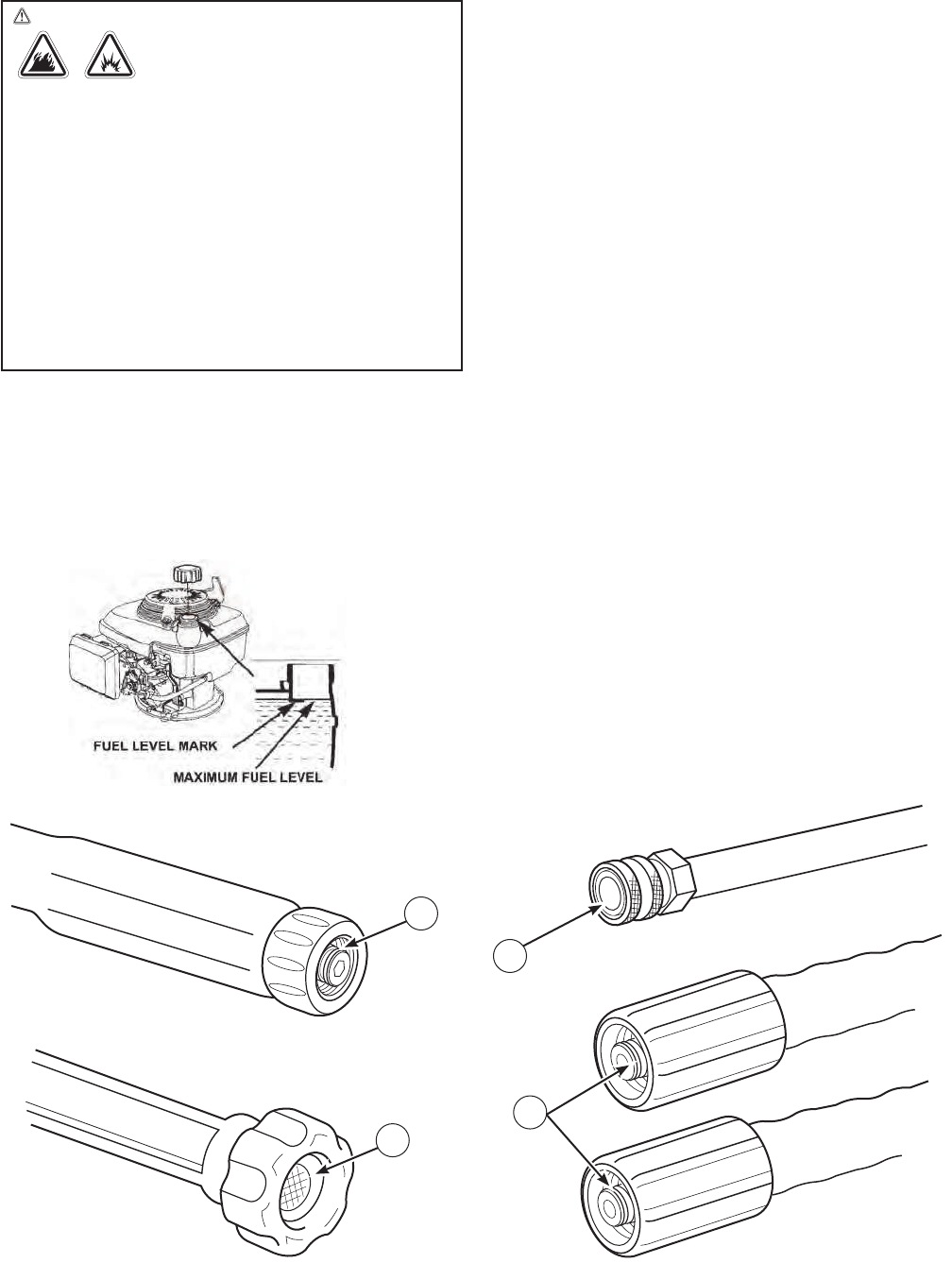 FUEL LEVEL MARK
MAXIMUM FUEL LEVEL