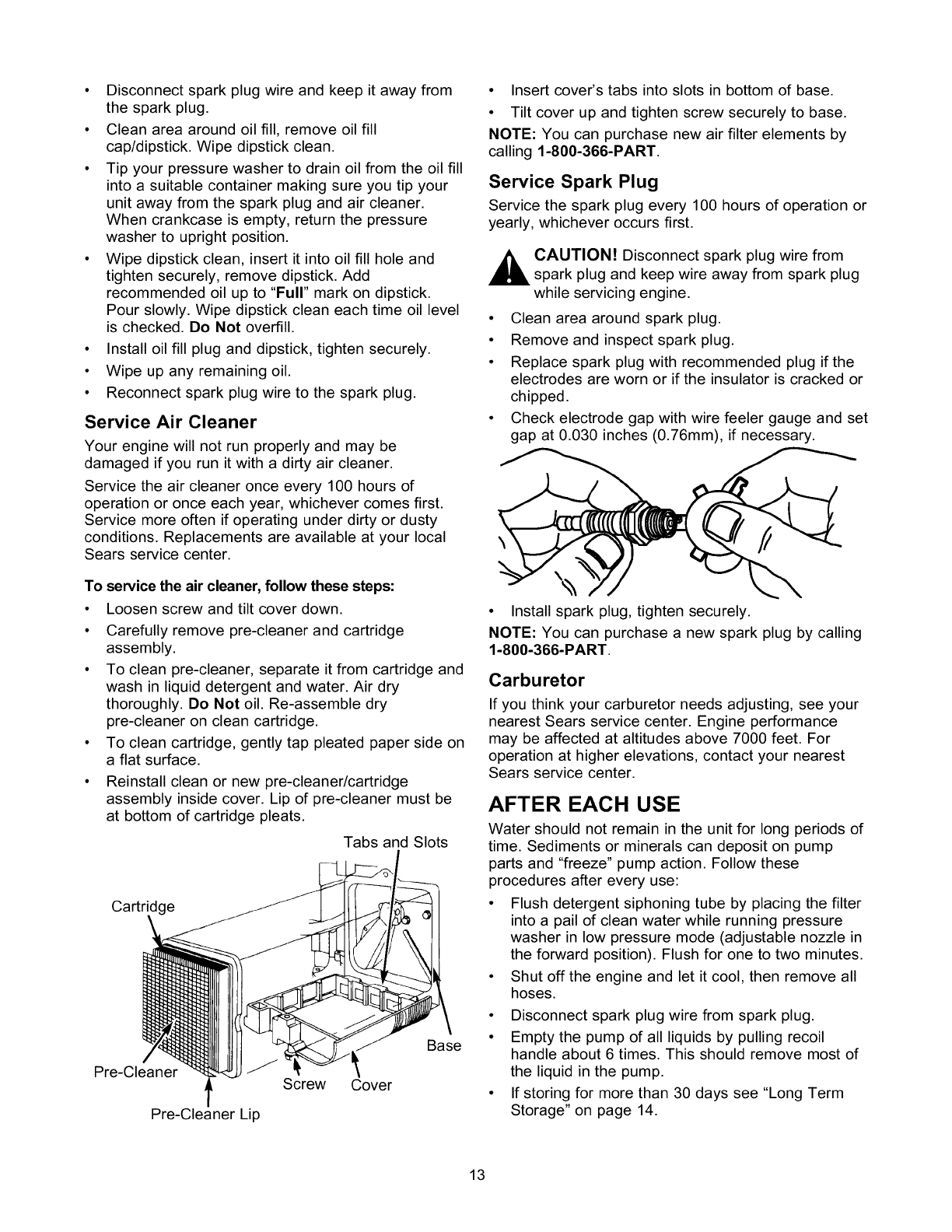 • Disconnect spark plug wire and keep it away from the spark plug.
• Clean area around oil fill, remove oil fill cap/dipstick. Wipe dipstick clean.
• Tip your pressure washer to drain oil from the oil fill into a suitable container making sure you tip your unit away from the spark plug and air cleaner. When crankcase is empty, return the pressure washer to upright position.
• Wipe dipstick clean, insert it into oil fill hole and tighten securely, remove dipstick. Add recommended oil up to "Full" mark on dipstick. Pour slowly. Wipe dipstick clean each time oil level is checked. Do Not overfill.
• Install oil fill plug and dipstick, tighten securely.
• Wipe up any remaining oil.
• Reconnect spark plug wire to the spark plug.

Service Air Cleaner

Your engine will not run properly and may be damaged if you run it with a dirty air cleaner.

Service the air cleaner once every 100 hours of operation or once each year, whichever comes first. Service more often if operating under dirty or dusty conditions. Replacements are available at your local Sears service center.

To service the air cleaner, follow these steps:
• Loosen screw and tilt cover down.
• Carefully remove pre-cleaner and cartridge assembly.
• To clean pre-cleaner, separate it from cartridge and wash in liquid detergent and water. Air dry thoroughly. Do Not oil. Re-assemble dry pre-cleaner on clean cartridge.
• To clean cartridge, gently tap pleated paper side on a flat surface.
• Reinstall clean or new pre-cleaner/cartridge assembly inside cover. Lip of pre-cleaner must be at bottom of cartridge pleats.

Tabs and Slots
Cartridge
Base
Pre-Cleaner
Screw
Cover
Pre-Cleaner Lip

• Insert cover's tabs into slots in bottom of base.
• Tilt cover up and tighten screw securely to base.

NOTE: You can purchase new air filter elements by calling 1-800-366-PART.

Service Spark Plug

Service the spark plug every 100 hours of operation or yearly, whichever occurs first.

CAUTION! Disconnect spark plug wire from spark plug and keep wire away from spark plug while servicing engine.

• Clean area around spark plug.
• Remove and inspect spark plug.
• Replace spark plug with recommended plug if the electrodes are worn or if the insulator is cracked or chipped.
• Check electrode gap with wire feeler gauge and set gap at 0.030 inches (0.76mm), if necessary.

• Install spark plug, tighten securely.

NOTE: You can purchase a new spark plug by calling 1-800-366-PART.

Carburetor

If you think your carburetor needs adjusting, see your nearest Sears service center. Engine performance may be affected at altitudes above 7000 feet. For operation at higher elevations, contact your nearest Sears service center.

AFTER EACH USE

Water should not remain in the unit for long periods of time. Sediments or minerals can deposit on pump parts and "freeze" pump action. Follow these procedures after every use:
• Flush detergent siphoning tube by placing the filter into a pail of clean water while running pressure washer in low pressure mode (adjustable nozzle in the forward position). Flush for one to two minutes.
• Shut off the engine and let it cool, then remove all hoses.
• Disconnect spark plug wire from spark plug.
• Empty the pump of all liquids by pulling recoil handle about 6 times. This should remove most of the liquid in the pump.
• If storing for more than 30 days see "Long Term Storage" on page 14.

13