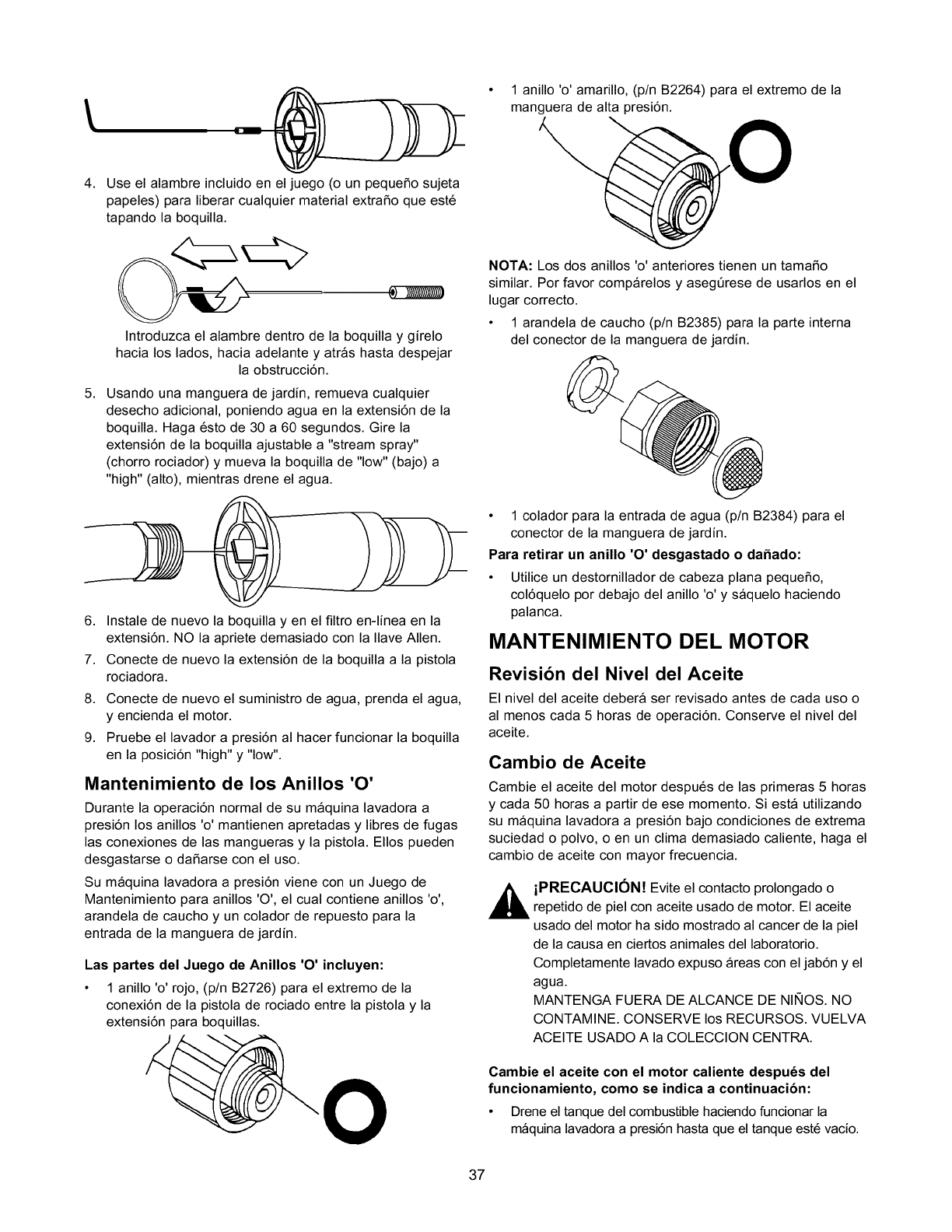 4. Use el alambre incluido en el juego (o un pequeño sujeta papeles) para liberar cualquier material extraño que esté tapando la boquilla.

Introduzca el alambre dentro de la boquilla y gírelo hacia los lados, hacia adelante y atrás hasta despejar la obstrucción.

5. Usando una manguera de jardín, remueva cualquier desecho adicional, poniendo agua en la extensión de la boquilla. Haga ésto de 30 a 60 segundos. Gire la extensión de la boquilla ajustable a "stream spray" (chorro rociador) y mueva la boquilla de "low" (bajo) a "high" (alto), mientras drene el agua.

6. Instale de nuevo la boquilla y en el filtro en-línea en la extensión. NO la apriete demasiado con la llave Allen.

7. Conecte de nuevo la extensión de la boquilla a la pistola rociadora.

8. Conecte de nuevo el suministro de agua, prenda el agua, y encienda el motor.

9. Pruebe el lavador a presión al hacer funcionar la boquilla en la posición "high" y "low".

Mantenimiento de los Anillos 'O'

Durante la operación normal de su máquina lavadora a presión los anillos 'o' mantienen apretadas y libres de fugas las conexiones de las mangueras y la pistola. Ellos pueden desgastarse o dañarse con el uso.

Su máquina lavadora a presión viene con un Juego de Mantenimiento para anillos 'O', el cual contiene anillos 'o', arandela de caucho y un colador de repuesto para la entrada de la manguera de jardín.

Las partes del Juego de Anillos 'O' incluyen:

• 1 anillo 'o' rojo, (p/n B2726) para el extremo de la conexión de la pistola de rociado entre la pistola y la extensión para boquillas.

• 1 anillo 'o' amarillo, (p/n B2264) para el extremo de la manguera de alta presión.

NOTA: Los dos anillos 'o' anteriores tienen un tamaño similar. Por favor compárelos y asegúrese de usarlos en el lugar correcto.

• 1 arandela de caucho (p/n B2385) para la parte interna del conector de la manguera de jardín.

• 1 colador para la entrada de agua (p/n B2384) para el conector de la manguera de jardín.

Para retirar un anillo 'O' desgastado o dañado:

• Utilice un destornillador de cabeza plana pequeño, colóquelo por debajo del anillo 'o' y sáquelo haciendo palanca.

MANTENIMIENTO DEL MOTOR

Revisión del Nivel del Aceite

El nivel del aceite deberá ser revisado antes de cada uso o al menos cada 5 horas de operación. Conserve el nivel del aceite.

Cambio de Aceite

Cambie el aceite del motor después de las primeras 5 horas y cada 50 horas a partir de ese momento. Si está utilizando su máquina lavadora a presión bajo condiciones de extrema suciedad o polvo, o en un clima demasiado caliente, haga el cambio de aceite con mayor frecuencia.

¡PRECAUCIÓN! Evite el contacto prolongado o repetido de piel con aceite usado de motor. El aceite usado del motor ha sido mostrado al cancer de la piel de la causa en ciertos animales del laboratorio. Completamente lavado expuso áreas con el jabón y el agua.
MANTENGA FUERA DE ALCANCE DE NIÑOS. NO CONTAMINE. CONSERVE los RECURSOS. VUELVA ACEITE USADO A la COLECCION CENTRA.

Cambie el aceite con el motor caliente después del funcionamiento, como se indica a continuación:

• Drene el tanque del combustible haciendo funcionar la máquina lavadora a presión hasta que el tanque esté vacío.

37