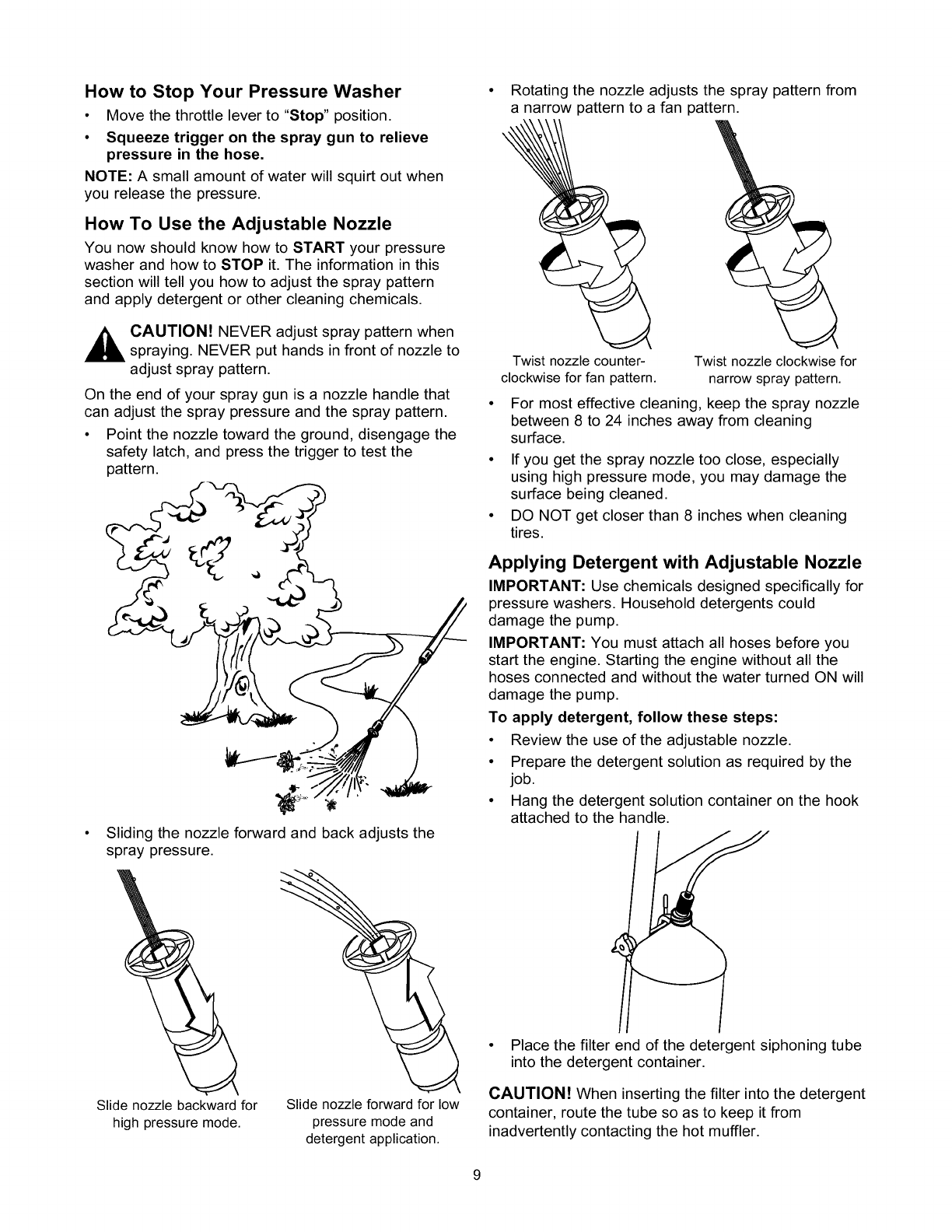 How to Stop Your Pressure Washer

• Move the throttle lever to "Stop" position.

• Squeeze trigger on the spray gun to relieve pressure in the hose.

NOTE: A small amount of water will squirt out when you release the pressure.

How To Use the Adjustable Nozzle

You now should know how to START your pressure washer and how to STOP it. The information in this section will tell you how to adjust the spray pattern and apply detergent or other cleaning chemicals.

CAUTION! NEVER adjust spray pattern when spraying. NEVER put hands in front of nozzle to adjust spray pattern.

On the end of your spray gun is a nozzle handle that can adjust the spray pressure and the spray pattern.

• Point the nozzle toward the ground, disengage the safety latch, and press the trigger to test the pattern.

• Sliding the nozzle forward and back adjusts the spray pressure.

Slide nozzle backward for high pressure mode.

Slide nozzle forward for low pressure mode and detergent application.

• Rotating the nozzle adjusts the spray pattern from a narrow pattern to a fan pattern.

Twist nozzle counter-clockwise for fan pattern.

Twist nozzle clockwise for narrow spray pattern.

• For most effective cleaning, keep the spray nozzle between 8 to 24 inches away from cleaning surface.

• If you get the spray nozzle too close, especially using high pressure mode, you may damage the surface being cleaned.

• DO NOT get closer than 8 inches when cleaning tires.

Applying Detergent with Adjustable Nozzle

IMPORTANT: Use chemicals designed specifically for pressure washers. Household detergents could damage the pump.

IMPORTANT: You must attach all hoses before you start the engine. Starting the engine without all the hoses connected and without the water turned ON will damage the pump.

To apply detergent, follow these steps:

• Review the use of the adjustable nozzle.

• Prepare the detergent solution as required by the job.

• Hang the detergent solution container on the hook attached to the handle.

• Place the filter end of the detergent siphoning tube into the detergent container.

CAUTION! When inserting the filter into the detergent container, route the tube so as to keep it from inadvertently contacting the hot muffler.

9