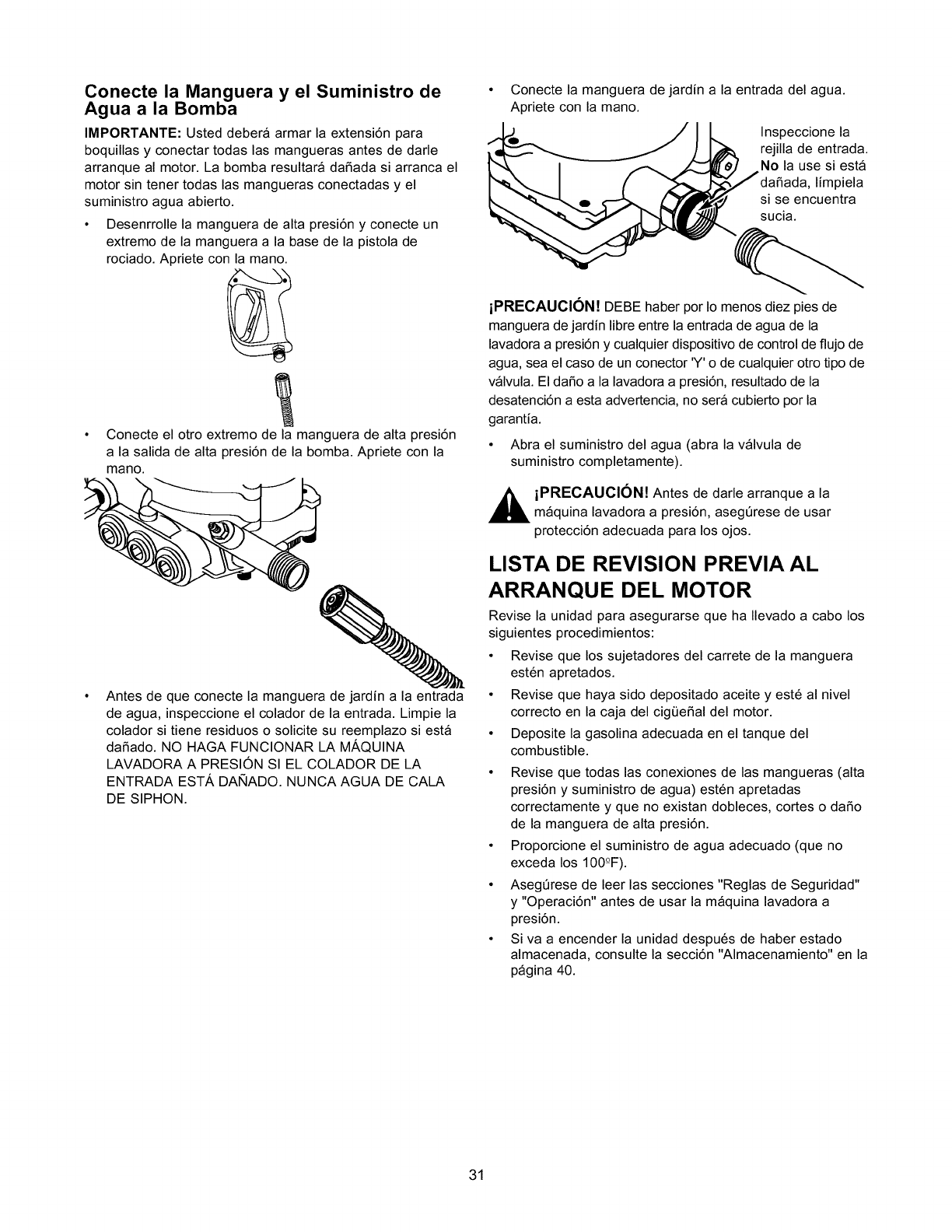 Conecte la Manguera y el Suministro de Agua a la Bomba

IMPORTANTE: Usted deberá armar la extensión para boquillas y conectar todas las mangueras antes de darle arranque al motor. La bomba resultará dañada si arranca el motor sin tener todas las mangueras conectadas y el suministro agua abierto.

• Desenrrolle la manguera de alta presión y conecte un extremo de la manguera a la base de la pistola de rociado. Apriete con la mano.

• Conecte el otro extremo de la manguera de alta presión a la salida de alta presión de la bomba. Apriete con la mano.

• Antes de que conecte la manguera de jardín a la entrada de agua, inspeccione el colador de la entrada. Limpie la colador si tiene residuos o solicite su reemplazo si está dañado. NO HAGA FUNCIONAR LA MÁQUINA LAVADORA A PRESIÓN SI EL COLADOR DE LA ENTRADA ESTÁ DAÑADO. NUNCA AGUA DE CALA DE SIPHON.

• Conecte la manguera de jardín a la entrada del agua. Apriete con la mano.

Inspeccione la rejilla de entrada. No la use si está dañada, límpiela si se encuentra sucia.

¡PRECAUCIÓN! DEBE haber por lo menos diez pies de manguera de jardín libre entre la entrada de agua de la lavadora a presión y cualquier dispositivo de control de flujo de agua, sea el caso de un conector 'Y' o de cualquier otro tipo de válvula. El daño a la lavadora a presión, resultado de la desatención a esta advertencia, no será cubierto por la garantía.

• Abra el suministro del agua (abra la válvula de suministro completamente).

¡PRECAUCIÓN! Antes de darle arranque a la máquina lavadora a presión, asegúrese de usar protección adecuada para los ojos.

LISTA DE REVISION PREVIA AL ARRANQUE DEL MOTOR

Revise la unidad para asegurarse que ha llevado a cabo los siguientes procedimientos:

• Revise que los sujetadores del carrete de la manguera estén apretados.
• Revise que haya sido depositado aceite y esté al nivel correcto en la caja del cigüeñal del motor.
• Deposite la gasolina adecuada en el tanque del combustible.
• Revise que todas las conexiones de las mangueras (alta presión y suministro de agua) estén apretadas correctamente y que no existan dobleces, cortes o daño de la manguera de alta presión.
• Proporcione el suministro de agua adecuado (que no exceda los 100°F).
• Asegúrese de leer las secciones "Reglas de Seguridad" y "Operación" antes de usar la máquina lavadora a presión.
• Si va a encender la unidad después de haber estado almacenada, consulte la sección "Almacenamiento" en la página 40.

31