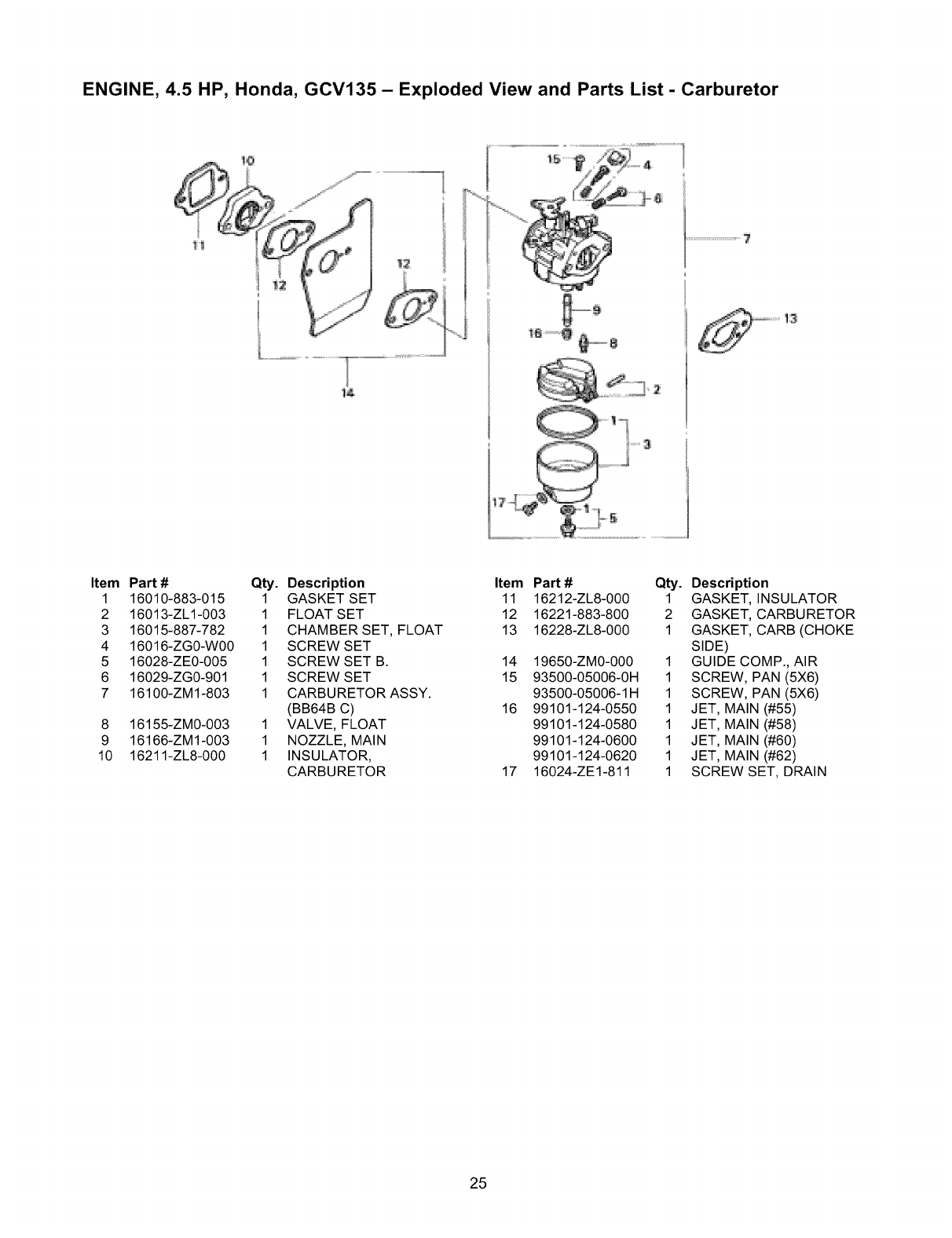 ENGINE, 4.5 HP, Honda, GCV135 – Exploded View and Parts List - Carburetor

10
11
12
12
14
15
4
6
7
9
16
8
13
2
1
3
17
1
5

| Item | Part # | Qty. | Description |
|---|---|---|---|
| 1 | 16010-883-015 | 1 | GASKET SET |
| 2 | 16013-ZL1-003 | 1 | FLOAT SET |
| 3 | 16015-887-782 | 1 | CHAMBER SET, FLOAT |
| 4 | 16016-ZG0-W00 | 1 | SCREW SET |
| 5 | 16028-ZE0-005 | 1 | SCREW SET B. |
| 6 | 16029-ZG0-901 | 1 | SCREW SET |
| 7 | 16100-ZM1-803 | 1 | CARBURETOR ASSY. (BB64B C) |
| 8 | 16155-ZM0-003 | 1 | VALVE, FLOAT |
| 9 | 16166-ZM1-003 | 1 | NOZZLE, MAIN |
| 10 | 16211-ZL8-000 | 1 | INSULATOR, CARBURETOR |

| Item | Part # | Qty. | Description |
|---|---|---|---|
| 11 | 16212-ZL8-000 | 1 | GASKET, INSULATOR |
| 12 | 16221-883-800 | 2 | GASKET, CARBURETOR |
| 13 | 16228-ZL8-000 | 1 | GASKET, CARB (CHOKE SIDE) |
| 14 | 19650-ZM0-000 | 1 | GUIDE COMP., AIR |
| 15 | 93500-05006-0H | 1 | SCREW, PAN (5X6) |
| | 93500-05006-1H | 1 | SCREW, PAN (5X6) |
| 16 | 99101-124-0550 | 1 | JET, MAIN (#55) |
| | 99101-124-0580 | 1 | JET, MAIN (#58) |
| | 99101-124-0600 | 1 | JET, MAIN (#60) |
| | 99101-124-0620 | 1 | JET, MAIN (#62) |
| 17 | 16024-ZE1-811 | 1 | SCREW SET, DRAIN |

25