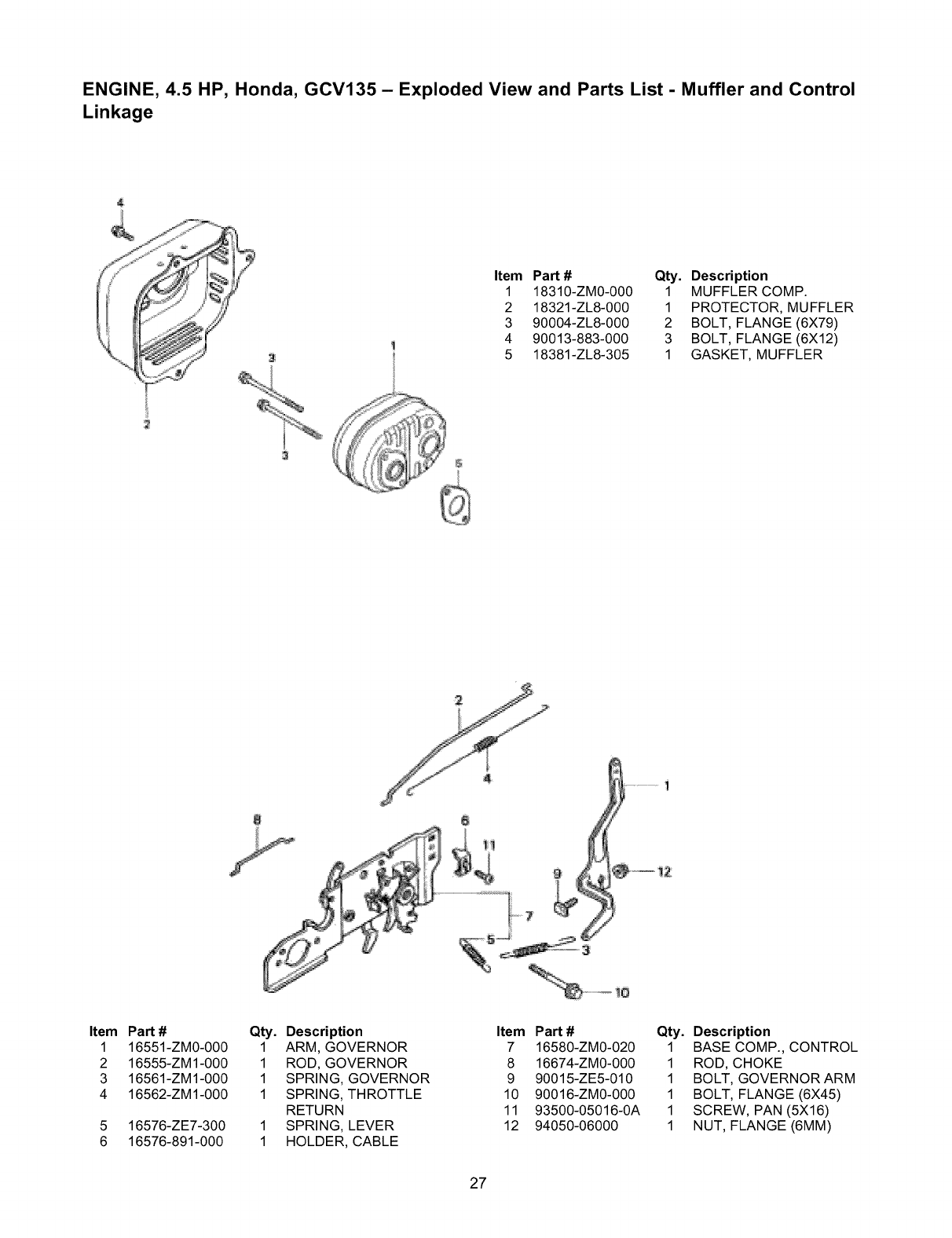 ENGINE, 4.5 HP, Honda, GCV135 – Exploded View and Parts List - Muffler and Control Linkage

4
3
1
2
3
5

| Item | Part # | Qty. | Description |
|---|---|---|---|
| 1 | 18310-ZM0-000 | 1 | MUFFLER COMP. |
| 2 | 18321-ZL8-000 | 1 | PROTECTOR, MUFFLER |
| 3 | 90004-ZL8-000 | 2 | BOLT, FLANGE (6X79) |
| 4 | 90013-883-000 | 3 | BOLT, FLANGE (6X12) |
| 5 | 18381-ZL8-305 | 1 | GASKET, MUFFLER |

2
4
1
8
6
11
9
12
7
5
3
10

| Item | Part # | Qty. | Description |
|---|---|---|---|
| 1 | 16551-ZM0-000 | 1 | ARM, GOVERNOR |
| 2 | 16555-ZM1-000 | 1 | ROD, GOVERNOR |
| 3 | 16561-ZM1-000 | 1 | SPRING, GOVERNOR |
| 4 | 16562-ZM1-000 | 1 | SPRING, THROTTLE RETURN |
| 5 | 16576-ZE7-300 | 1 | SPRING, LEVER |
| 6 | 16576-891-000 | 1 | HOLDER, CABLE |

| Item | Part # | Qty. | Description |
|---|---|---|---|
| 7 | 16580-ZM0-020 | 1 | BASE COMP., CONTROL |
| 8 | 16674-ZM0-000 | 1 | ROD, CHOKE |
| 9 | 90015-ZE5-010 | 1 | BOLT, GOVERNOR ARM |
| 10 | 90016-ZM0-000 | 1 | BOLT, FLANGE (6X45) |
| 11 | 93500-05016-0A | 1 | SCREW, PAN (5X16) |
| 12 | 94050-06000 | 1 | NUT, FLANGE (6MM) |

27