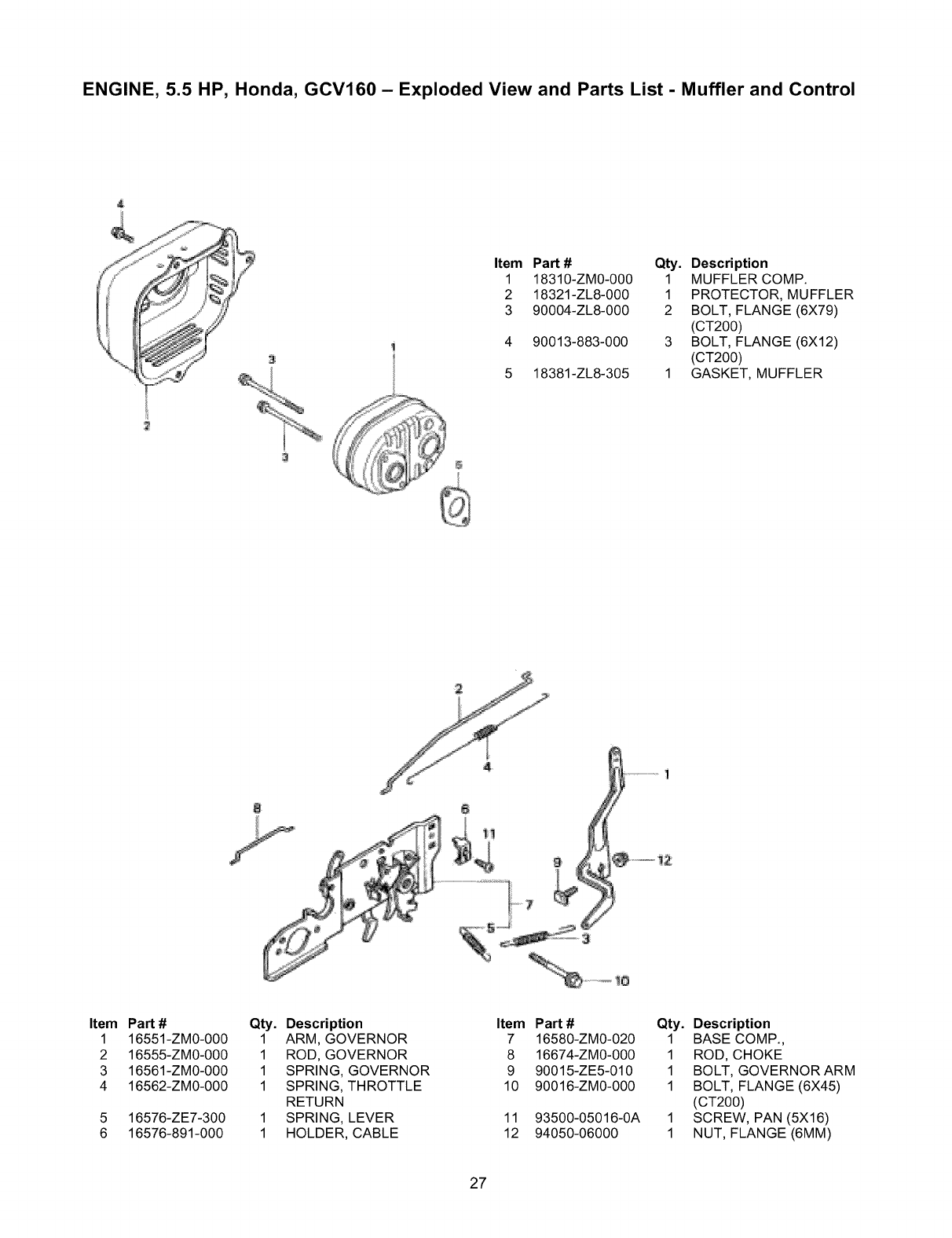 ENGINE, 5.5 HP, Honda, GCV160 – Exploded View and Parts List - Muffler and Control

4
3
1
2
3
5

| Item | Part # | Qty. | Description |
|---|---|---|---|
| 1 | 18310-ZM0-000 | 1 | MUFFLER COMP. |
| 2 | 18321-ZL8-000 | 1 | PROTECTOR, MUFFLER |
| 3 | 90004-ZL8-000 | 2 | BOLT, FLANGE (6X79) (CT200) |
| 4 | 90013-883-000 | 3 | BOLT, FLANGE (6X12) (CT200) |
| 5 | 18381-ZL8-305 | 1 | GASKET, MUFFLER |

2
4
1
8
6
11
9
12
7
5
3
10

| Item | Part # | Qty. | Description |
|---|---|---|---|
| 1 | 16551-ZM0-000 | 1 | ARM, GOVERNOR |
| 2 | 16555-ZM0-000 | 1 | ROD, GOVERNOR |
| 3 | 16561-ZM0-000 | 1 | SPRING, GOVERNOR |
| 4 | 16562-ZM0-000 | 1 | SPRING, THROTTLE RETURN |
| 5 | 16576-ZE7-300 | 1 | SPRING, LEVER |
| 6 | 16576-891-000 | 1 | HOLDER, CABLE |

| Item | Part # | Qty. | Description |
|---|---|---|---|
| 7 | 16580-ZM0-020 | 1 | BASE COMP., |
| 8 | 16674-ZM0-000 | 1 | ROD, CHOKE |
| 9 | 90015-ZE5-010 | 1 | BOLT, GOVERNOR ARM |
| 10 | 90016-ZM0-000 | 1 | BOLT, FLANGE (6X45) (CT200) |
| 11 | 93500-05016-0A | 1 | SCREW, PAN (5X16) |
| 12 | 94050-06000 | 1 | NUT, FLANGE (6MM) |

27