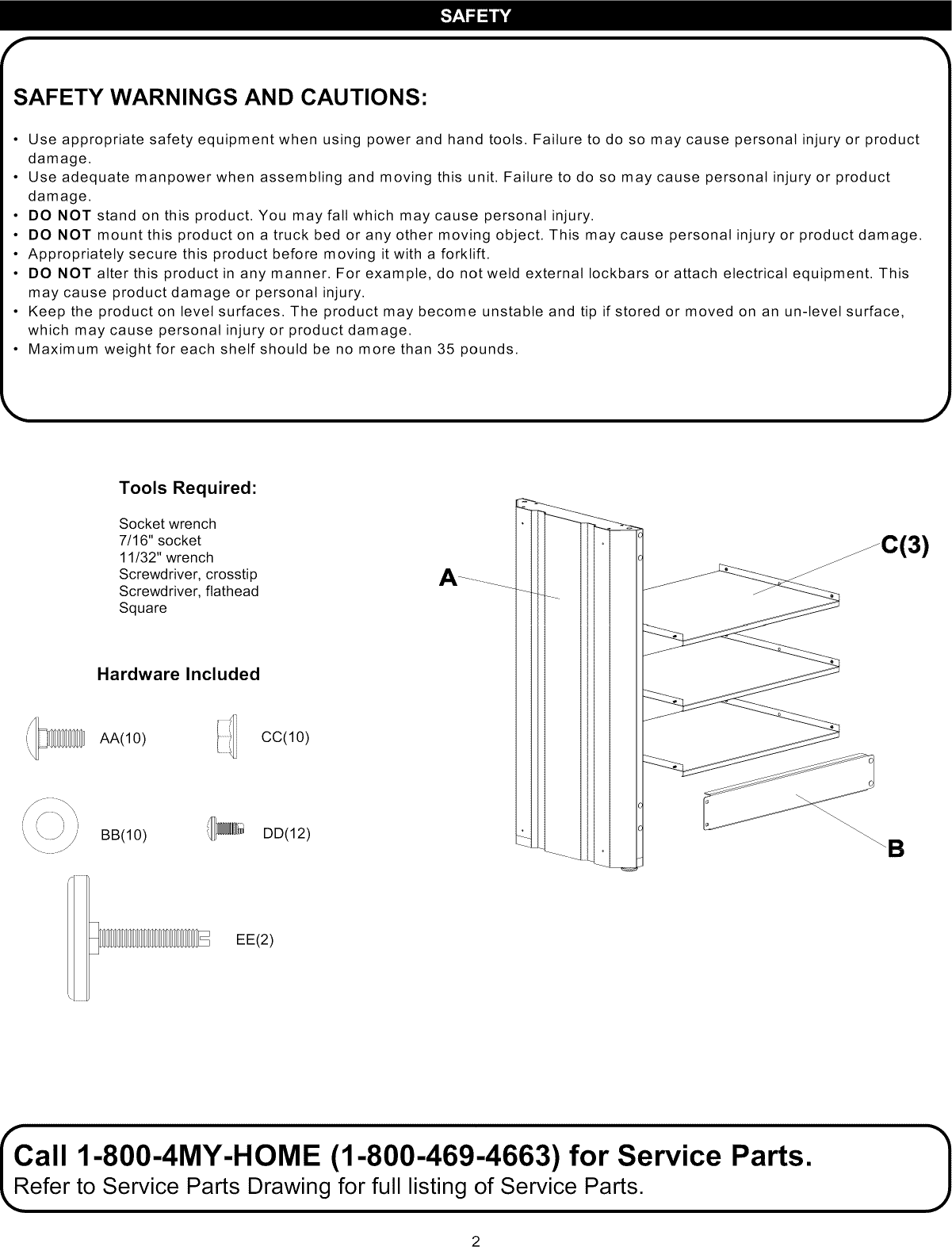 SAFETY

SAFETY WARNINGS AND CAUTIONS:

• Use appropriate safety equipment when using power and hand tools. Failure to do so may cause personal injury or product damage.
• Use adequate manpower when assembling and moving this unit. Failure to do so may cause personal injury or product damage.
• DO NOT stand on this product. You may fall which may cause personal injury.
• DO NOT mount this product on a truck bed or any other moving object. This may cause personal injury or product damage.
• Appropriately secure this product before moving it with a forklift.
• DO NOT alter this product in any manner. For example, do not weld external lockbars or attach electrical equipment. This may cause product damage or personal injury.
• Keep the product on level surfaces. The product may become unstable and tip if stored or moved on an un-level surface, which may cause personal injury or product damage.
• Maximum weight for each shelf should be no more than 35 pounds.

Tools Required:

Socket wrench
7/16" socket
11/32" wrench
Screwdriver, crosstip
Screwdriver, flathead
Square

Hardware Included

AA(10)
CC(10)
BB(10)
DD(12)
EE(2)

A
C(3)
B

Call 1-800-4MY-HOME (1-800-469-4663) for Service Parts.
Refer to Service Parts Drawing for full listing of Service Parts.

2