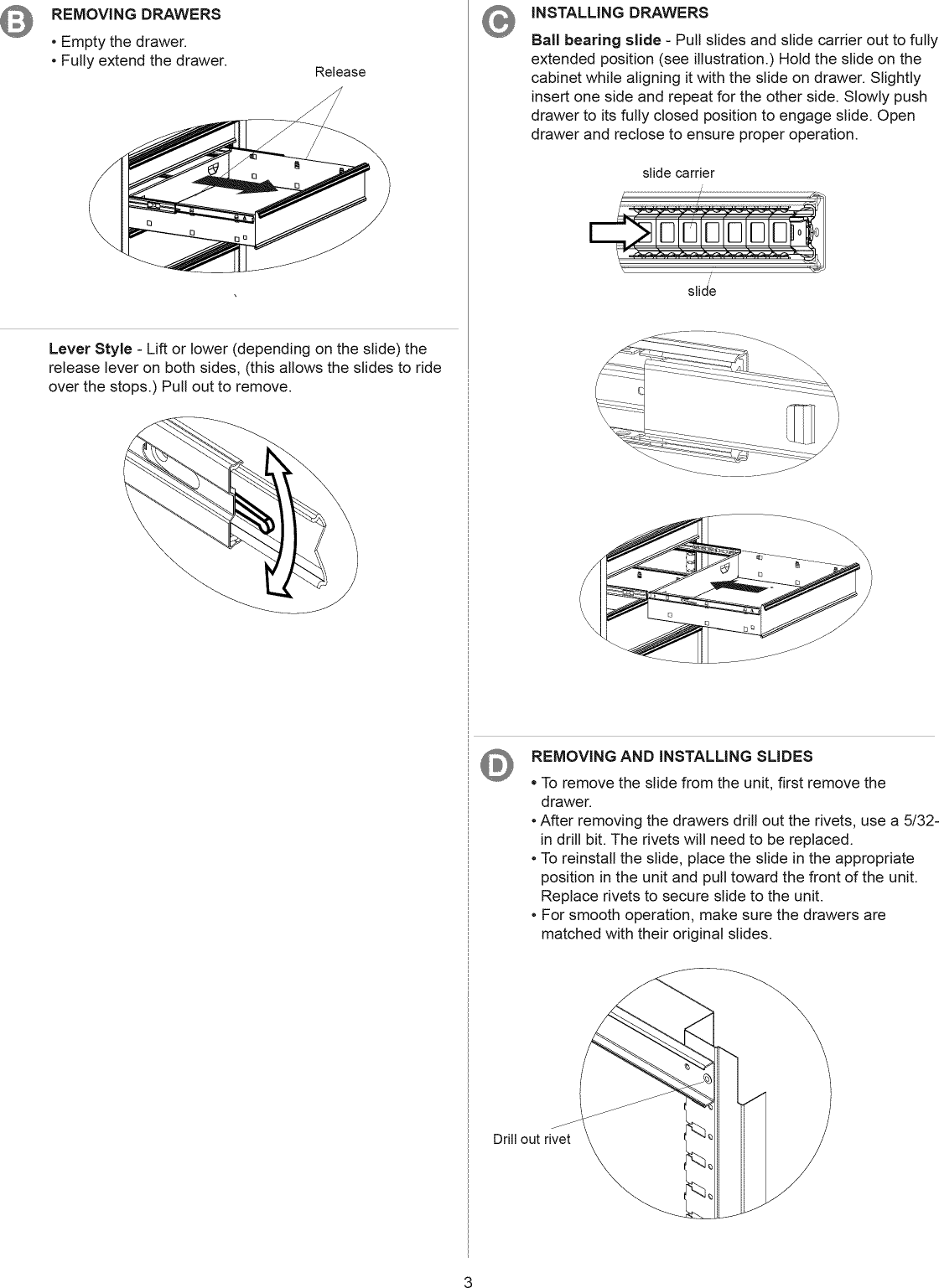 B REMOVING DRAWERS

• Empty the drawer.
• Fully extend the drawer.

Release

Lever Style - Lift or lower (depending on the slide) the release lever on both sides, (this allows the slides to ride over the stops.) Pull out to remove.

C INSTALLING DRAWERS

Ball bearing slide - Pull slides and slide carrier out to fully extended position (see illustration.) Hold the slide on the cabinet while aligning it with the slide on drawer. Slightly insert one side and repeat for the other side. Slowly push drawer to its fully closed position to engage slide. Open drawer and reclose to ensure proper operation.

slide carrier

slide

D REMOVING AND INSTALLING SLIDES

• To remove the slide from the unit, first remove the drawer.
• After removing the drawers drill out the rivets, use a 5/32-in drill bit. The rivets will need to be replaced.
• To reinstall the slide, place the slide in the appropriate position in the unit and pull toward the front of the unit. Replace rivets to secure slide to the unit.
• For smooth operation, make sure the drawers are matched with their original slides.

Drill out rivet

3