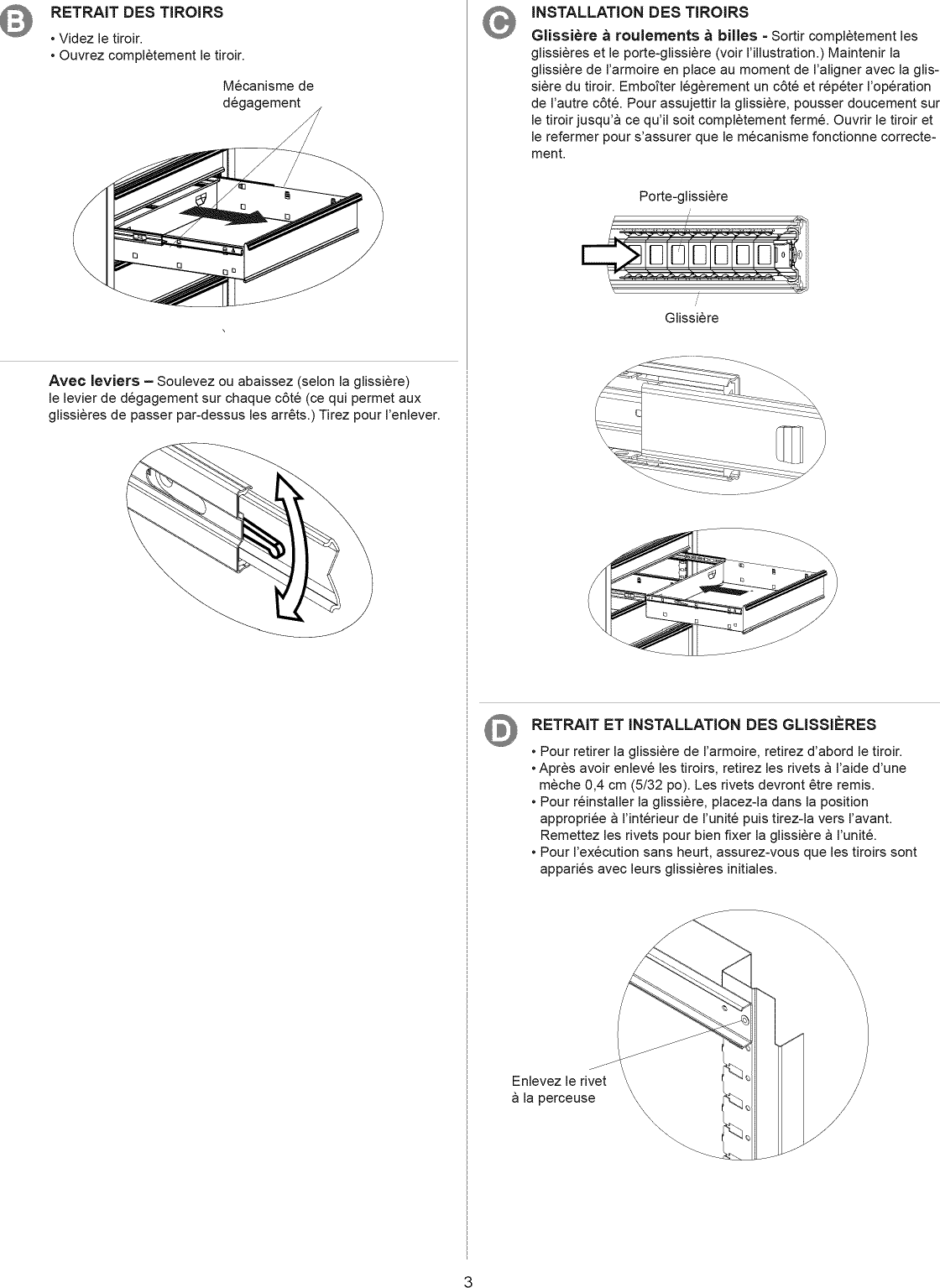 B

RETRAIT DES TIROIRS

• Videz le tiroir.
• Ouvrez complètement le tiroir.

Mécanisme de dégagement

Avec leviers – Soulevez ou abaissez (selon la glissière) le levier de dégagement sur chaque côté (ce qui permet aux glissières de passer par-dessus les arrêts.) Tirez pour l'enlever.

C

INSTALLATION DES TIROIRS

Glissière à roulements à billes - Sortir complètement les glissières et le porte-glissière (voir l'illustration.) Maintenir la glissière de l'armoire en place au moment de l'aligner avec la glissière du tiroir. Emboîter légèrement un côté et répéter l'opération de l'autre côté. Pour assujettir la glissière, pousser doucement sur le tiroir jusqu'à ce qu'il soit complètement fermé. Ouvrir le tiroir et le refermer pour s'assurer que le mécanisme fonctionne correctement.

Porte-glissière

Glissière

D

RETRAIT ET INSTALLATION DES GLISSIÈRES

• Pour retirer la glissière de l'armoire, retirez d'abord le tiroir.
• Après avoir enlevé les tiroirs, retirez les rivets à l'aide d'une mèche 0,4 cm (5/32 po). Les rivets devront être remis.
• Pour réinstaller la glissière, placez-la dans la position appropriée à l'intérieur de l'unité puis tirez-la vers l'avant. Remettez les rivets pour bien fixer la glissière à l'unité.
• Pour l'exécution sans heurt, assurez-vous que les tiroirs sont appariés avec leurs glissières initiales.

Enlevez le rivet à la perceuse

3