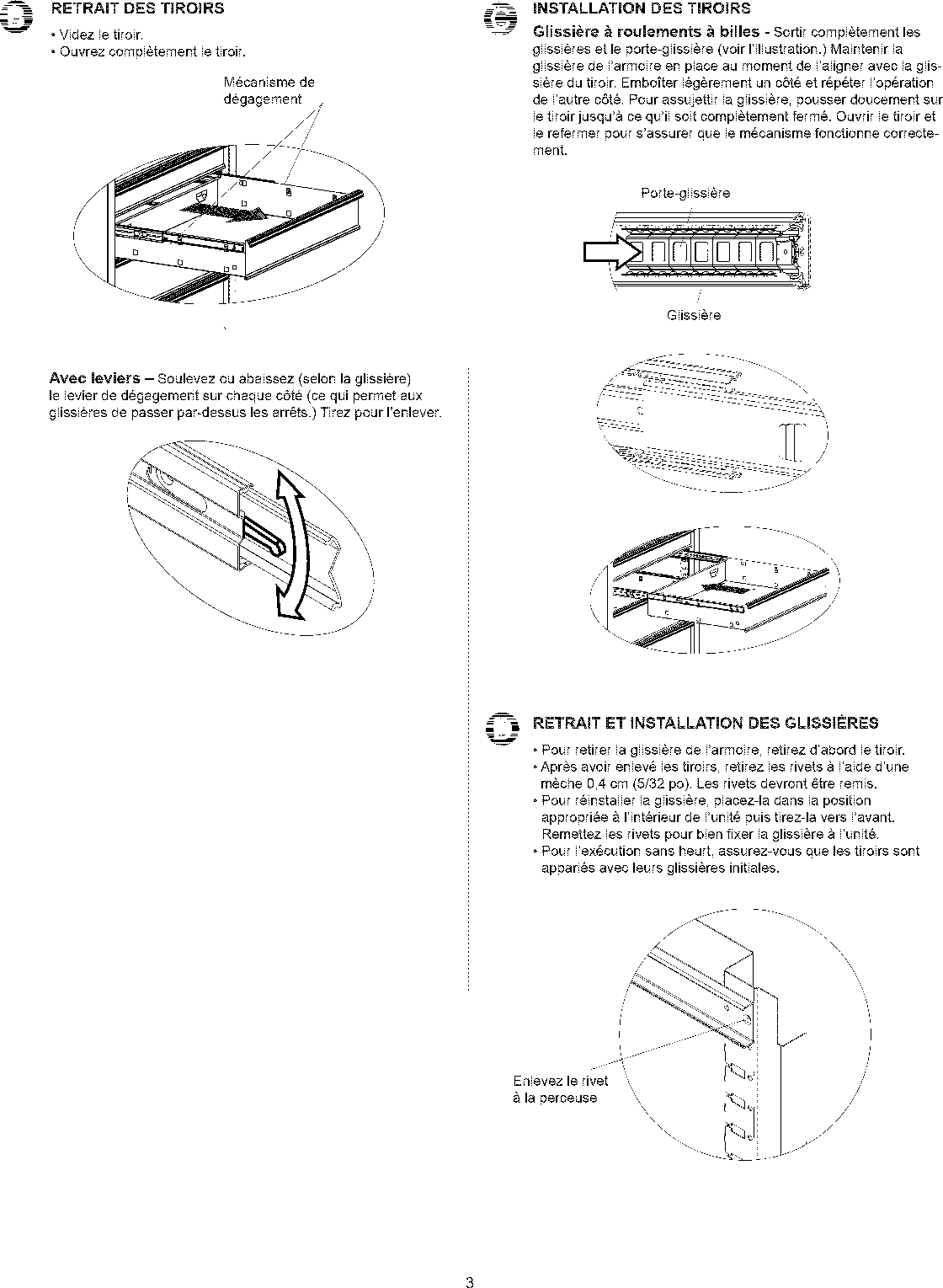 RETRAIT DES TIROIRS

• Videz le tiroir.
• Ouvrez complètement le tiroir.

Mécanisme de dégagement

Avec leviers – Soulevez ou abaissez (selon la glissière) le levier de dégagement sur chaque côté (ce qui permet aux glissières de passer par-dessus les arrêts.) Tirez pour l'enlever.

INSTALLATION DES TIROIRS

Glissière à roulements à billes - Sortir complètement les glissières et le porte-glissière (voir l'illustration.) Maintenir la glissière de l'armoire en place au moment de l'aligner avec la glissière du tiroir. Emboîter légèrement un côté et répéter l'opération de l'autre côté. Pour assujettir la glissière, pousser doucement sur le tiroir jusqu'à ce qu'il soit complètement fermé. Ouvrir le tiroir et le refermer pour s'assurer que le mécanisme fonctionne correctement.

Porte-glissière

Glissière

RETRAIT ET INSTALLATION DES GLISSIÈRES

• Pour retirer la glissière de l'armoire, retirez d'abord le tiroir.
• Après avoir enlevé les tiroirs, retirez les rivets à l'aide d'une mèche 0,4 cm (5/32 po). Les rivets devront être remis.
• Pour réinstaller la glissière, placez-la dans la position appropriée à l'intérieur de l'unité puis tirez-la vers l'avant. Remettez les rivets pour bien fixer la glissière à l'unité.
• Pour l'exécution sans heurt, assurez-vous que les tiroirs sont appariés avec leurs glissières initiales.

Enlevez le rivet à la perceuse

3