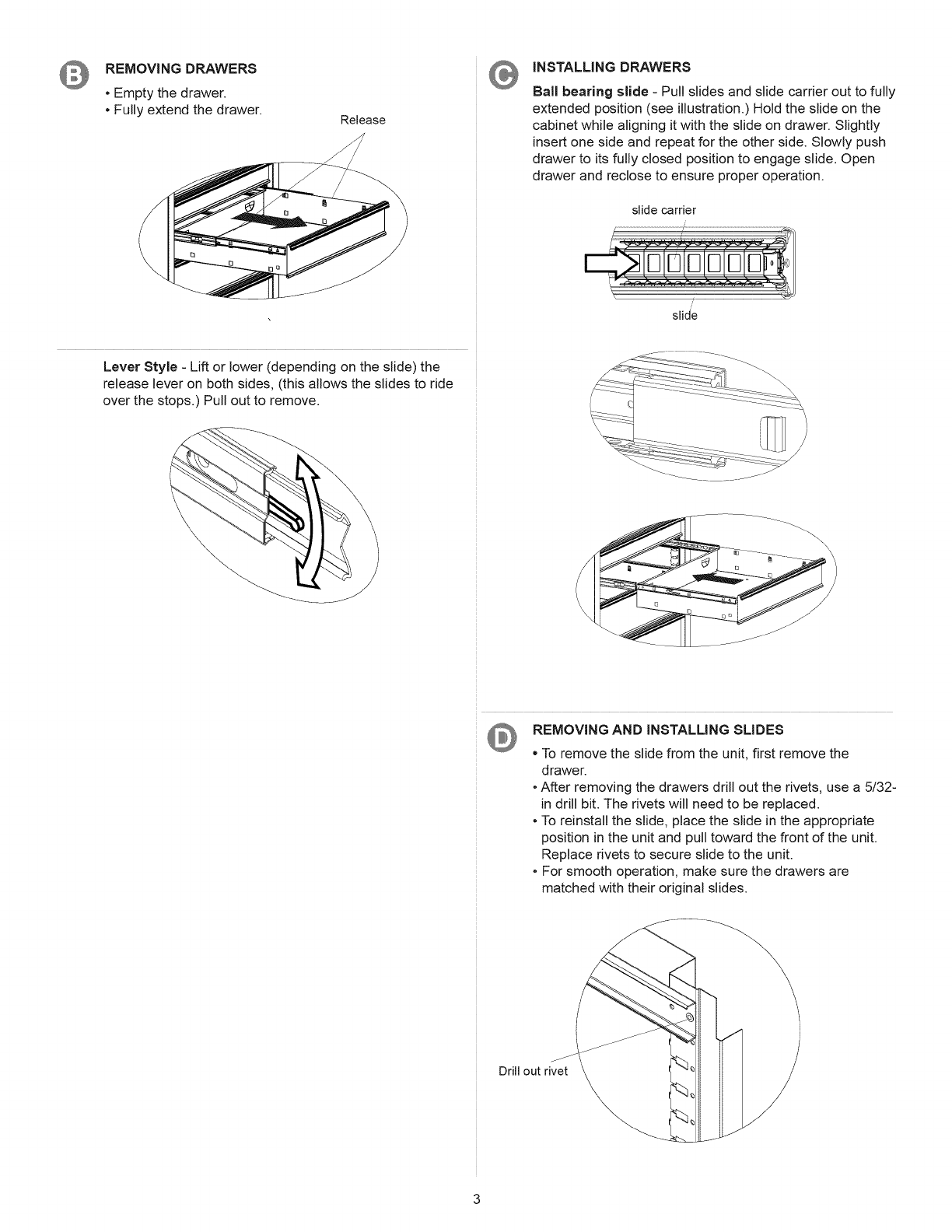 B

REMOVING DRAWERS

• Empty the drawer.
• Fully extend the drawer.

Release

Lever Style - Lift or lower (depending on the slide) the release lever on both sides, (this allows the slides to ride over the stops.) Pull out to remove.

C

INSTALLING DRAWERS

Ball bearing slide - Pull slides and slide carrier out to fully extended position (see illustration.) Hold the slide on the cabinet while aligning it with the slide on drawer. Slightly insert one side and repeat for the other side. Slowly push drawer to its fully closed position to engage slide. Open drawer and reclose to ensure proper operation.

slide carrier

slide

D

REMOVING AND INSTALLING SLIDES

• To remove the slide from the unit, first remove the drawer.
• After removing the drawers drill out the rivets, use a 5/32-in drill bit. The rivets will need to be replaced.
• To reinstall the slide, place the slide in the appropriate position in the unit and pull toward the front of the unit. Replace rivets to secure slide to the unit.
• For smooth operation, make sure the drawers are matched with their original slides.

Drill out rivet

3