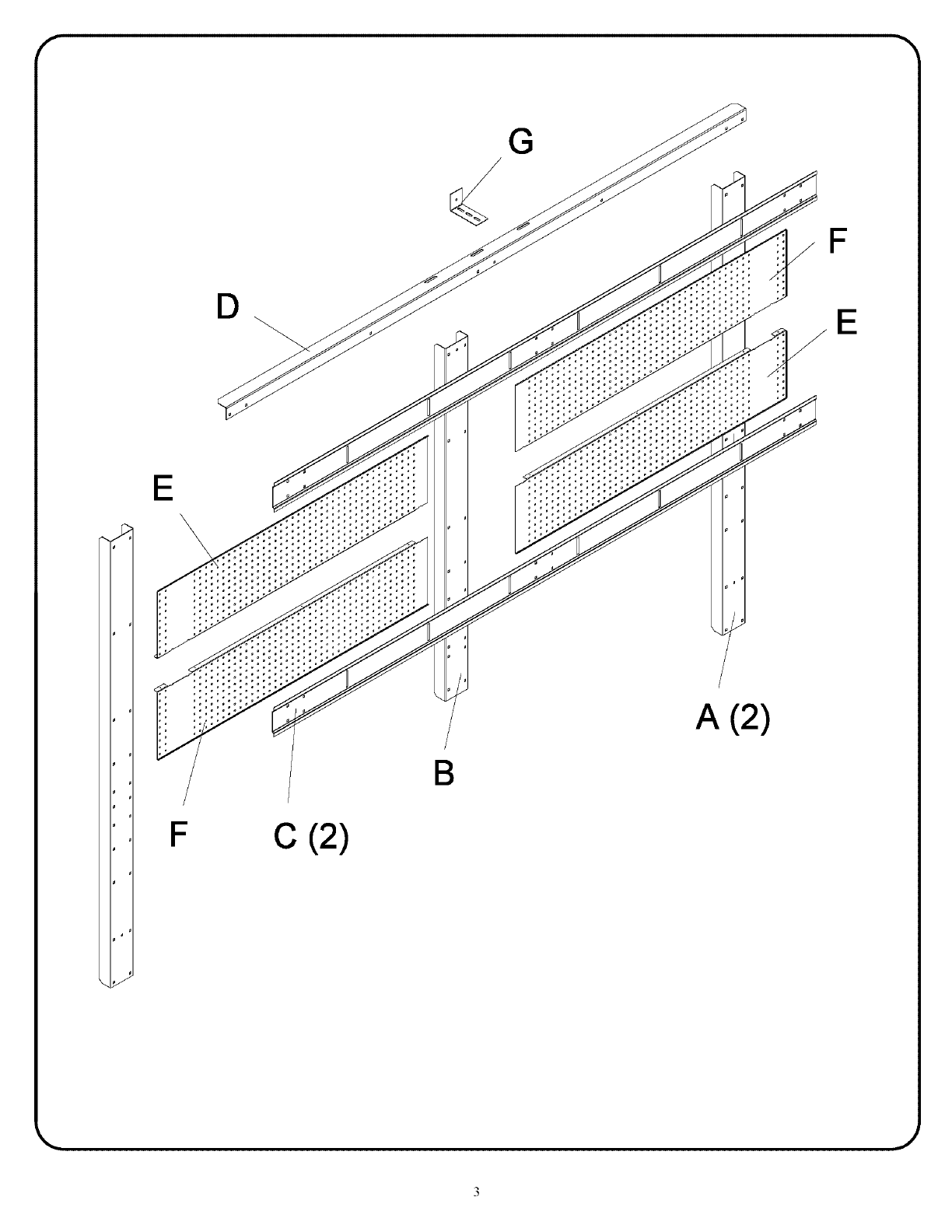 G

F

D

E

E

A (2)

B

F

C (2)

3