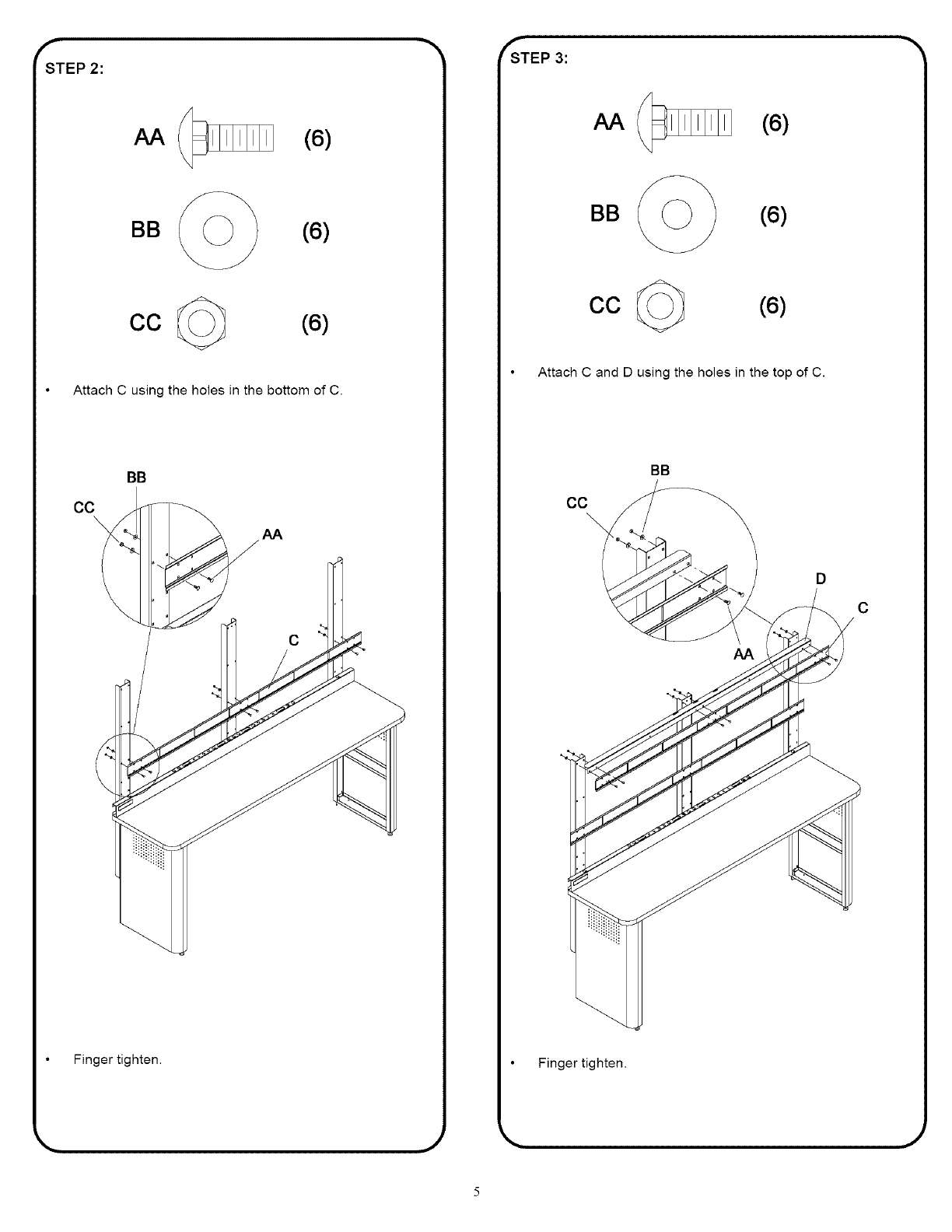 STEP 2:

AA (6)

BB (6)

CC (6)

• Attach C using the holes in the bottom of C.

BB
CC
AA
C

• Finger tighten.

STEP 3:

AA (6)

BB (6)

CC (6)

• Attach C and D using the holes in the top of C.

BB
CC
D
C
AA

• Finger tighten.

5