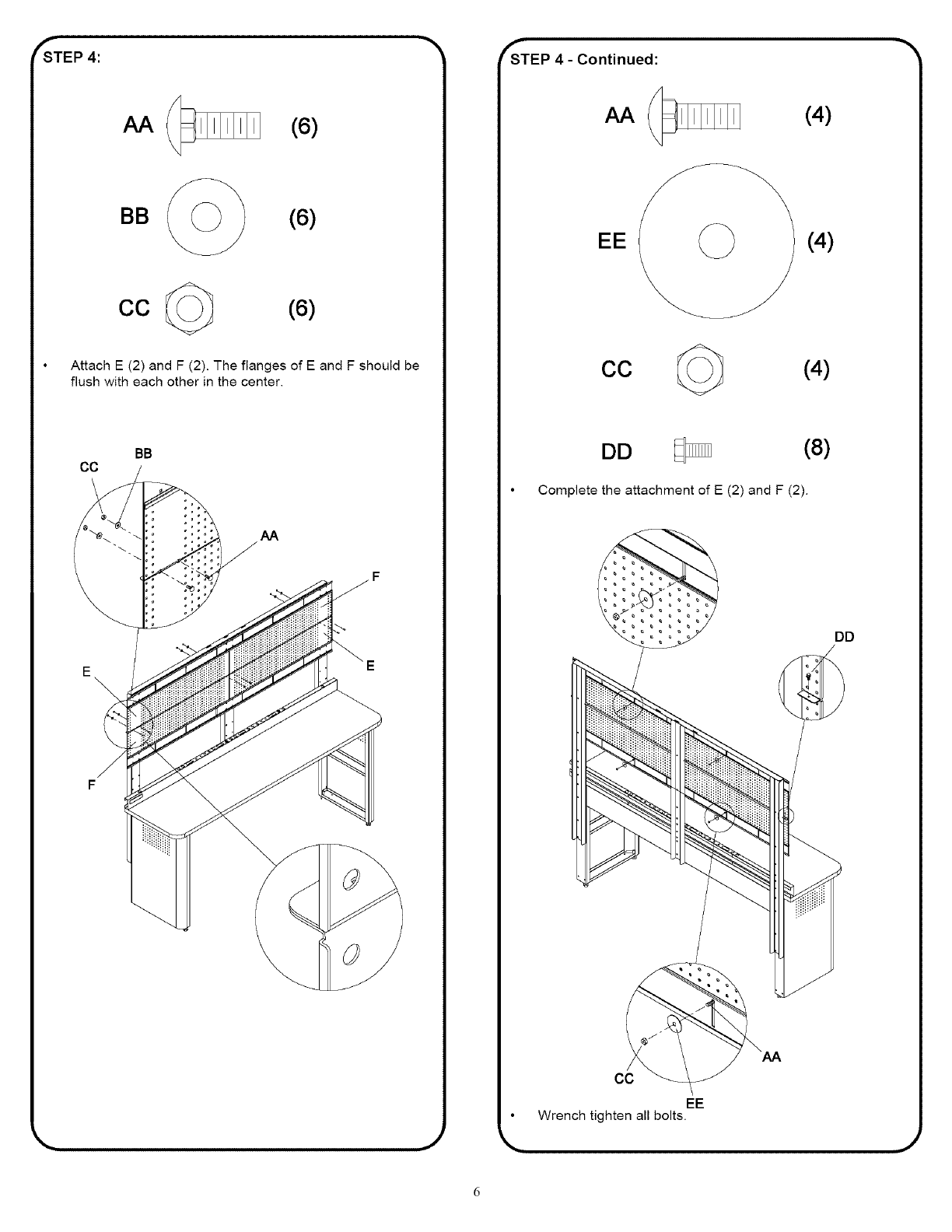 STEP 4:

AA (6)

BB (6)

CC (6)

• Attach E (2) and F (2). The flanges of E and F should be flush with each other in the center.

CC
BB
AA
F
E
E
F

STEP 4 - Continued:

AA (4)

EE (4)

CC (4)

DD (8)

• Complete the attachment of E (2) and F (2).

DD
AA
CC
EE

• Wrench tighten all bolts.

6