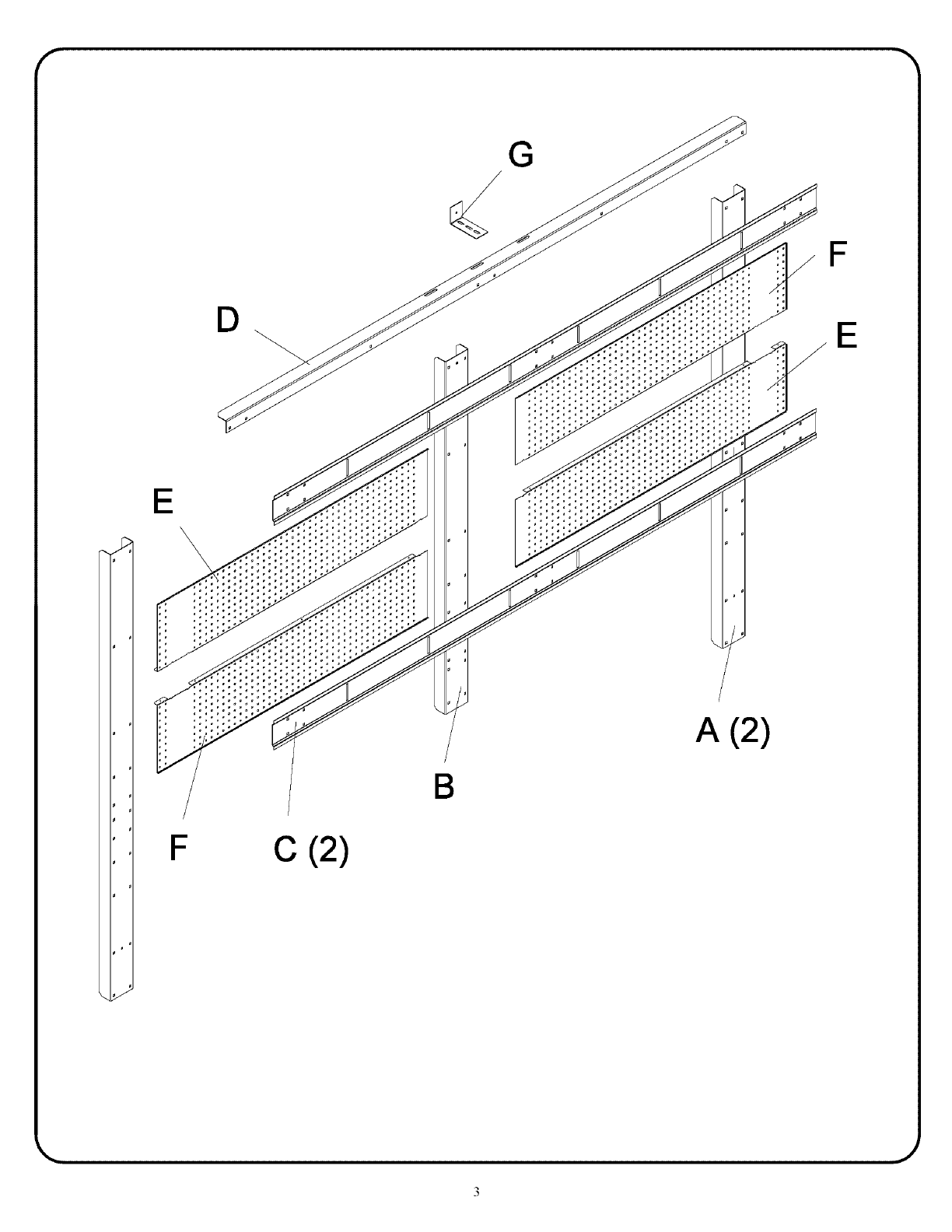 G

F

D

E

E

A (2)

B

F

C (2)

3