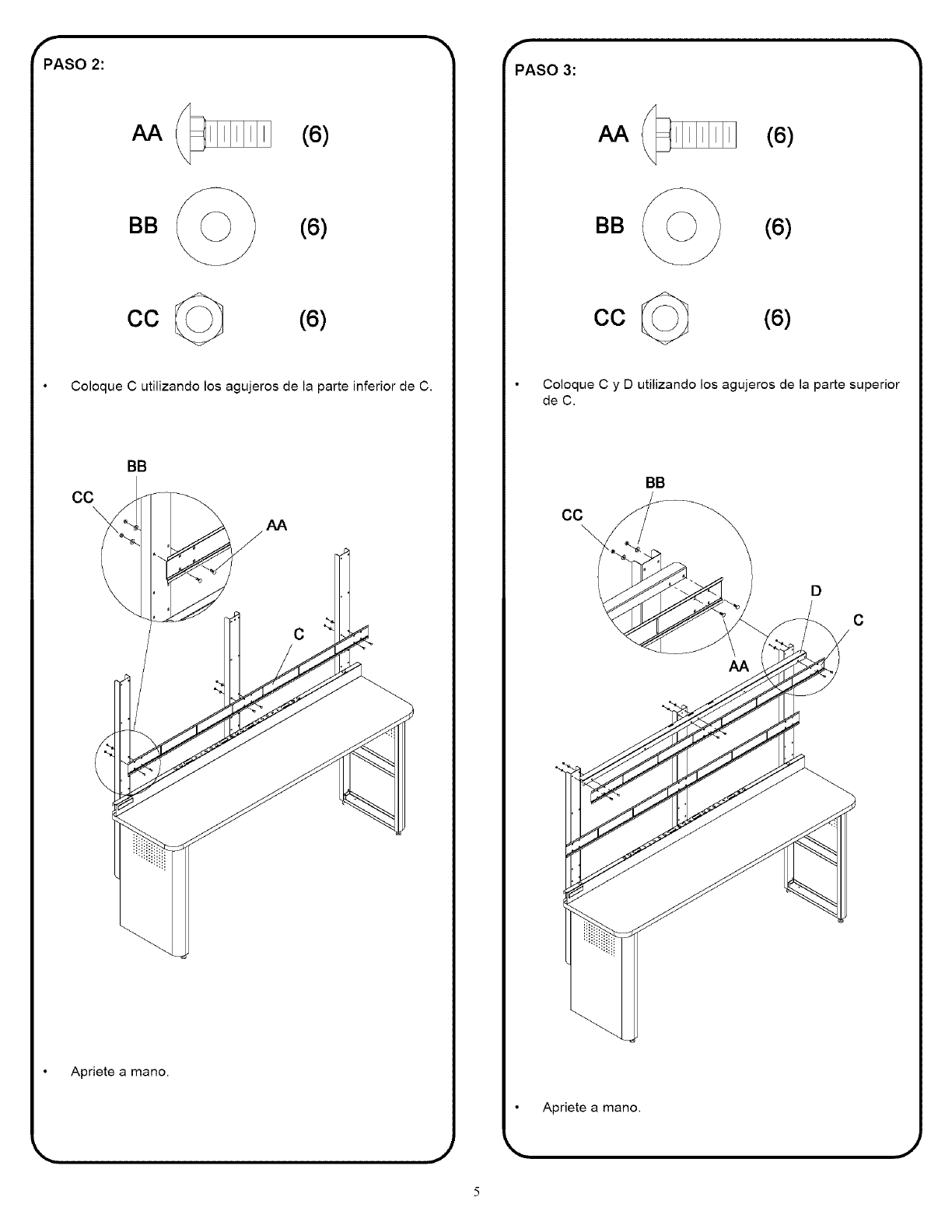 PASO 2:

AA (6)

BB (6)

CC (6)

• Coloque C utilizando los agujeros de la parte inferior de C.

BB
CC
AA
C

• Apriete a mano.

PASO 3:

AA (6)

BB (6)

CC (6)

• Coloque C y D utilizando los agujeros de la parte superior de C.

BB
CC
D
C
AA

• Apriete a mano.

5