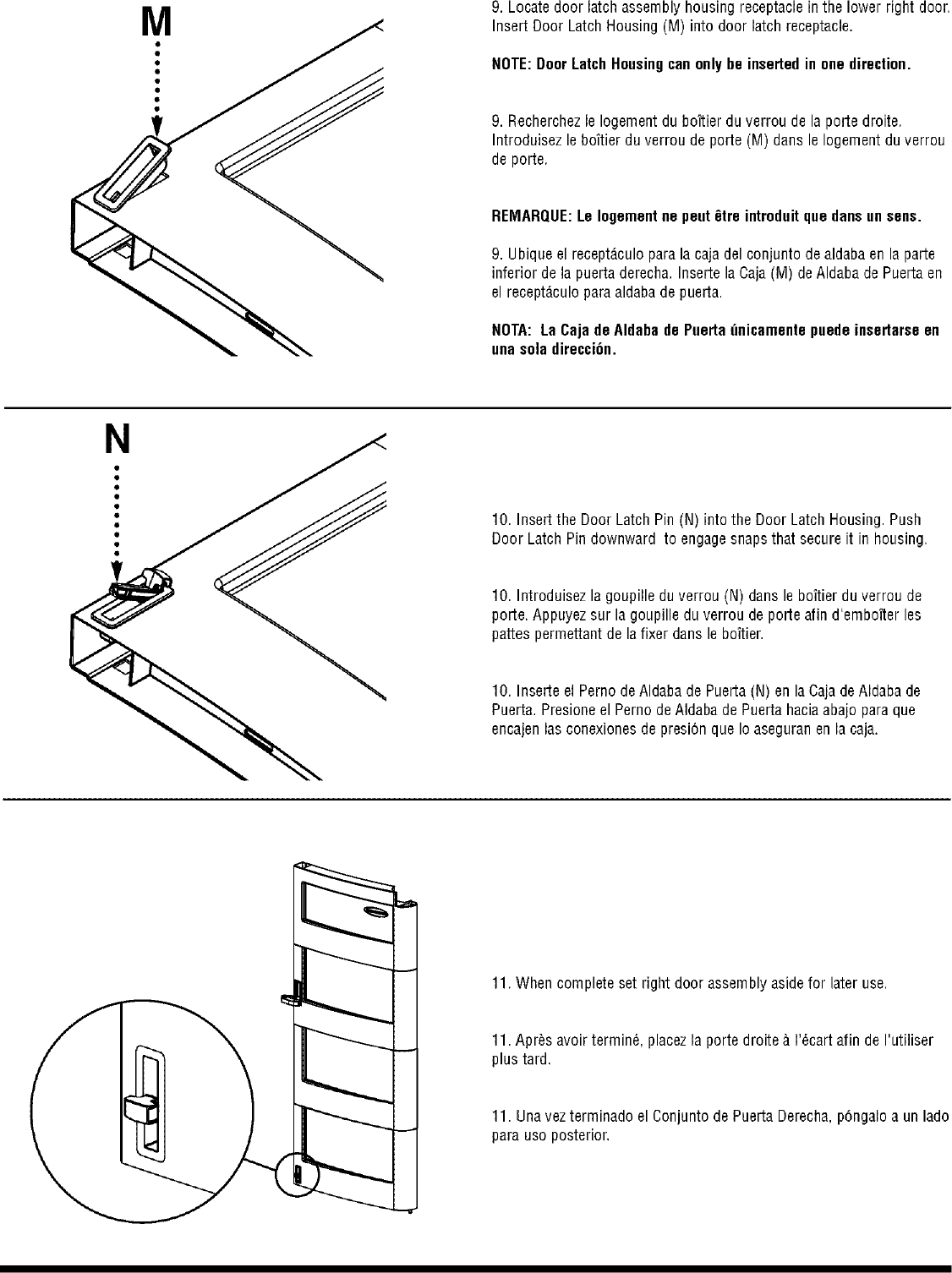 M

9. Locate door latch assembly housing receptacle in the lower right door. Insert Door Latch Housing (M) into door latch receptacle.

NOTE: Door Latch Housing can only be inserted in one direction.

9. Recherchez le logement du boîtier du verrou de la porte droite. Introduisez le boîtier du verrou de porte (M) dans le logement du verrou de porte.

REMARQUE: Le logement ne peut être introduit que dans un sens.

9. Ubique el receptáculo para la caja del conjunto de aldaba en la parte inferior de la puerta derecha. Inserte la Caja (M) de Aldaba de Puerta en el receptáculo para aldaba de puerta.

NOTA: La Caja de Aldaba de Puerta únicamente puede insertarse en una sola dirección.

N

10. Insert the Door Latch Pin (N) into the Door Latch Housing. Push Door Latch Pin downward to engage snaps that secure it in housing.

10. Introduisez la goupille du verrou (N) dans le boîtier du verrou de porte. Appuyez sur la goupille du verrou de porte afin d'emboîter les pattes permettant de la fixer dans le boîtier.

10. Inserte el Perno de Aldaba de Puerta (N) en la Caja de Aldaba de Puerta. Presione el Perno de Aldaba de Puerta hacia abajo para que encajen las conexiones de presión que lo aseguran en la caja.

11. When complete set right door assembly aside for later use.

11. Après avoir terminé, placez la porte droite à l'écart afin de l'utiliser plus tard.

11. Una vez terminado el Conjunto de Puerta Derecha, póngalo a un lado para uso posterior.