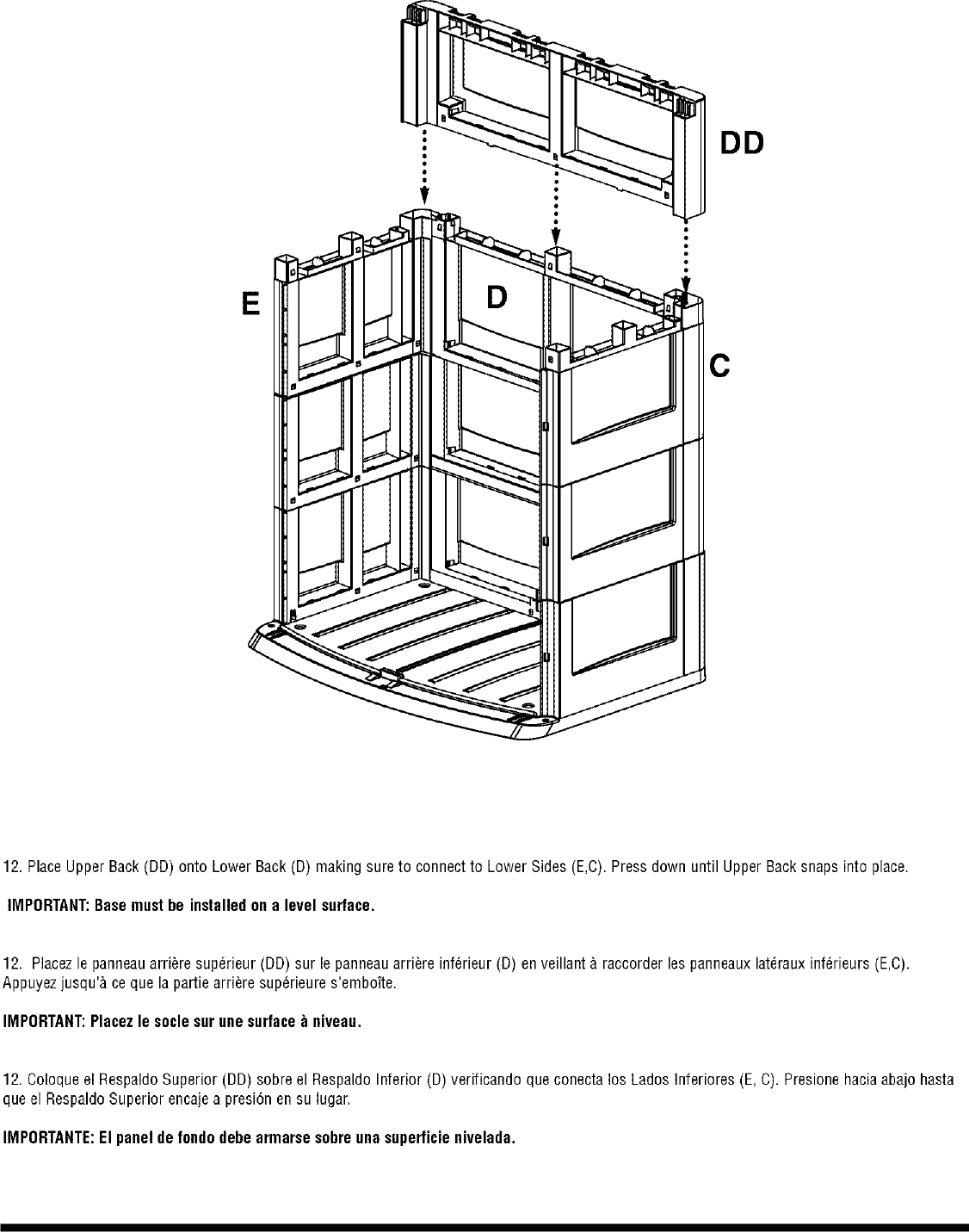 DD

E

D

C

12. Place Upper Back (DD) onto Lower Back (D) making sure to connect to Lower Sides (E,C). Press down until Upper Back snaps into place.

IMPORTANT: Base must be installed on a level surface.

12. Placez le panneau arrière supérieur (DD) sur le panneau arrière inférieur (D) en veillant à raccorder les panneaux latéraux inférieurs (E,C). Appuyez jusqu'à ce que la partie arrière supérieure s'emboîte.

IMPORTANT: Placez le socle sur une surface à niveau.

12. Coloque el Respaldo Superior (DD) sobre el Respaldo Inferior (D) verificando que conecta los Lados Inferiores (E, C). Presione hacia abajo hasta que el Respaldo Superior encaje a presión en su lugar.

IMPORTANTE: El panel de fondo debe armarse sobre una superficie nivelada.