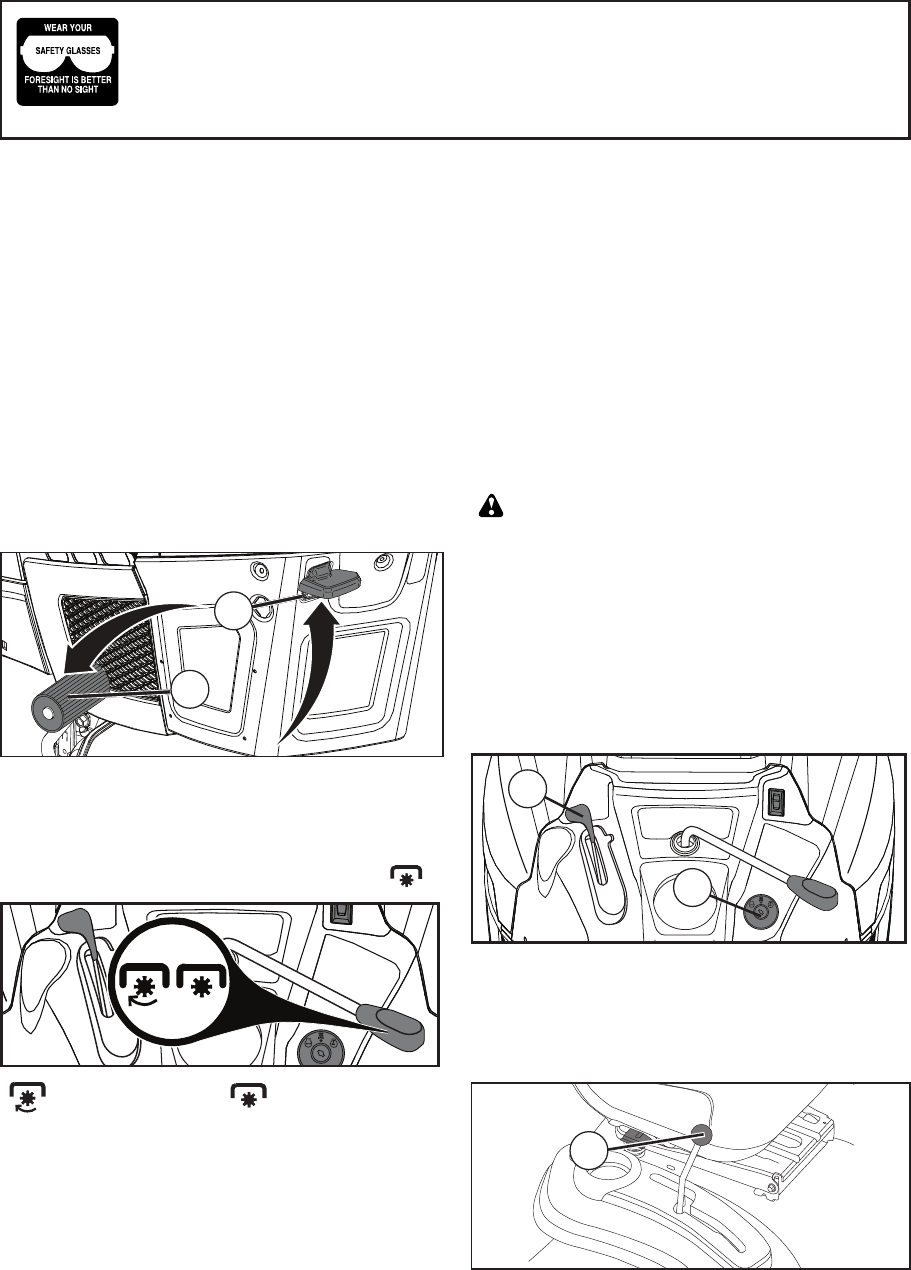 WEAR YOUR
SAFETY GLASSES
FORESIGHT IS BETTER
THAN NO SIGHT