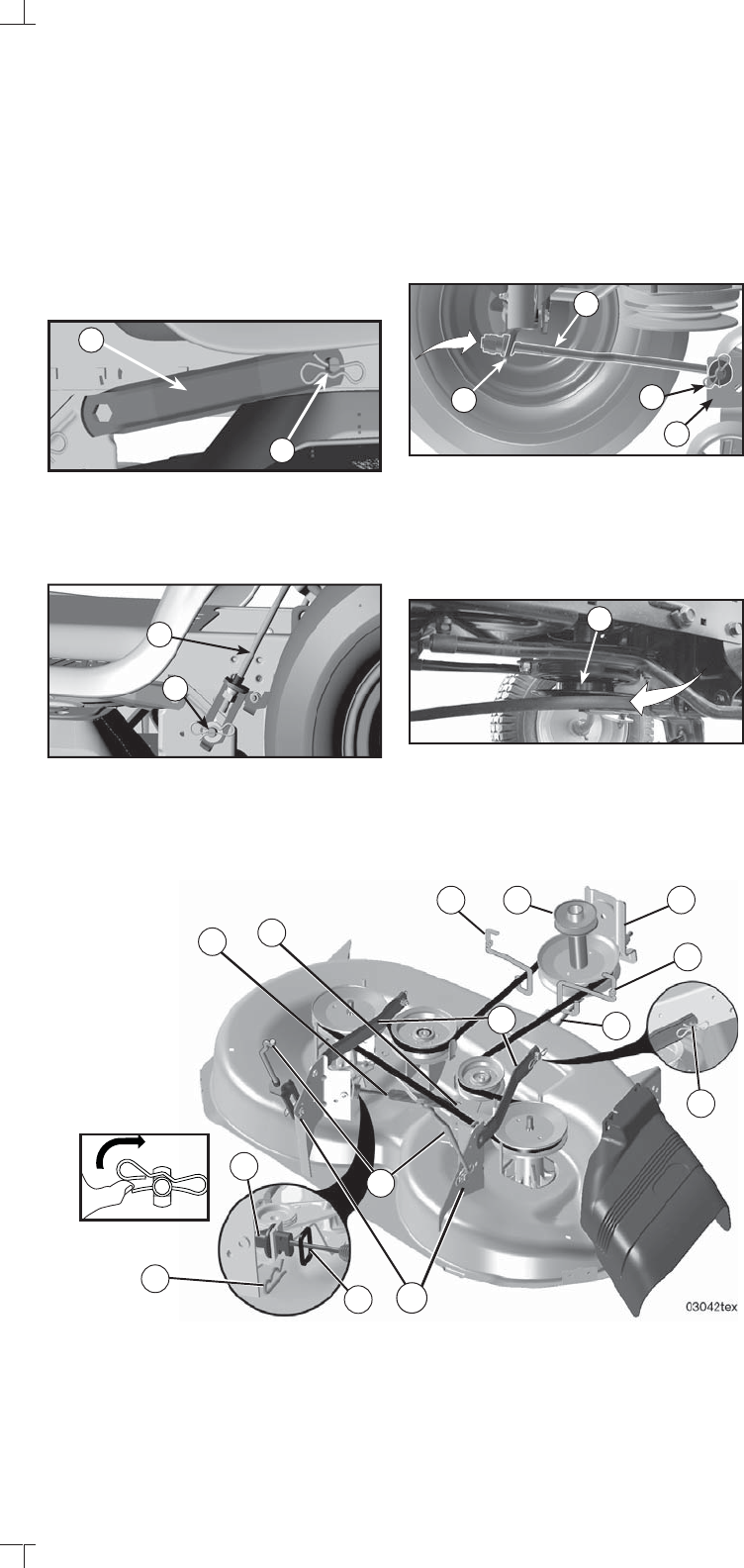 03042tex