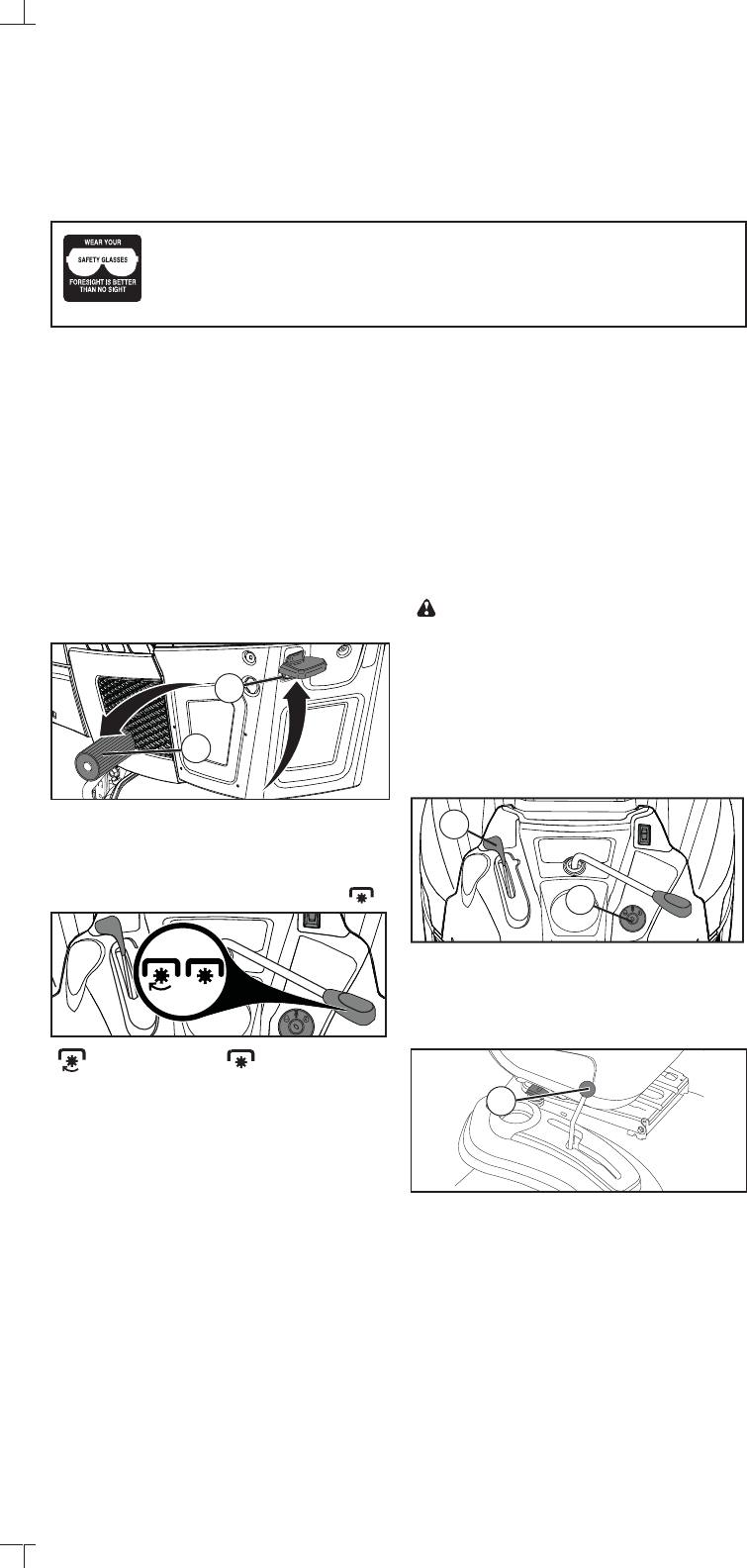 WEAR YOUR
SAFETY GLASSES
FORESIGHT IS BETTER
THAN NO SIGHT