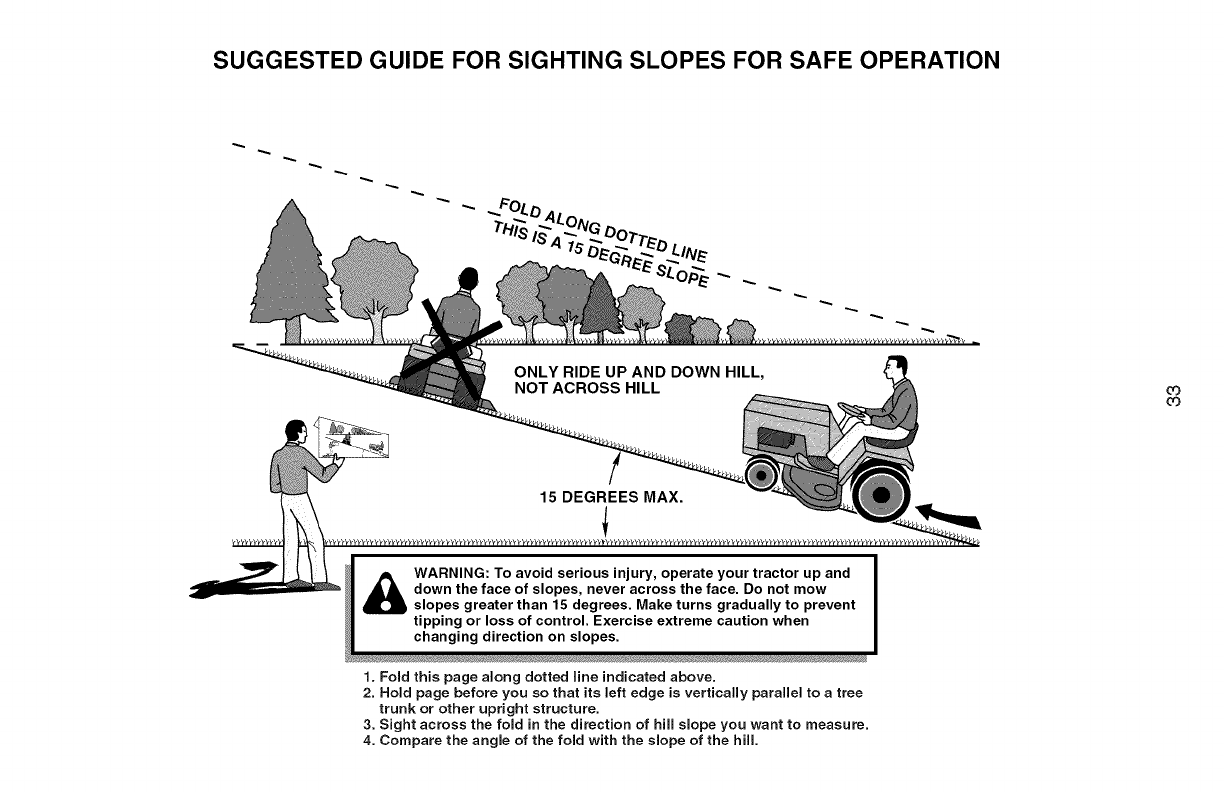 SUGGESTED GUIDE FOR SIGHTING SLOPES FOR SAFE OPERATION

FOLD ALONG DOTTED LINE
THIS IS A 15 DEGREE SLOPE

ONLY RIDE UP AND DOWN HILL, NOT ACROSS HILL

15 DEGREES MAX.

33

WARNING: To avoid serious injury, operate your tractor up and down the face of slopes, never across the face. Do not mow slopes greater than 15 degrees. Make turns gradually to prevent tipping or loss of control. Exercise extreme caution when changing direction on slopes.

1. Fold this page along dotted line indicated above.
2. Hold page before you so that its left edge is vertically parallel to a tree trunk or other upright structure.
3. Sight across the fold in the direction of hill slope you want to measure.
4. Compare the angle of the fold with the slope of the hill.