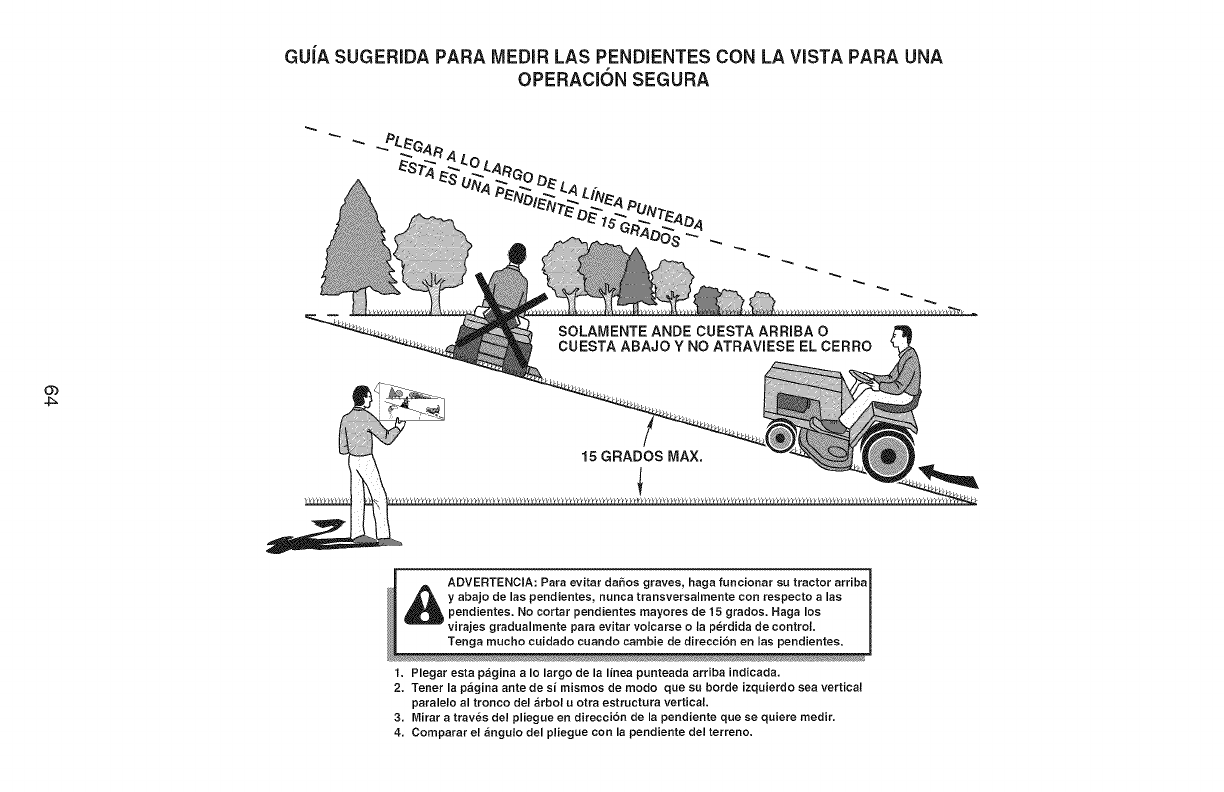 GUÍA SUGERIDA PARA MEDIR LAS PENDIENTES CON LA VISTA PARA UNA OPERACIÓN SEGURA

PLEGAR A LO LARGO DE LA LÍNEA PUNTEADA
ESTA ES UNA PENDIENTE DE 15 GRADOS

SOLAMENTE ANDE CUESTA ARRIBA O CUESTA ABAJO Y NO ATRAVIESE EL CERRO

15 GRADOS MAX.

64

ADVERTENCIA: Para evitar daños graves, haga funcionar su tractor arriba y abajo de las pendientes, nunca transversalmente con respecto a las pendientes. No cortar pendientes mayores de 15 grados. Haga los virajes gradualmente para evitar volcarse o la pérdida de control. Tenga mucho cuidado cuando cambie de dirección en las pendientes.

1. Plegar esta página a lo largo de la línea punteada arriba indicada.
2. Tener la página ante de sí mismos de modo que su borde izquierdo sea vertical paralelo al tronco del árbol u otra estructura vertical.
3. Mirar a través del pliegue en dirección de la pendiente que se quiere medir.
4. Comparar el ángulo del pliegue con la pendiente del terreno.