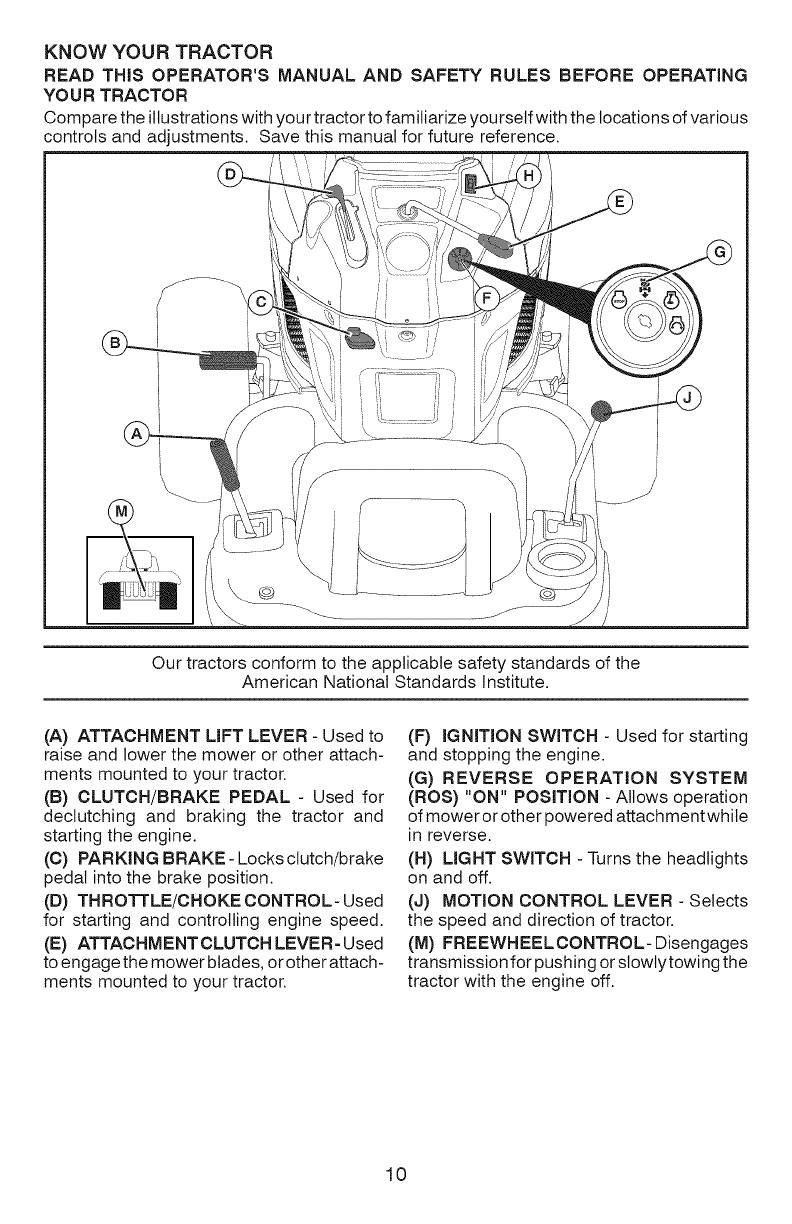 KNOW YOUR TRACTOR

READ THIS OPERATOR'S MANUAL AND SAFETY RULES BEFORE OPERATING YOUR TRACTOR

Compare the illustrations with your tractor to familiarize yourself with the locations of various controls and adjustments. Save this manual for future reference.

D
H
E
G
C
F
B
J
A
M

Our tractors conform to the applicable safety standards of the American National Standards Institute.

(A) ATTACHMENT LIFT LEVER - Used to raise and lower the mower or other attachments mounted to your tractor.

(B) CLUTCH/BRAKE PEDAL - Used for declutching and braking the tractor and starting the engine.

(C) PARKING BRAKE - Locks clutch/brake pedal into the brake position.

(D) THROTTLE/CHOKE CONTROL - Used for starting and controlling engine speed.

(E) ATTACHMENT CLUTCH LEVER - Used to engage the mower blades, or other attachments mounted to your tractor.

(F) IGNITION SWITCH - Used for starting and stopping the engine.

(G) REVERSE OPERATION SYSTEM (ROS) "ON" POSITION - Allows operation of mower or other powered attachment while in reverse.

(H) LIGHT SWITCH - Turns the headlights on and off.

(J) MOTION CONTROL LEVER - Selects the speed and direction of tractor.

(M) FREEWHEEL CONTROL - Disengages transmission for pushing or slowly towing the tractor with the engine off.

10