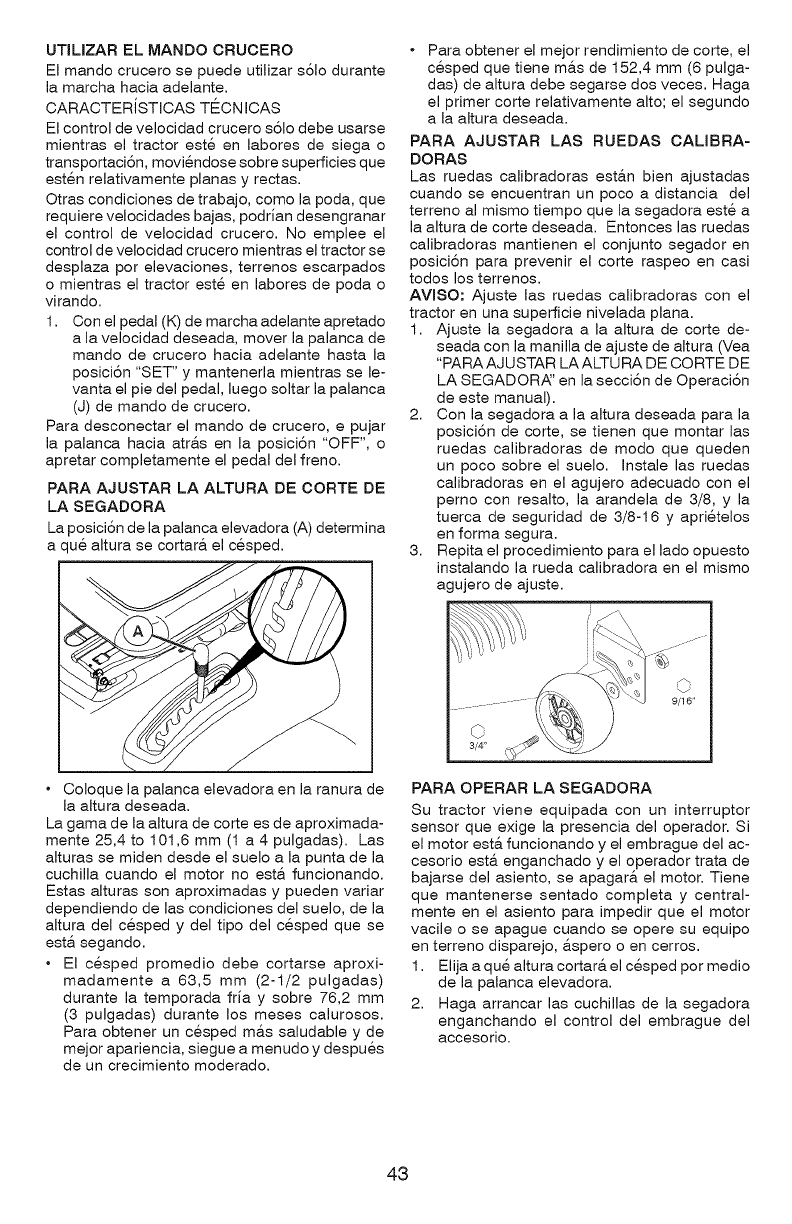 UTILIZAR EL MANDO CRUCERO
El mando crucero se puede utilizar sólo durante la marcha hacia adelante.
CARACTERÍSTICAS TÉCNICAS
El control de velocidad crucero sólo debe usarse mientras el tractor esté en labores de siega o transportación, moviéndose sobre superficies que estén relativamente planas y rectas.
Otras condiciones de trabajo, como la poda, que requiere velocidades bajas, podrían desengranar el control de velocidad crucero. No emplee el control de velocidad crucero mientras el tractor se desplaza por elevaciones, terrenos escarpados o mientras el tractor esté en labores de poda o virando.
1. Con el pedal (K) de marcha adelante apretado a la velocidad deseada, mover la palanca de mando de crucero hacia adelante hasta la posición "SET" y mantenerla mientras se levanta el pie del pedal, luego soltar la palanca (J) de mando de crucero.
Para desconectar el mando de crucero, e pujar la palanca hacia atrás en la posición "OFF", o apretar completamente el pedal del freno.

PARA AJUSTAR LA ALTURA DE CORTE DE LA SEGADORA
La posición de la palanca elevadora (A) determina a qué altura se cortará el césped.

A

• Coloque la palanca elevadora en la ranura de la altura deseada.
La gama de la altura de corte es de aproximadamente 25,4 to 101,6 mm (1 a 4 pulgadas). Las alturas se miden desde el suelo a la punta de la cuchilla cuando el motor no está funcionando. Estas alturas son aproximadas y pueden variar dependiendo de las condiciones del suelo, de la altura del césped y del tipo del césped que se está segando.
• El césped promedio debe cortarse aproximadamente a 63,5 mm (2-1/2 pulgadas) durante la temporada fría y sobre 76,2 mm (3 pulgadas) durante los meses calurosos. Para obtener un césped más saludable y de mejor apariencia, siegue a menudo y después de un crecimiento moderado.
• Para obtener el mejor rendimiento de corte, el césped que tiene más de 152,4 mm (6 pulgadas) de altura debe segarse dos veces. Haga el primer corte relativamente alto; el segundo a la altura deseada.

PARA AJUSTAR LAS RUEDAS CALIBRADORAS
Las ruedas calibradoras están bien ajustadas cuando se encuentran un poco a distancia del terreno al mismo tiempo que la segadora esté a la altura de corte deseada. Entonces las ruedas calibradoras mantienen el conjunto segador en posición para prevenir el corte raspeo en casi todos los terrenos.
AVISO: Ajuste las ruedas calibradoras con el tractor en una superficie nivelada plana.
1. Ajuste la segadora a la altura de corte deseada con la manilla de ajuste de altura (Vea "PARA AJUSTAR LA ALTURA DE CORTE DE LA SEGADORA" en la sección de Operación de este manual).
2. Con la segadora a la altura deseada para la posición de corte, se tienen que montar las ruedas calibradoras de modo que queden un poco sobre el suelo. Instale las ruedas calibradoras en el agujero adecuado con el perno con resalto, la arandela de 3/8, y la tuerca de seguridad de 3/8-16 y apriételos en forma segura.
3. Repita el procedimiento para el lado opuesto instalando la rueda calibradora en el mismo agujero de ajuste.

9/16"
3/4"

PARA OPERAR LA SEGADORA
Su tractor viene equipada con un interruptor sensor que exige la presencia del operador. Si el motor está funcionando y el embrague del accesorio está enganchado y el operador trata de bajarse del asiento, se apagará el motor. Tiene que mantenerse sentado completa y centralmente en el asiento para impedir que el motor vacile o se apague cuando se opere su equipo en terreno disparejo, áspero o en cerros.
1. Elija a qué altura cortará el césped por medio de la palanca elevadora.
2. Haga arrancar las cuchillas de la segadora enganchando el control del embrague del accesorio.

43