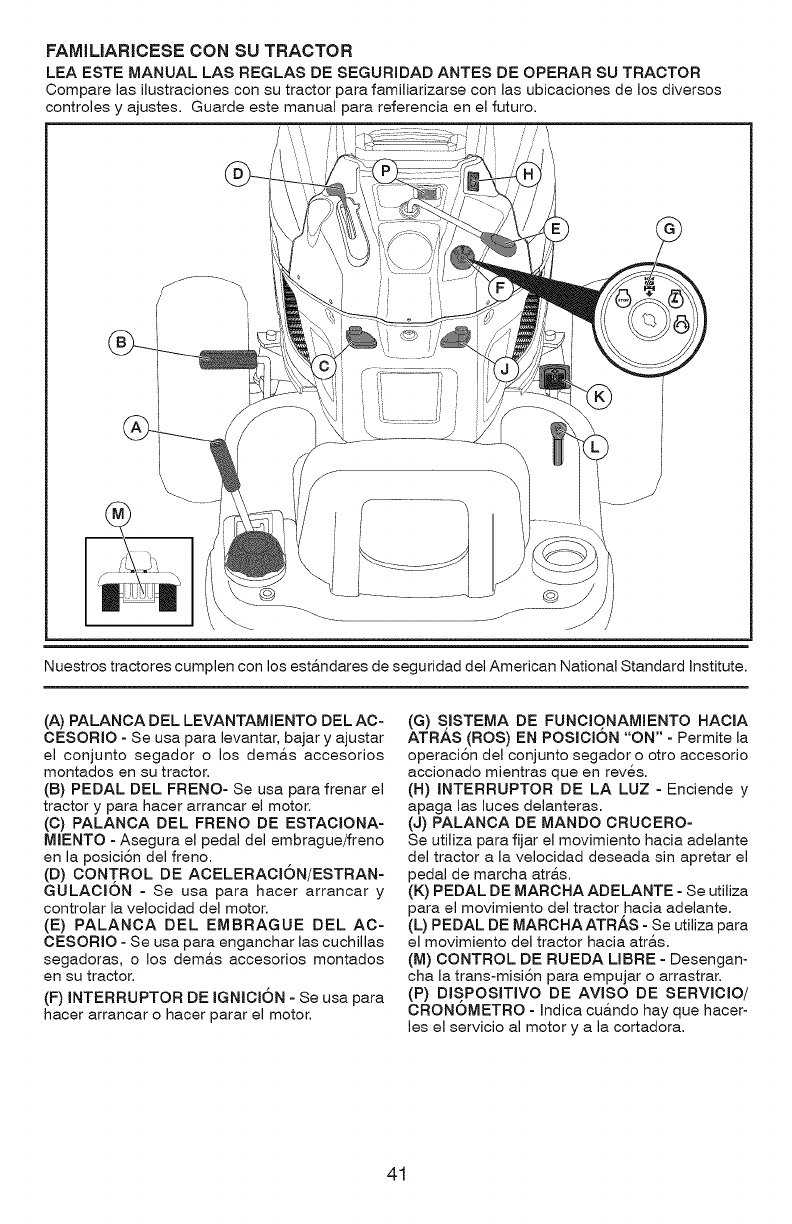 FAMILIARICESE CON SU TRACTOR

LEA ESTE MANUAL LAS REGLAS DE SEGURIDAD ANTES DE OPERAR SU TRACTOR

Compare las ilustraciones con su tractor para familiarizarse con las ubicaciones de los diversos controles y ajustes. Guarde este manual para referencia en el futuro.

D P H E G F B C J K A L M

Nuestros tractores cumplen con los estándares de seguridad del American National Standard Institute.

(A) PALANCA DEL LEVANTAMIENTO DEL ACCESORIO - Se usa para levantar, bajar y ajustar el conjunto segador o los demás accesorios montados en su tractor.

(B) PEDAL DEL FRENO- Se usa para frenar el tractor y para hacer arrancar el motor.

(C) PALANCA DEL FRENO DE ESTACIONAMIENTO - Asegura el pedal del embrague/freno en la posición del freno.

(D) CONTROL DE ACELERACIÓN/ESTRANGULACIÓN - Se usa para hacer arrancar y controlar la velocidad del motor.

(E) PALANCA DEL EMBRAGUE DEL ACCESORIO - Se usa para enganchar las cuchillas segadoras, o los demás accesorios montados en su tractor.

(F) INTERRUPTOR DE IGNICIÓN - Se usa para hacer arrancar o hacer parar el motor.

(G) SISTEMA DE FUNCIONAMIENTO HACIA ATRÁS (ROS) EN POSICIÓN "ON" - Permite la operación del conjunto segador o otro accesorio accionado mientras que en revés.

(H) INTERRUPTOR DE LA LUZ - Enciende y apaga las luces delanteras.

(J) PALANCA DE MANDO CRUCERO- Se utiliza para fijar el movimiento hacia adelante del tractor a la velocidad deseada sin apretar el pedal de marcha atrás.

(K) PEDAL DE MARCHA ADELANTE - Se utiliza para el movimiento del tractor hacia adelante.

(L) PEDAL DE MARCHA ATRÁS - Se utiliza para el movimiento del tractor hacia atrás.

(M) CONTROL DE RUEDA LIBRE - Desengancha la trans-misión para empujar o arrastrar.

(P) DISPOSITIVO DE AVISO DE SERVICIO/ CRONÓMETRO - Indica cuándo hay que hacerles el servicio al motor y a la cortadora.

41