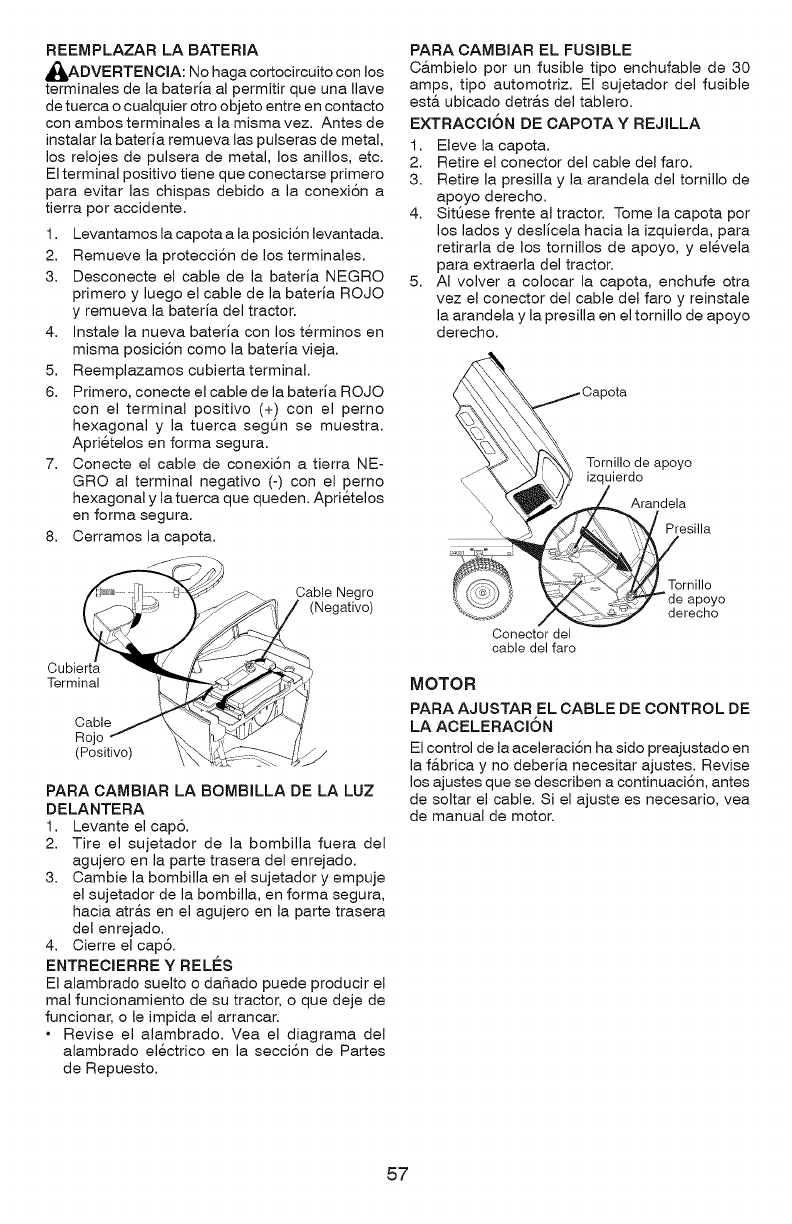 REEMPLAZAR LA BATERIA

ADVERTENCIA: No haga cortocircuito con los terminales de la batería al permitir que una llave de tuerca o cualquier otro objeto entre en contacto con ambos terminales a la misma vez. Antes de instalar la batería remueva las pulseras de metal, los relojes de pulsera de metal, los anillos, etc. El terminal positivo tiene que conectarse primero para evitar las chispas debido a la conexión a tierra por accidente.

1. Levantamos la capota a la posición levantada.
2. Remueve la protección de los terminales.
3. Desconecte el cable de la batería NEGRO primero y luego el cable de la batería ROJO y remueva la batería del tractor.
4. Instale la nueva batería con los términos en misma posición como la batería vieja.
5. Reemplazamos cubierta terminal.
6. Primero, conecte el cable de la batería ROJO con el terminal positivo (+) con el perno hexagonal y la tuerca según se muestra. Apriételos en forma segura.
7. Conecte el cable de conexión a tierra NEGRO al terminal negativo (-) con el perno hexagonal y la tuerca que queden. Apriételos en forma segura.
8. Cerramos la capota.

Cable Negro (Negativo)
Cubierta Terminal
Cable Rojo (Positivo)

PARA CAMBIAR LA BOMBILLA DE LA LUZ DELANTERA
1. Levante el capó.
2. Tire el sujetador de la bombilla fuera del agujero en la parte trasera del enrejado.
3. Cambie la bombilla en el sujetador y empuje el sujetador de la bombilla, en forma segura, hacia atrás en el agujero en la parte trasera del enrejado.
4. Cierre el capó.

ENTRECIERRE Y RELÉS
El alambrado suelto o dañado puede producir el mal funcionamiento de su tractor, o que deje de funcionar, o le impida el arrancar.
• Revise el alambrado. Vea el diagrama del alambrado eléctrico en la sección de Partes de Repuesto.

PARA CAMBIAR EL FUSIBLE
Cámbielo por un fusible tipo enchufable de 30 amps, tipo automotriz. El sujetador del fusible está ubicado detrás del tablero.

EXTRACCIÓN DE CAPOTA Y REJILLA
1. Eleve la capota.
2. Retire el conector del cable del faro.
3. Retire la presilla y la arandela del tornillo de apoyo derecho.
4. Sitúese frente al tractor. Tome la capota por los lados y deslícela hacia la izquierda, para retirarla de los tornillos de apoyo, y elévela para extraerla del tractor.
5. Al volver a colocar la capota, enchufe otra vez el conector del cable del faro y reinstale la arandela y la presilla en el tornillo de apoyo derecho.

Capota
Tornillo de apoyo izquierdo
Arandela
Presilla
Tornillo de apoyo derecho
Conector del cable del faro

MOTOR

PARA AJUSTAR EL CABLE DE CONTROL DE LA ACELERACIÓN
El control de la aceleración ha sido preajustado en la fábrica y no debería necesitar ajustes. Revise los ajustes que se describen a continuación, antes de soltar el cable. Si el ajuste es necesario, vea de manual de motor.

57