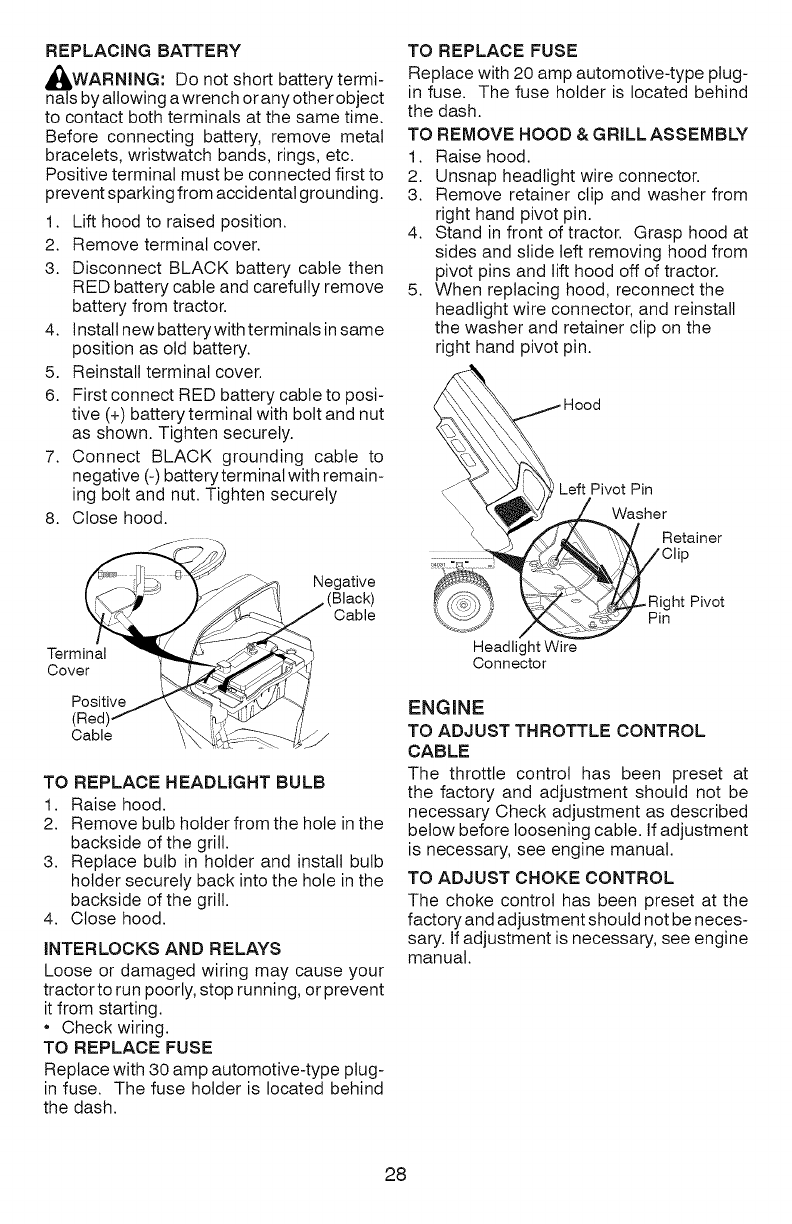 REPLACING BATTERY

WARNING: Do not short battery terminals by allowing a wrench or any other object to contact both terminals at the same time. Before connecting battery, remove metal bracelets, wristwatch bands, rings, etc. Positive terminal must be connected first to prevent sparking from accidental grounding.

1. Lift hood to raised position.
2. Remove terminal cover.
3. Disconnect BLACK battery cable then RED battery cable and carefully remove battery from tractor.
4. Install new battery with terminals in same position as old battery.
5. Reinstall terminal cover.
6. First connect RED battery cable to positive (+) battery terminal with bolt and nut as shown. Tighten securely.
7. Connect BLACK grounding cable to negative (-) battery terminal with remaining bolt and nut. Tighten securely
8. Close hood.

Negative (Black) Cable

Terminal Cover

Positive (Red) Cable

TO REPLACE HEADLIGHT BULB
1. Raise hood.
2. Remove bulb holder from the hole in the backside of the grill.
3. Replace bulb in holder and install bulb holder securely back into the hole in the backside of the grill.
4. Close hood.

INTERLOCKS AND RELAYS
Loose or damaged wiring may cause your tractor to run poorly, stop running, or prevent it from starting.
• Check wiring.

TO REPLACE FUSE
Replace with 30 amp automotive-type plug-in fuse. The fuse holder is located behind the dash.

TO REPLACE FUSE
Replace with 20 amp automotive-type plug-in fuse. The fuse holder is located behind the dash.

TO REMOVE HOOD & GRILL ASSEMBLY
1. Raise hood.
2. Unsnap headlight wire connector.
3. Remove retainer clip and washer from right hand pivot pin.
4. Stand in front of tractor. Grasp hood at sides and slide left removing hood from pivot pins and lift hood off of tractor.
5. When replacing hood, reconnect the headlight wire connector, and reinstall the washer and retainer clip on the right hand pivot pin.

Hood

Left Pivot Pin

Washer

Retainer Clip

Right Pivot Pin

Headlight Wire Connector

ENGINE

TO ADJUST THROTTLE CONTROL CABLE
The throttle control has been preset at the factory and adjustment should not be necessary Check adjustment as described below before loosening cable. If adjustment is necessary, see engine manual.

TO ADJUST CHOKE CONTROL
The choke control has been preset at the factory and adjustment should not be necessary. If adjustment is necessary, see engine manual.

28