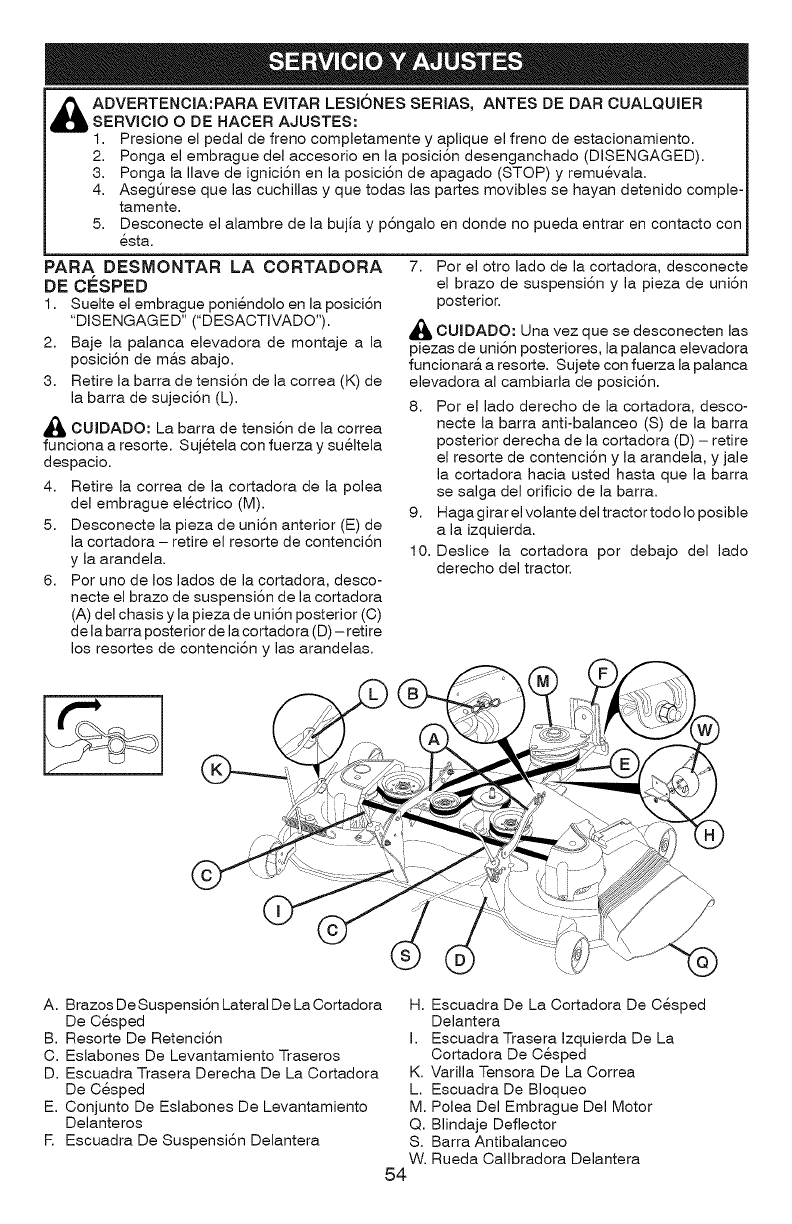 SERVICIO Y AJUSTES

ADVERTENCIA:PARA EVITAR LESIÓNES SERIAS, ANTES DE DAR CUALQUIER SERVICIO O DE HACER AJUSTES:
1. Presione el pedal de freno completamente y aplique el freno de estacionamiento.
2. Ponga el embrague del accesorio en la posición desenganchado (DISENGAGED).
3. Ponga la llave de ignición en la posición de apagado (STOP) y remuévala.
4. Asegúrese que las cuchillas y que todas las partes movibles se hayan detenido completamente.
5. Desconecte el alambre de la bujía y póngalo en donde no pueda entrar en contacto con ésta.

PARA DESMONTAR LA CORTADORA DE CÉSPED
1. Suelte el embrague poniéndolo en la posición "DISENGAGED" ("DESACTIVADO").
2. Baje la palanca elevadora de montaje a la posición de más abajo.
3. Retire la barra de tensión de la correa (K) de la barra de sujeción (L).

CUIDADO: La barra de tensión de la correa funciona a resorte. Sujétela con fuerza y suéltela despacio.

4. Retire la correa de la cortadora de la polea del embrague eléctrico (M).
5. Desconecte la pieza de unión anterior (E) de la cortadora – retire el resorte de contención y la arandela.
6. Por uno de los lados de la cortadora, desconecte el brazo de suspensión de la cortadora (A) del chasis y la pieza de unión posterior (C) de la barra posterior de la cortadora (D) – retire los resortes de contención y las arandelas.
7. Por el otro lado de la cortadora, desconecte el brazo de suspensión y la pieza de unión posterior.

CUIDADO: Una vez que se desconecten las piezas de unión posteriores, la palanca elevadora funcionará a resorte. Sujete con fuerza la palanca elevadora al cambiarla de posición.

8. Por el lado derecho de la cortadora, desconecte la barra anti-balanceo (S) de la barra posterior derecha de la cortadora (D) – retire el resorte de contención y la arandela, y jale la cortadora hacia usted hasta que la barra se salga del orificio de la barra.
9. Haga girar el volante del tractor todo lo posible a la izquierda.
10. Deslice la cortadora por debajo del lado derecho del tractor.

L B M F A W K E H C I C S D Q

A. Brazos De Suspensión Lateral De La Cortadora De Césped
B. Resorte De Retención
C. Eslabones De Levantamiento Traseros
D. Escuadra Trasera Derecha De La Cortadora De Césped
E. Conjunto De Eslabones De Levantamiento Delanteros
F. Escuadra De Suspensión Delantera
H. Escuadra De La Cortadora De Césped Delantera
I. Escuadra Trasera Izquierda De La Cortadora De Césped
K. Varilla Tensora De La Correa
L. Escuadra De Bloqueo
M. Polea Del Embrague Del Motor
Q. Blindaje Deflector
S. Barra Antibalanceo
W. Rueda Callbradora Delantera

54