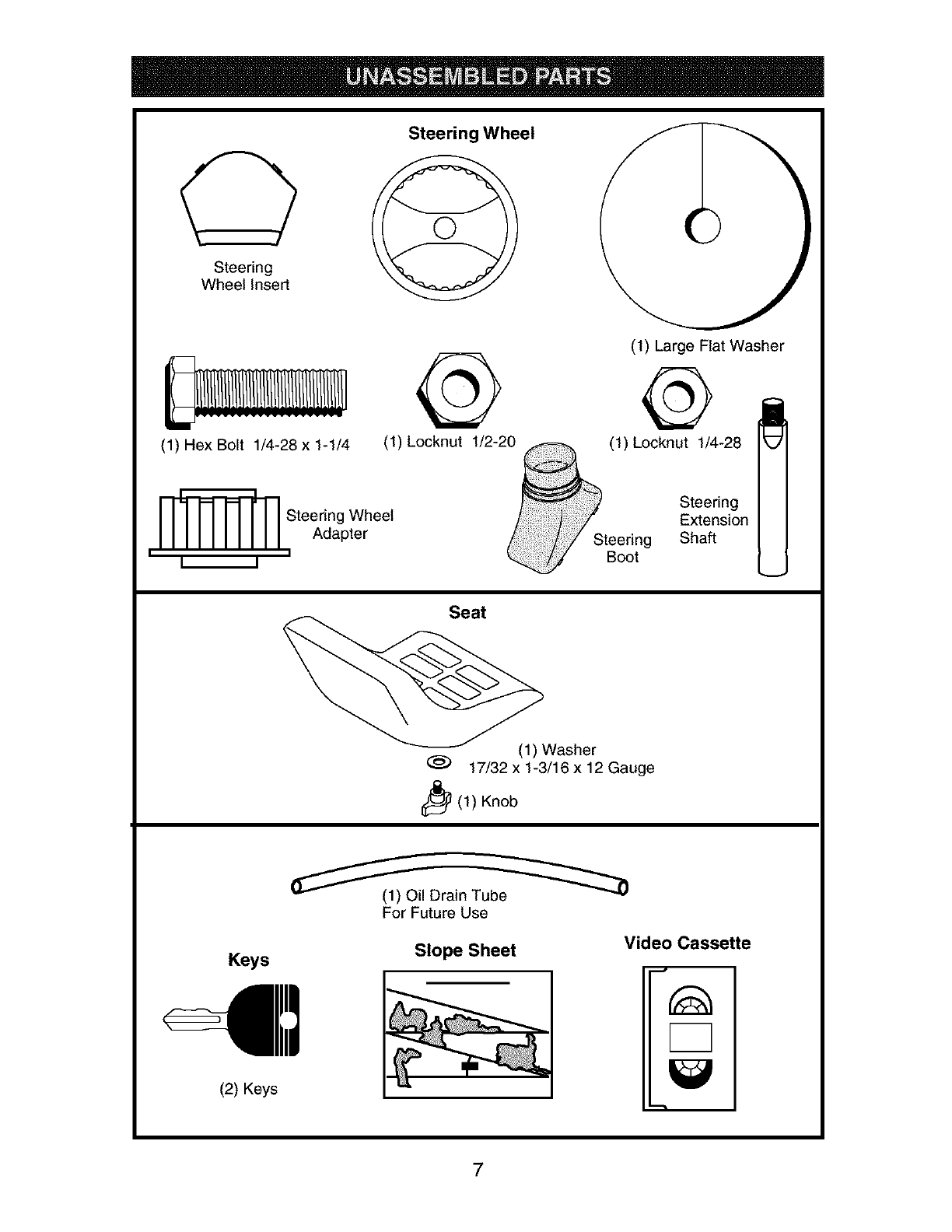 UNASSEMBLED PARTS

Steering Wheel

Steering Wheel Insert

(1) Large Flat Washer

(1) Hex Bolt 1/4-28 x 1-1/4

(1) Locknut 1/2-20

(1) Locknut 1/4-28

Steering Wheel Adapter

Steering Boot

Steering Extension Shaft

Seat

(1) Washer 17/32 x 1-3/16 x 12 Gauge

(1) Knob

(1) Oil Drain Tube For Future Use

Keys

(2) Keys

Slope Sheet

Video Cassette

7