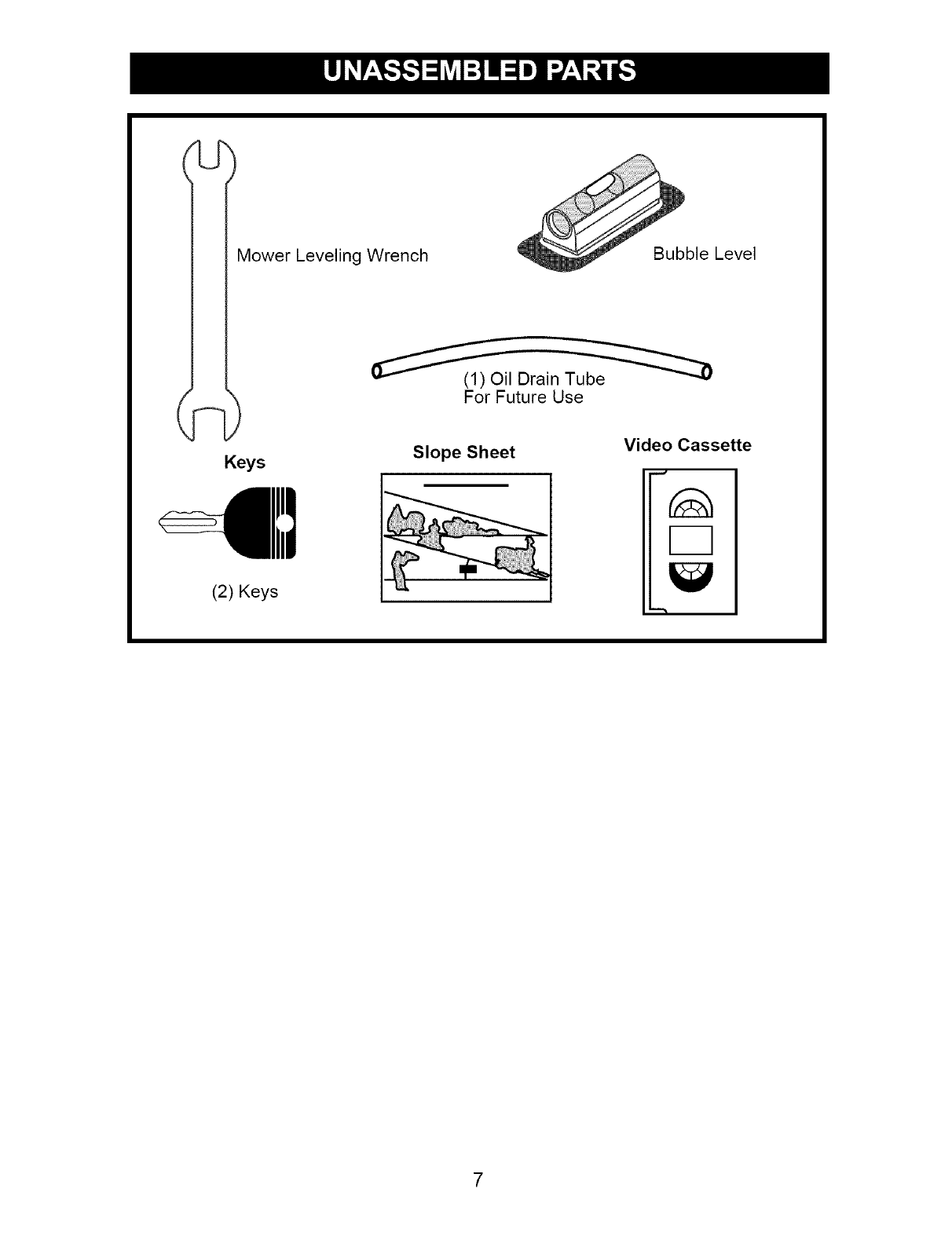 UNASSEMBLED PARTS

Mower Leveling Wrench

Bubble Level

(1) Oil Drain Tube
For Future Use

Keys

(2) Keys

Slope Sheet

Video Cassette

7