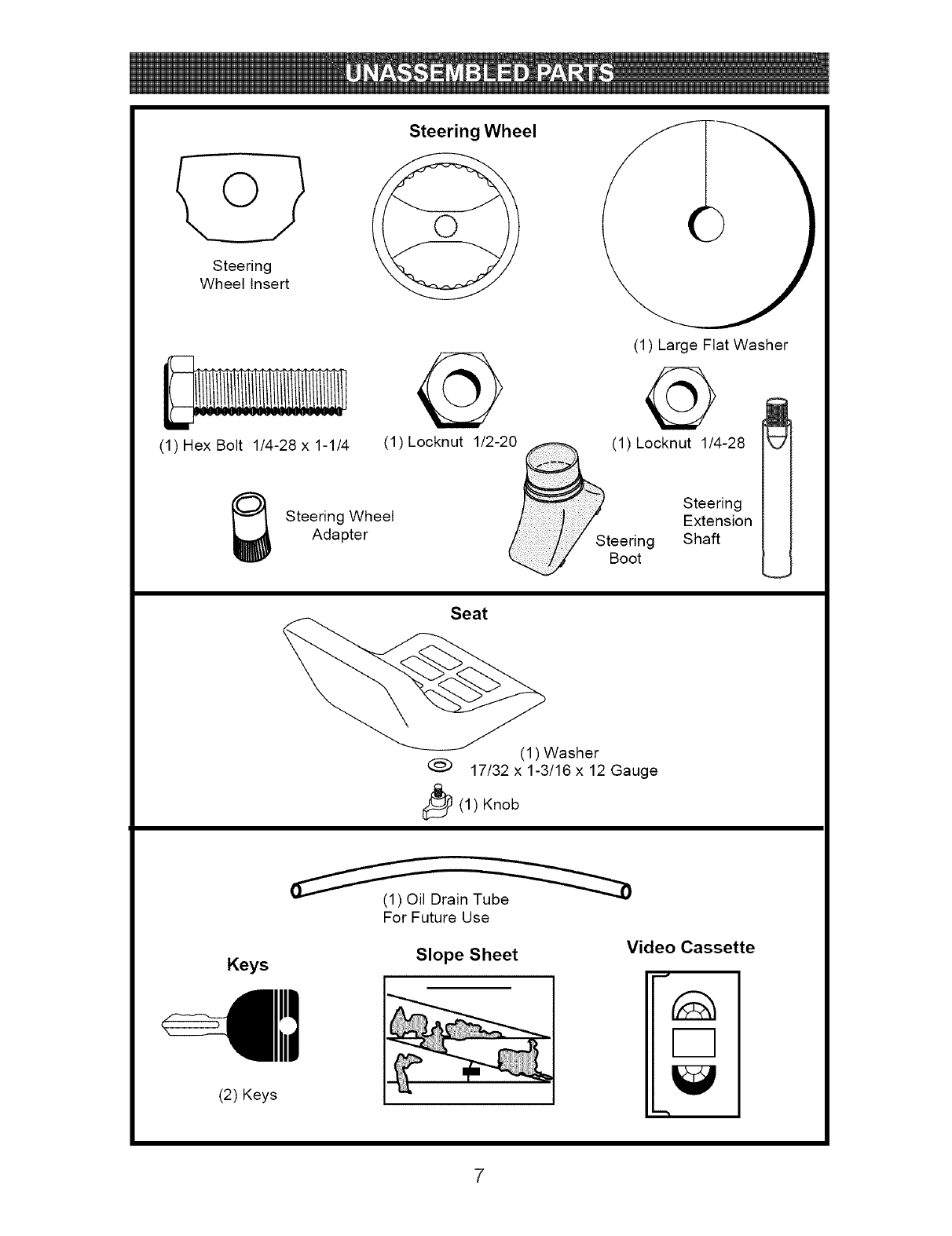 UNASSEMBLED PARTS

Steering Wheel

Steering Wheel Insert

(1) Large Flat Washer

(1) Hex Bolt 1/4-28 x 1-1/4

(1) Locknut 1/2-20

(1) Locknut 1/4-28

Steering Wheel Adapter

Steering Boot

Steering Extension Shaft

Seat

(1) Washer 17/32 x 1-3/16 x 12 Gauge

(1) Knob

(1) Oil Drain Tube For Future Use

Keys

(2) Keys

Slope Sheet

Video Cassette

7