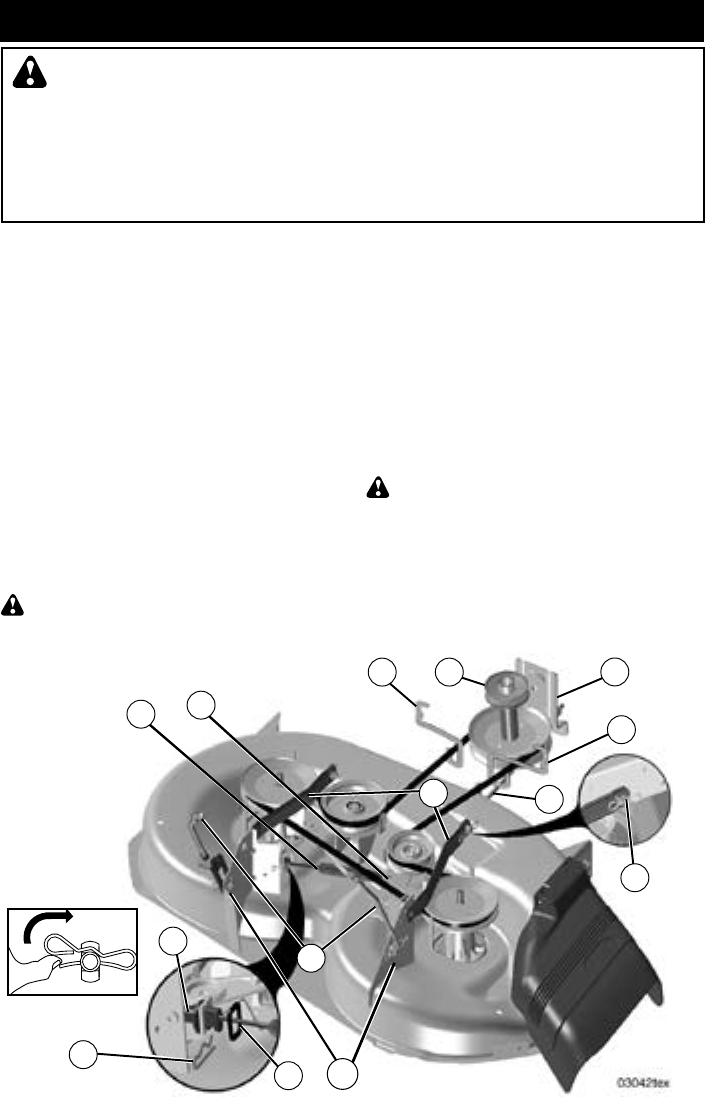 03042tex