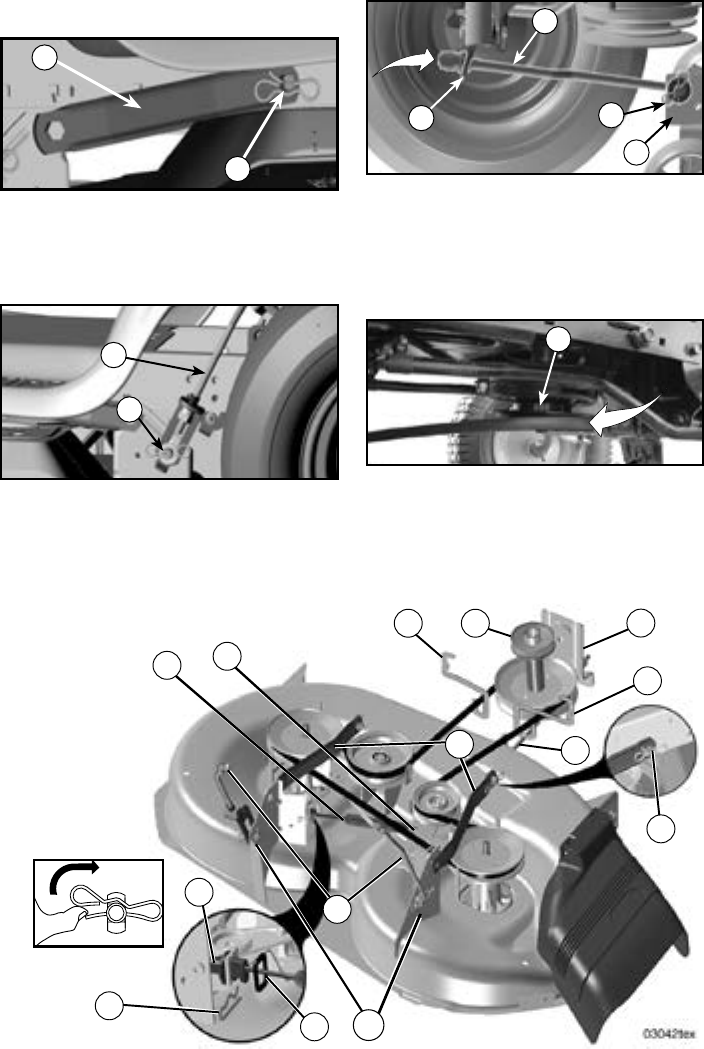 03042tex