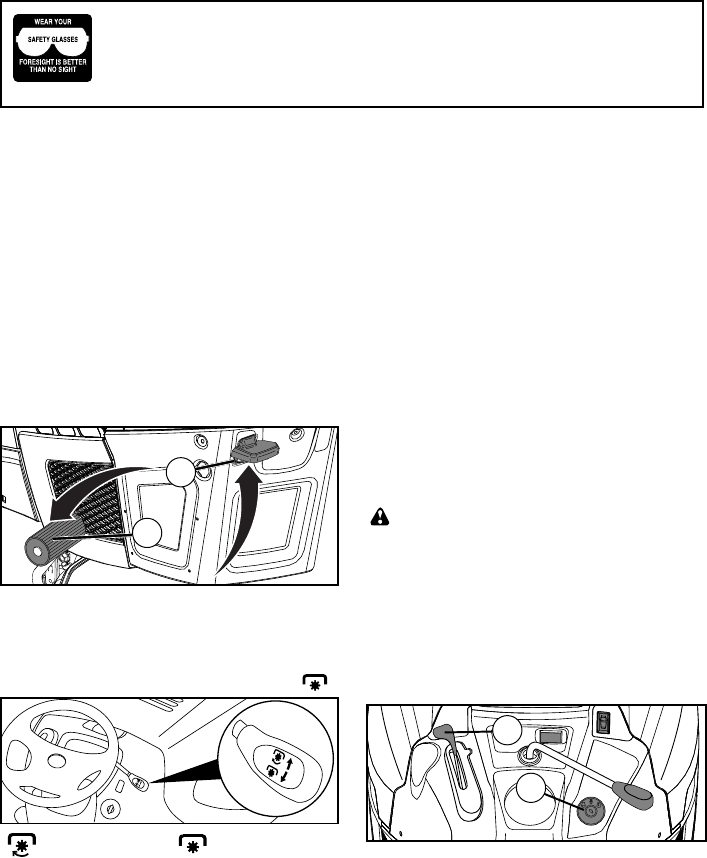 WEAR YOUR
SAFETY GLASSES
FORESIGHT IS BETTER THAN NO SIGHT