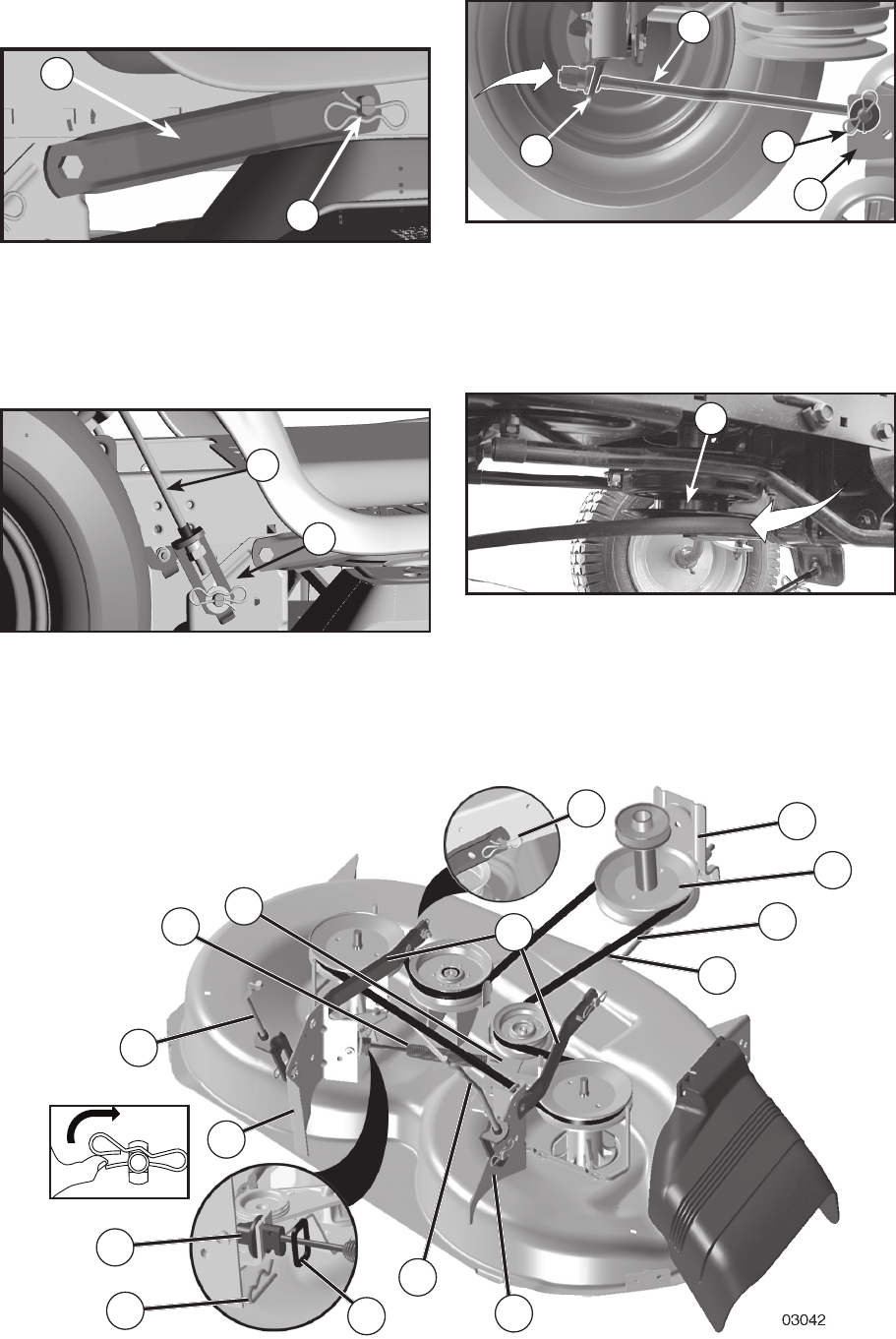 03042