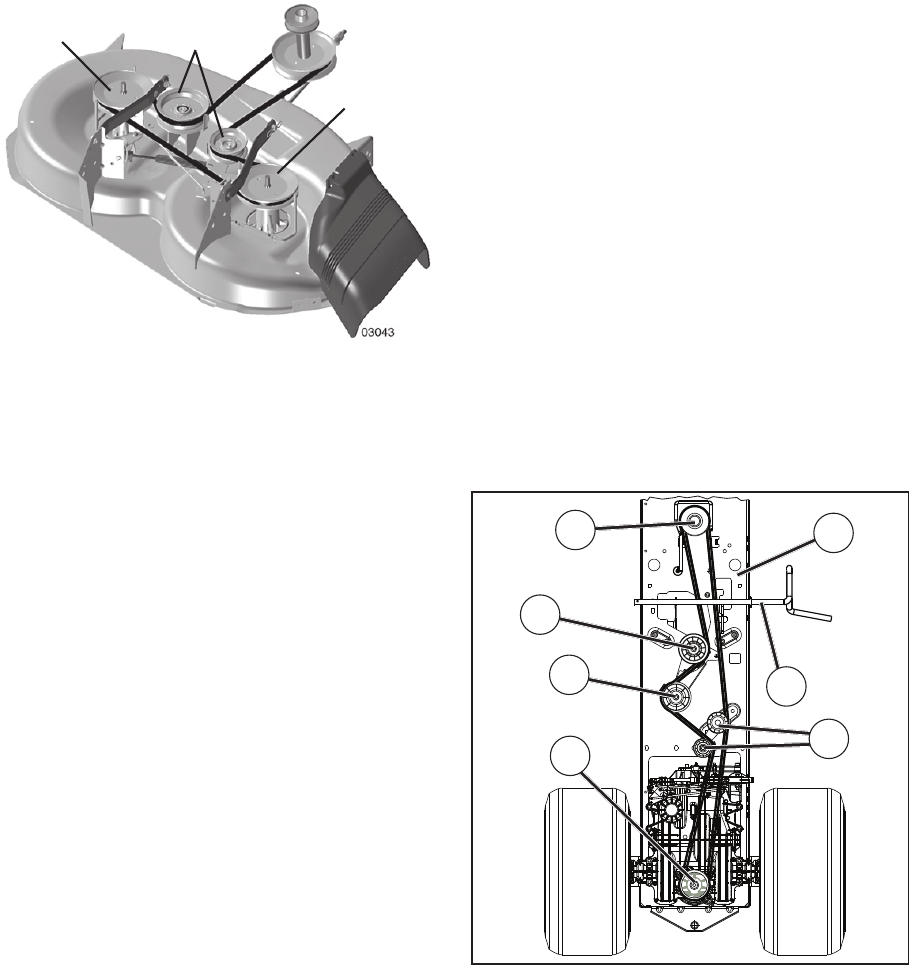 03043