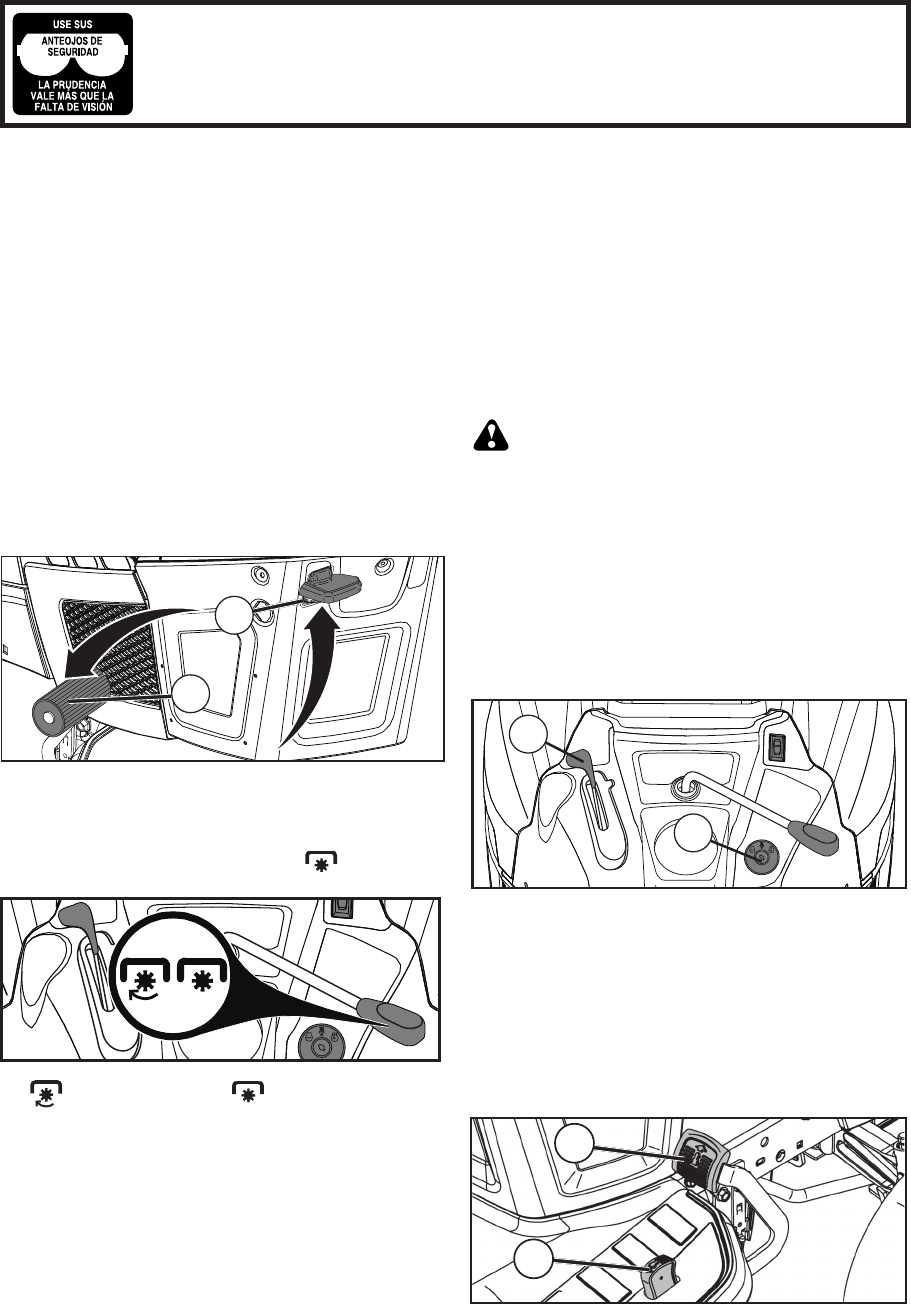 USE SUS
ANTEOJOS DE SEGURIDAD
LA PRUDENCIA VALE MÁS QUE LA FALTA DE VISIÓN