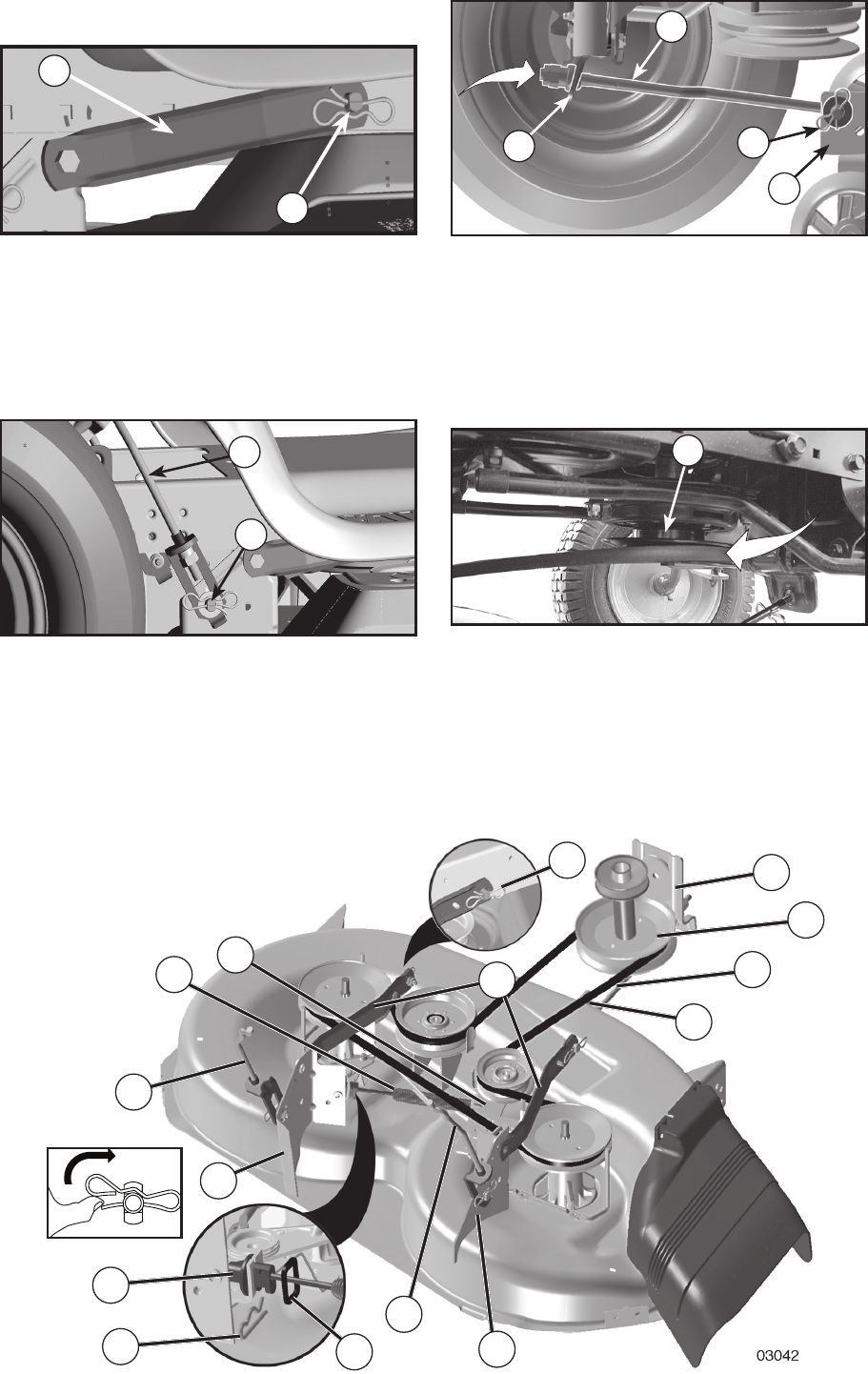 03042