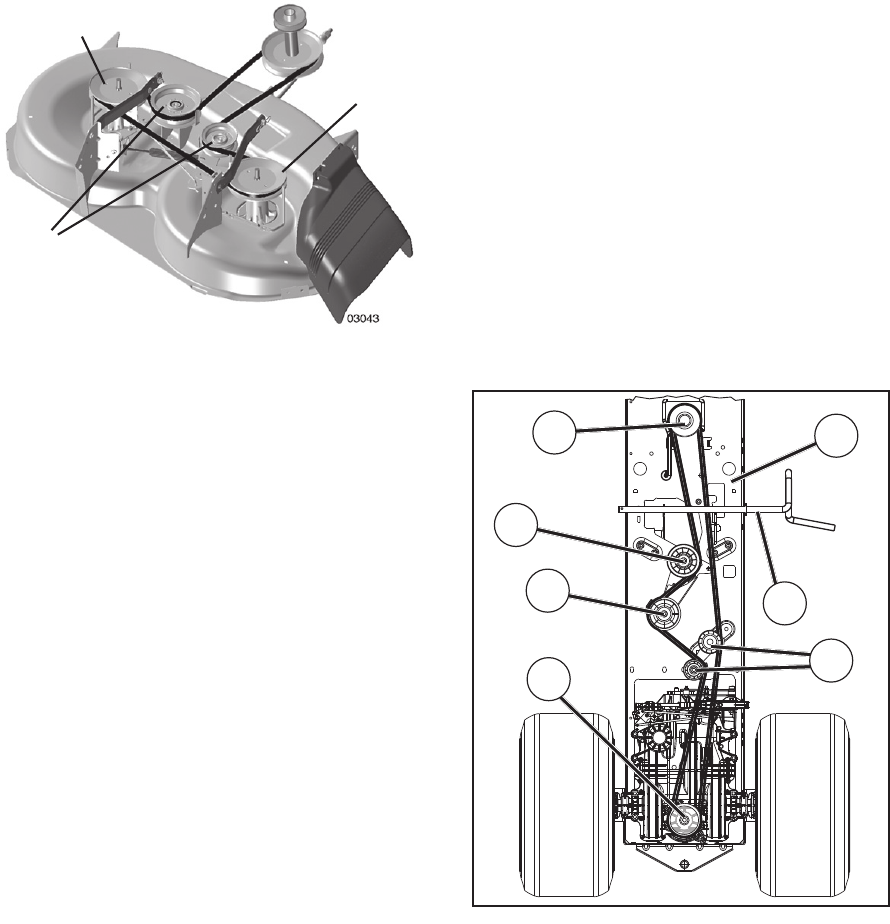 03043