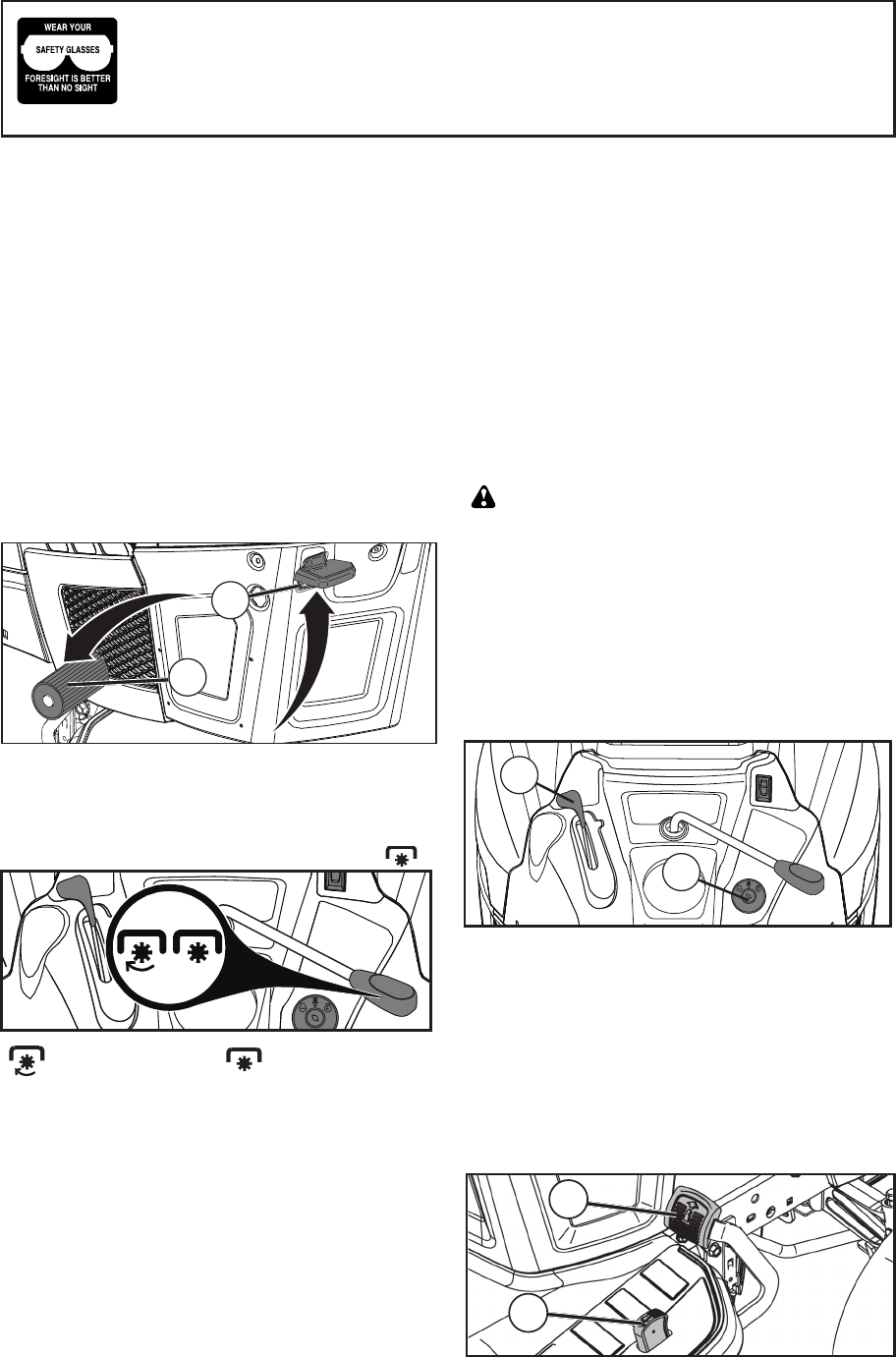 WEAR YOUR
SAFETY GLASSES
FORESIGHT IS BETTER THAN NO SIGHT