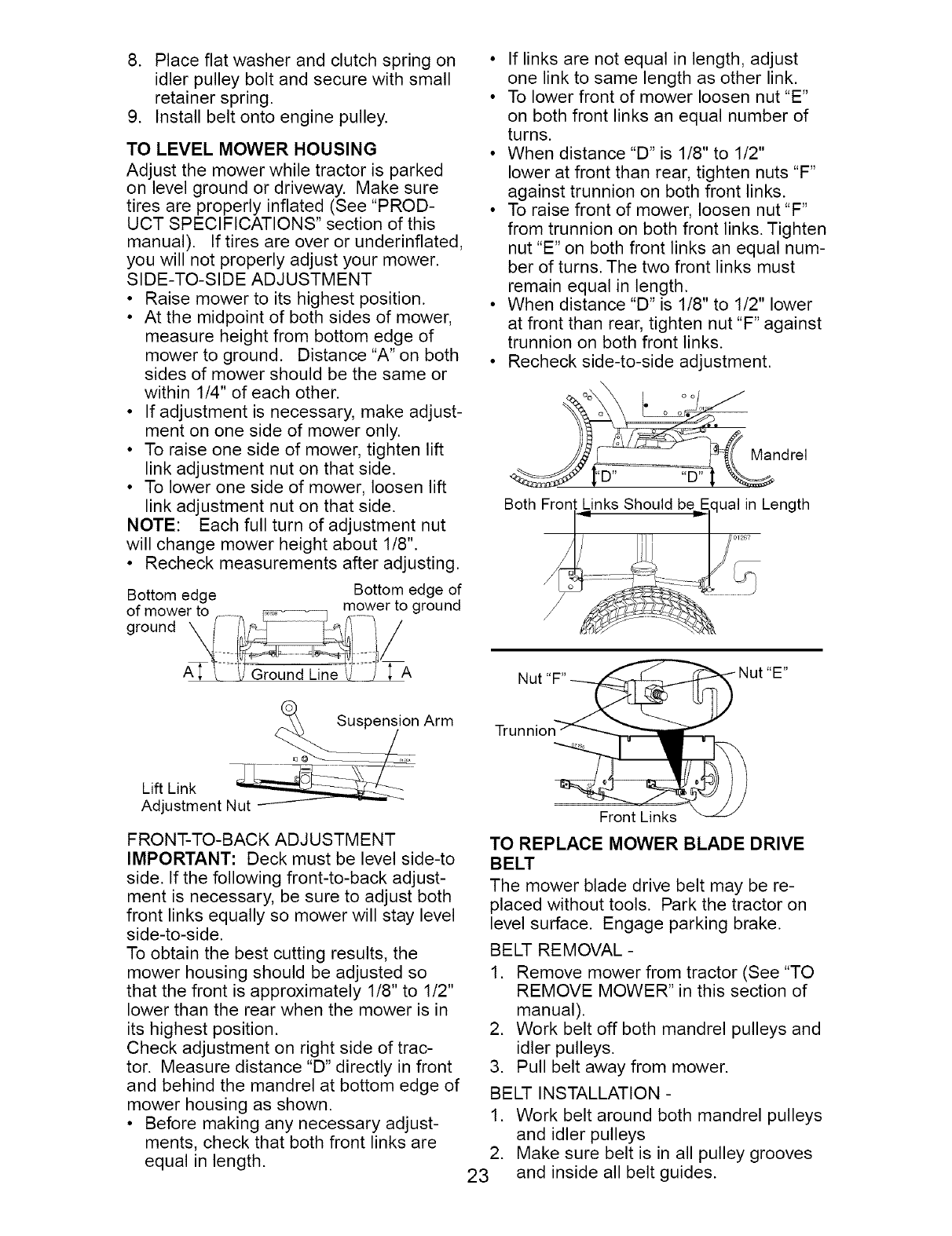 8. Place flat washer and clutch spring on idler pulley bolt and secure with small retainer spring.
9. Install belt onto engine pulley.

TO LEVEL MOWER HOUSING
Adjust the mower while tractor is parked on level ground or driveway. Make sure tires are properly inflated (See "PRODUCT SPECIFICATIONS" section of this manual). If tires are over or underinflated, you will not properly adjust your mower.
SIDE-TO-SIDE ADJUSTMENT
• Raise mower to its highest position.
• At the midpoint of both sides of mower, measure height from bottom edge of mower to ground. Distance "A" on both sides of mower should be the same or within 1/4" of each other.
• If adjustment is necessary, make adjustment on one side of mower only.
• To raise one side of mower, tighten lift link adjustment nut on that side.
• To lower one side of mower, loosen lift link adjustment nut on that side.
NOTE: Each full turn of adjustment nut will change mower height about 1/8".
• Recheck measurements after adjusting.

Bottom edge of mower to ground
Bottom edge of mower to ground
A
Ground Line
A

Suspension Arm
Lift Link Adjustment Nut

FRONT-TO-BACK ADJUSTMENT
IMPORTANT: Deck must be level side-to side. If the following front-to-back adjustment is necessary, be sure to adjust both front links equally so mower will stay level side-to-side.
To obtain the best cutting results, the mower housing should be adjusted so that the front is approximately 1/8" to 1/2" lower than the rear when the mower is in its highest position.
Check adjustment on right side of tractor. Measure distance "D" directly in front and behind the mandrel at bottom edge of mower housing as shown.
• Before making any necessary adjustments, check that both front links are equal in length.
• If links are not equal in length, adjust one link to same length as other link.
• To lower front of mower loosen nut "E" on both front links an equal number of turns.
• When distance "D" is 1/8" to 1/2" lower at front than rear, tighten nuts "F" against trunnion on both front links.
• To raise front of mower, loosen nut "F" from trunnion on both front links. Tighten nut "E" on both front links an equal number of turns. The two front links must remain equal in length.
• When distance "D" is 1/8" to 1/2" lower at front than rear, tighten nut "F" against trunnion on both front links.
• Recheck side-to-side adjustment.

Mandrel
"D" "D"
Both Front Links Should be Equal in Length

Nut "F"
Nut "E"
Trunnion
Front Links

TO REPLACE MOWER BLADE DRIVE BELT
The mower blade drive belt may be replaced without tools. Park the tractor on level surface. Engage parking brake.
BELT REMOVAL -
1. Remove mower from tractor (See "TO REMOVE MOWER" in this section of manual).
2. Work belt off both mandrel pulleys and idler pulleys.
3. Pull belt away from mower.
BELT INSTALLATION -
1. Work belt around both mandrel pulleys and idler pulleys
2. Make sure belt is in all pulley grooves and inside all belt guides.

23