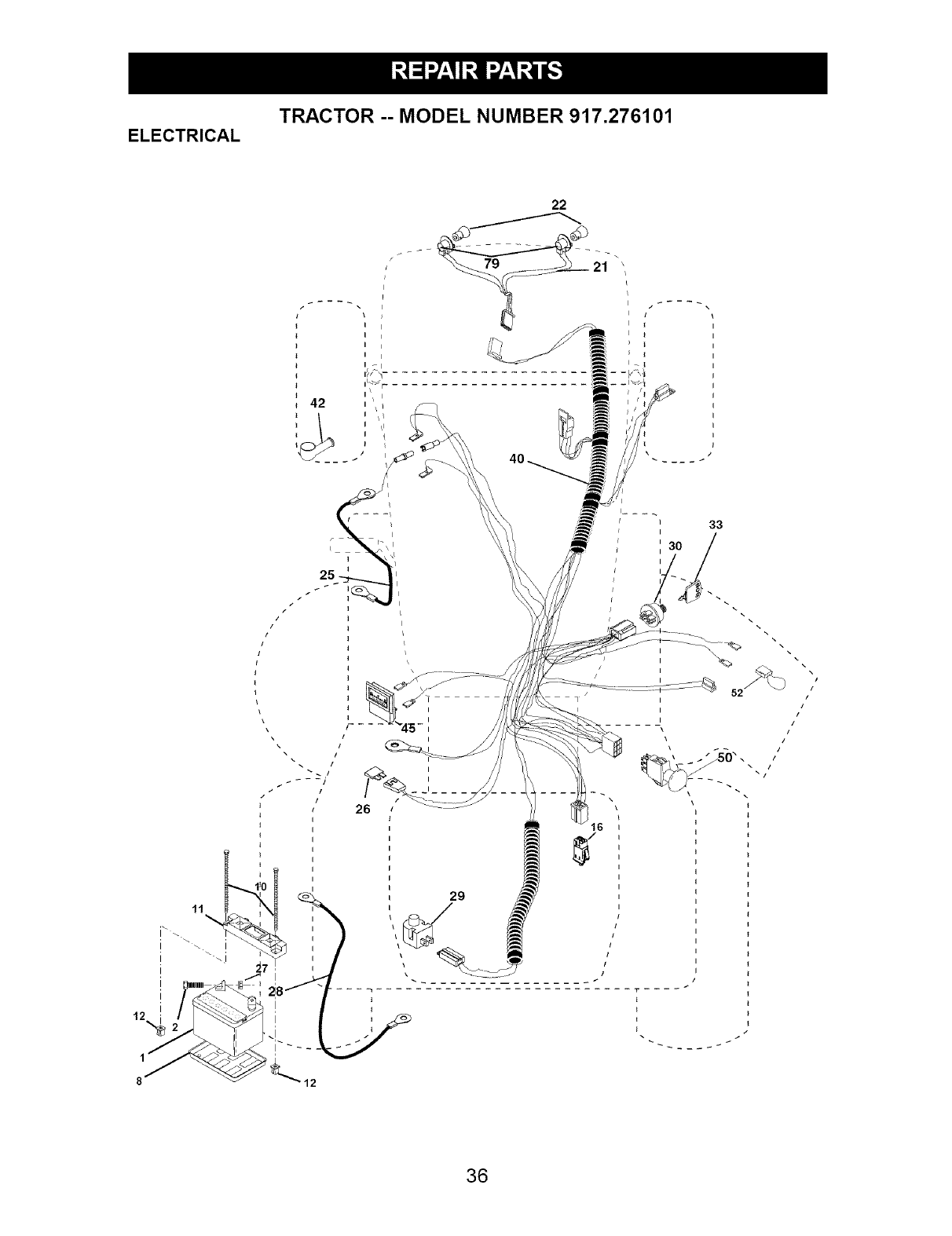 REPAIR PARTS

TRACTOR -- MODEL NUMBER 917.276101

ELECTRICAL

22
79
21
42
40
33
30
25
52
45
50
26
16
10
11
29
27
28
12
2
1
8
12

36