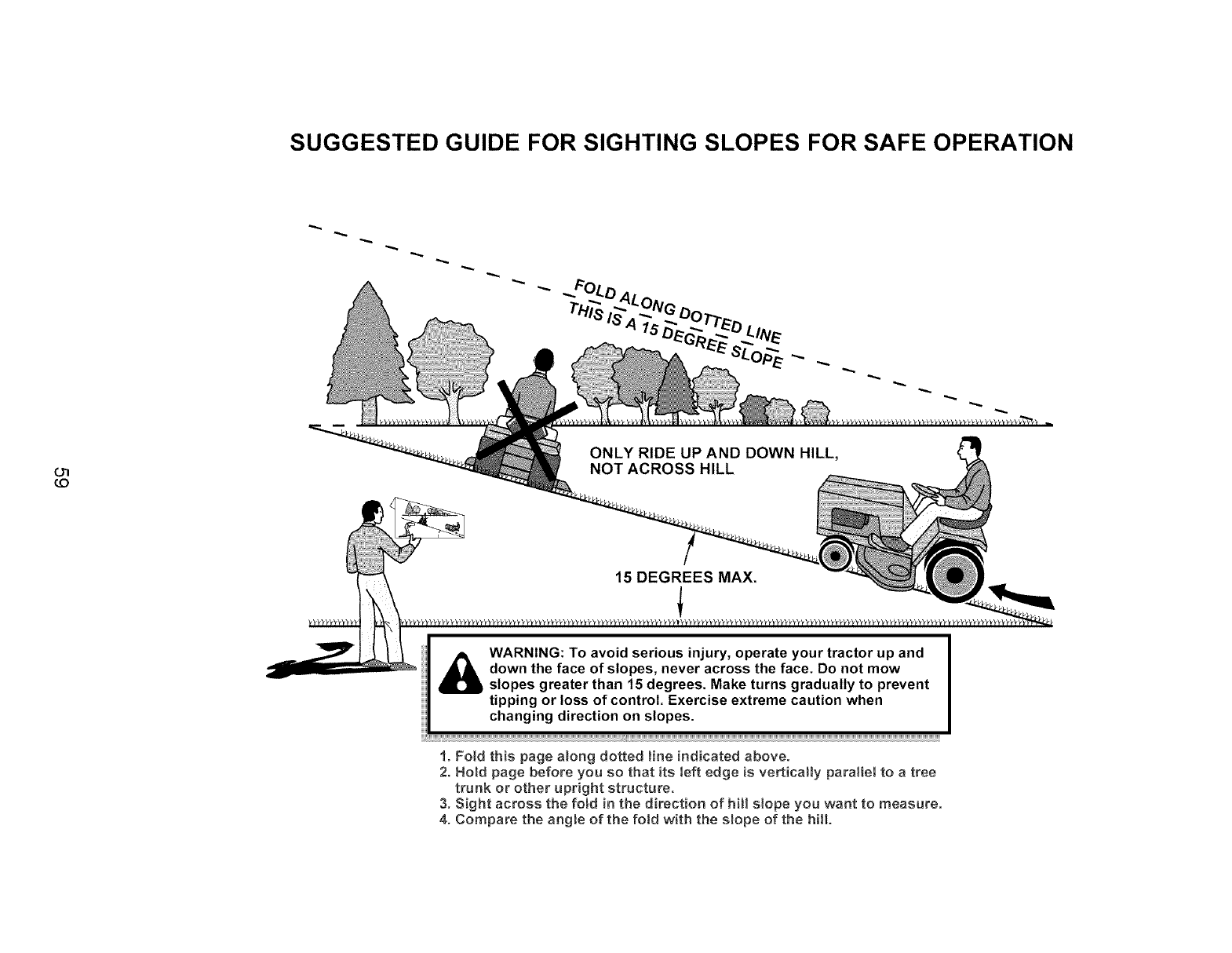 SUGGESTED GUIDE FOR SIGHTING SLOPES FOR SAFE OPERATION

FOLD ALONG DOTTED LINE
THIS IS A 15 DEGREE SLOPE

59

ONLY RIDE UP AND DOWN HILL, NOT ACROSS HILL

15 DEGREES MAX.

WARNING: To avoid serious injury, operate your tractor up and down the face of slopes, never across the face. Do not mow slopes greater than 15 degrees. Make turns gradually to prevent tipping or loss of control. Exercise extreme caution when changing direction on slopes.

1. Fold this page along dotted line indicated above.
2. Hold page before you so that its left edge is vertically parallel to a tree trunk or other upright structure.
3. Sight across the fold in the direction of hill slope you want to measure.
4. Compare the angle of the fold with the slope of the hill.